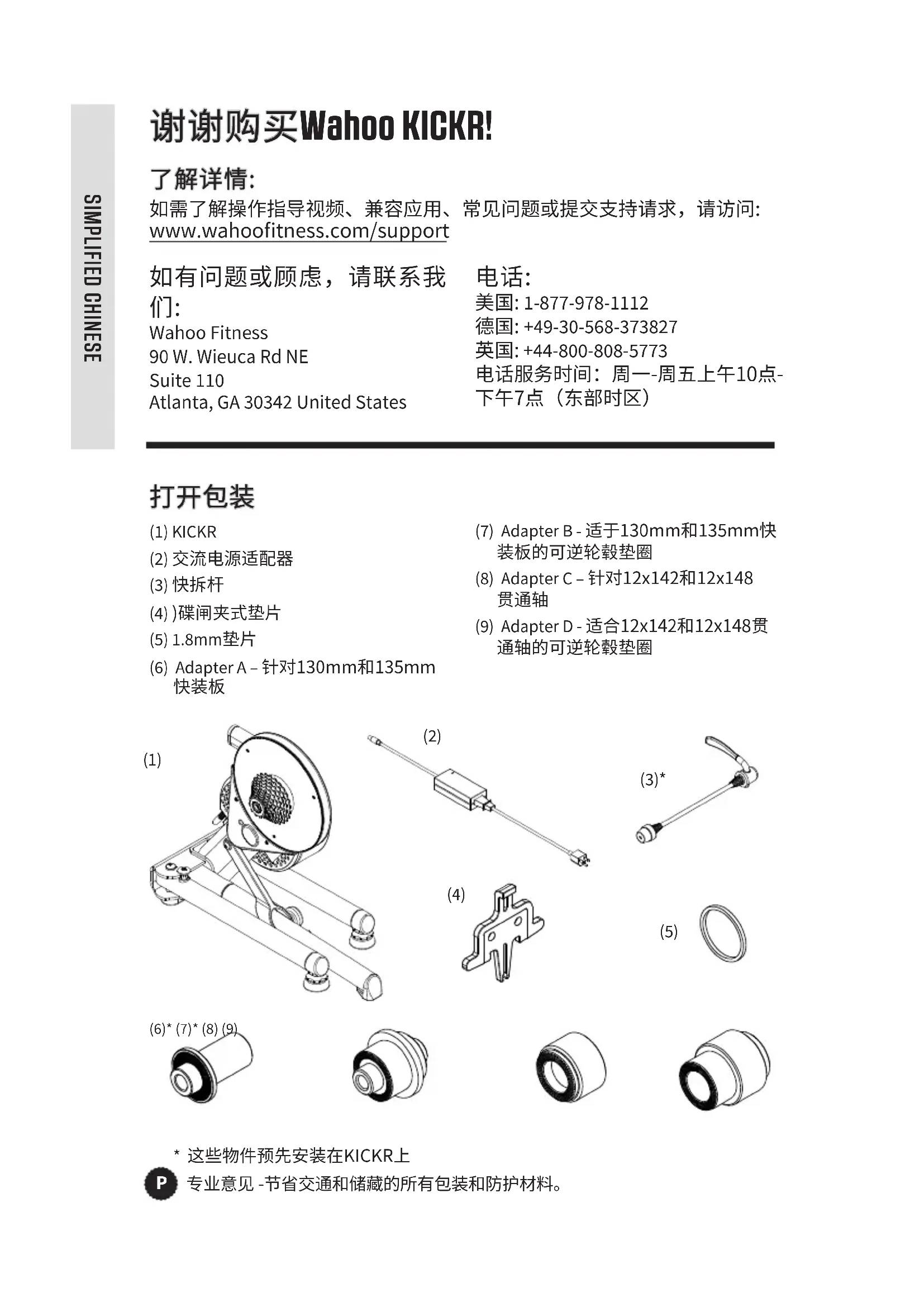 SIMPLIFIED CHINESE

谢谢购买Wahoo KICKR!

了解详情:
如需了解操作指导视频、兼容应用、常见问题或提交支持请求，请访问:
www.wahoofitness.com/support

如有问题或顾虑，请联系我们:
Wahoo Fitness
90 W. Wieuca Rd NE
Suite 110
Atlanta, GA 30342 United States

电话:
美国: 1-877-978-1112
德国: +49-30-568-373827
英国: +44-800-808-5773
电话服务时间：周一-周五上午10点-下午7点（东部时区）

打开包装

(1) KICKR
(2) 交流电源适配器
(3) 快拆杆
(4) )碟闸夹式垫片
(5) 1.8mm垫片
(6) Adapter A – 针对130mm和135mm快装板
(7) Adapter B - 适于130mm和135mm快装板的可逆轮毂垫圈
(8) Adapter C – 针对12x142和12x148贯通轴
(9) Adapter D - 适合12x142和12x148贯通轴的可逆轮毂垫圈

(1)
(2)
(3)*
(4)
(5)
(6)* (7)* (8) (9)

* 这些物件预先安装在KICKR上
P 专业意见 -节省交通和储藏的所有包装和防护材料。