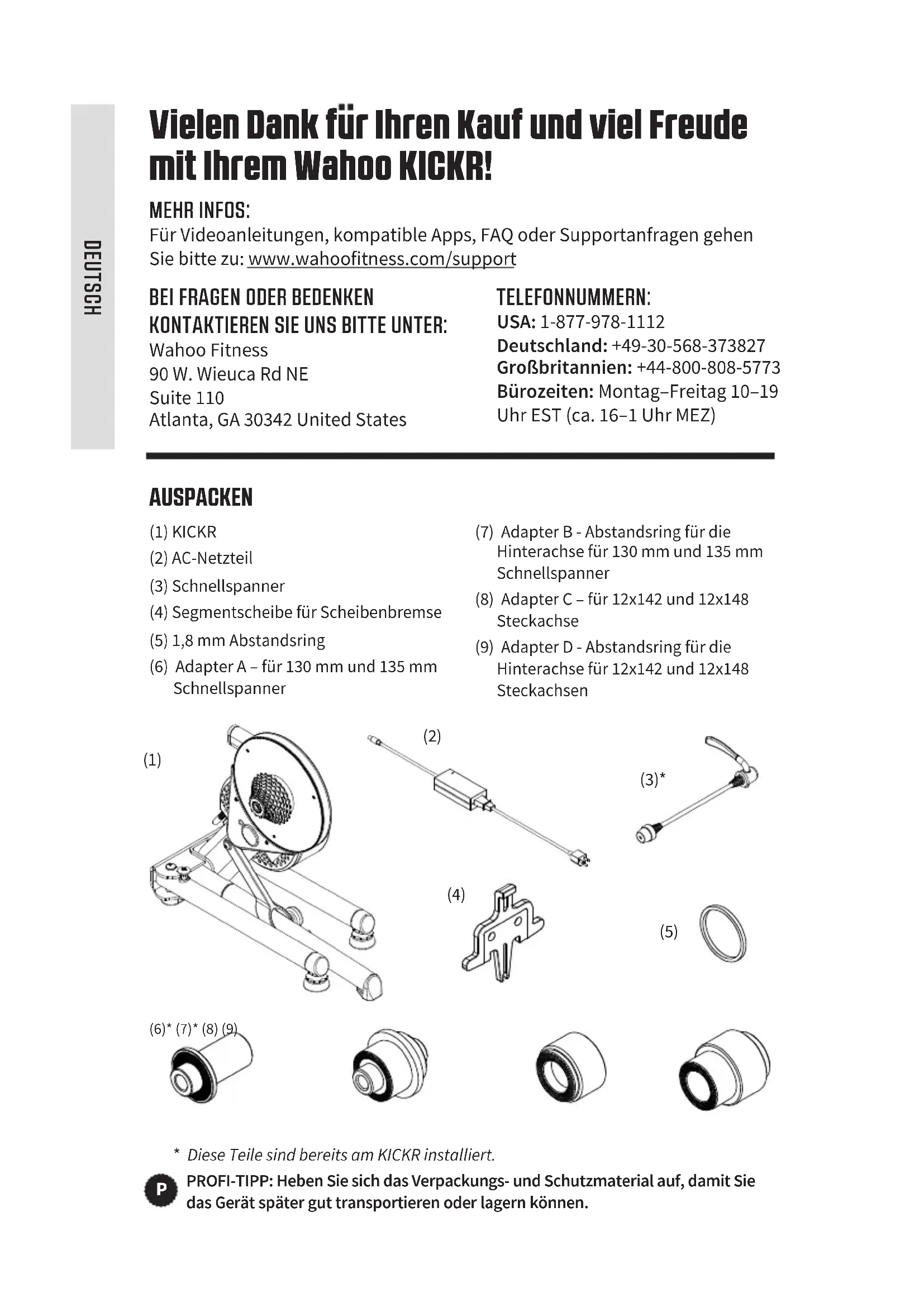 DEUTSCH

Vielen Dank für Ihren Kauf und viel Freude mit Ihrem Wahoo KICKR!

MEHR INFOS:
Für Videoanleitungen, kompatible Apps, FAQ oder Supportanfragen gehen Sie bitte zu: www.wahoofitness.com/support

BEI FRAGEN ODER BEDENKEN KONTAKTIEREN SIE UNS BITTE UNTER:
Wahoo Fitness
90 W. Wieuca Rd NE
Suite 110
Atlanta, GA 30342 United States

TELEFONNUMMERN:
USA: 1-877-978-1112
Deutschland: +49-30-568-373827
Großbritannien: +44-800-808-5773
Bürozeiten: Montag–Freitag 10–19 Uhr EST (ca. 16–1 Uhr MEZ)

AUSPACKEN

(1) KICKR
(2) AC-Netzteil
(3) Schnellspanner
(4) Segmentscheibe für Scheibenbremse
(5) 1,8 mm Abstandsring
(6) Adapter A – für 130 mm und 135 mm Schnellspanner

(7) Adapter B - Abstandsring für die Hinterachse für 130 mm und 135 mm Schnellspanner
(8) Adapter C – für 12x142 und 12x148 Steckachse
(9) Adapter D - Abstandsring für die Hinterachse für 12x142 und 12x148 Steckachsen

(1)
(2)
(3)*
(4)
(5)
(6)* (7)* (8) (9)

* Diese Teile sind bereits am KICKR installiert.

P PROFI-TIPP: Heben Sie sich das Verpackungs- und Schutzmaterial auf, damit Sie das Gerät später gut transportieren oder lagern können.