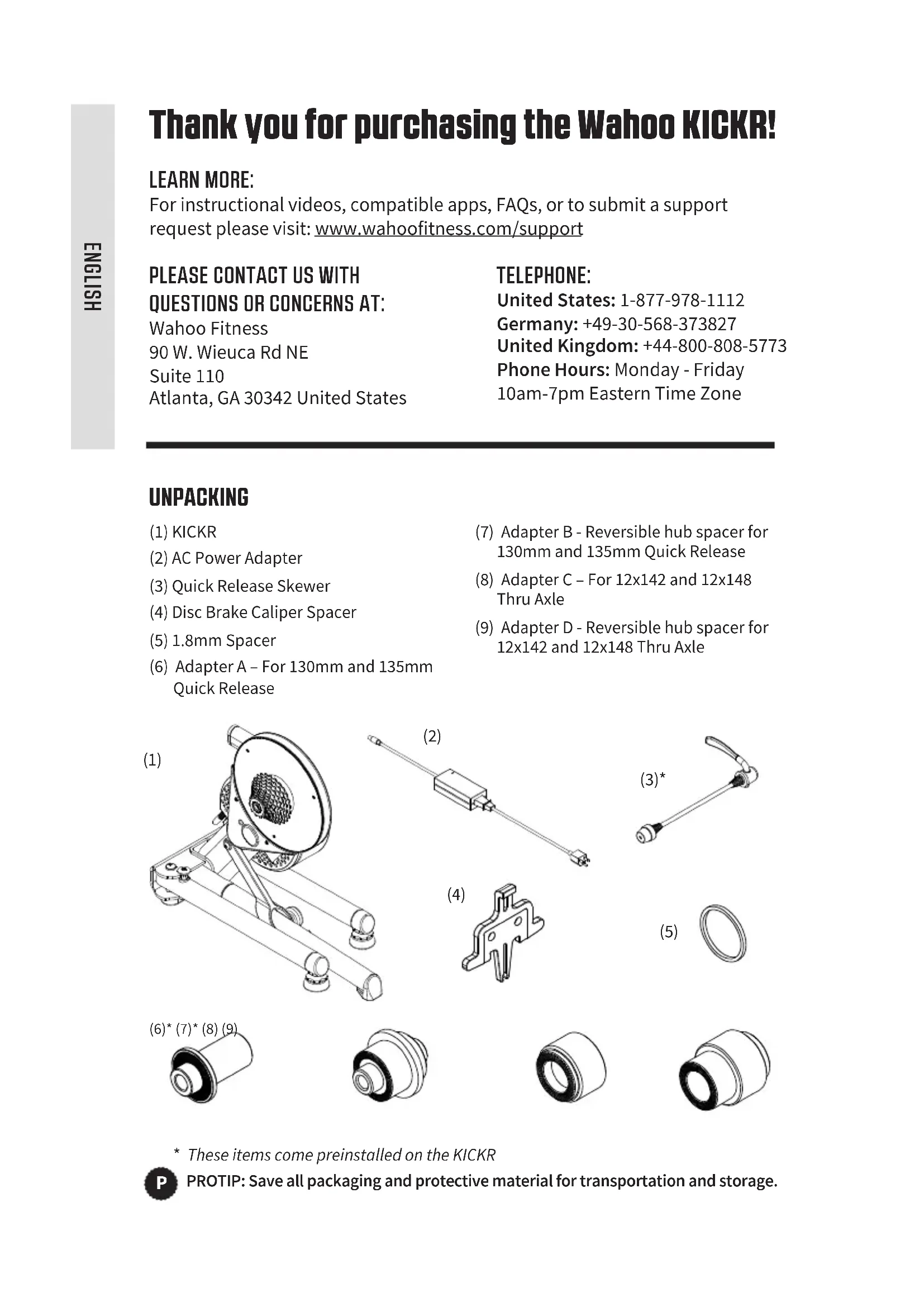 ENGLISH

Thank you for purchasing the Wahoo KICKR!

LEARN MORE:
For instructional videos, compatible apps, FAQs, or to submit a support request please visit: www.wahoofitness.com/support

PLEASE CONTACT US WITH QUESTIONS OR CONCERNS AT:
Wahoo Fitness
90 W. Wieuca Rd NE
Suite 110
Atlanta, GA 30342 United States

TELEPHONE:
United States: 1-877-978-1112
Germany: +49-30-568-373827
United Kingdom: +44-800-808-5773
Phone Hours: Monday - Friday
10am-7pm Eastern Time Zone

UNPACKING
(1) KICKR
(2) AC Power Adapter
(3) Quick Release Skewer
(4) Disc Brake Caliper Spacer
(5) 1.8mm Spacer
(6) Adapter A – For 130mm and 135mm Quick Release

(7) Adapter B - Reversible hub spacer for 130mm and 135mm Quick Release
(8) Adapter C – For 12x142 and 12x148 Thru Axle
(9) Adapter D - Reversible hub spacer for 12x142 and 12x148 Thru Axle

(1)
(2)
(3)*
(4)
(5)
(6)* (7)* (8) (9)

* These items come preinstalled on the KICKR
P PROTIP: Save all packaging and protective material for transportation and storage.