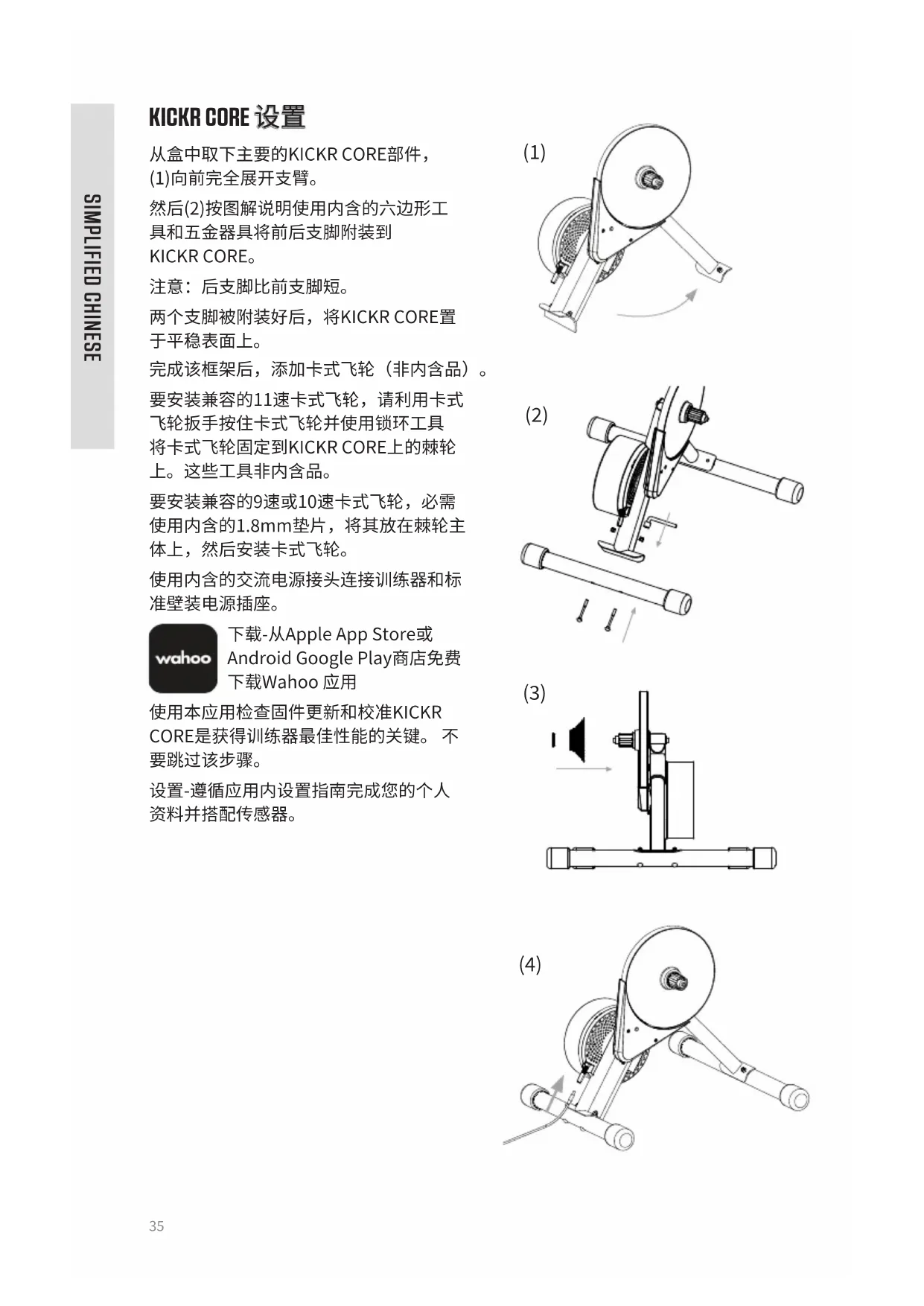 SIMPLIFIED CHINESE

KICKR CORE 设置

从盒中取下主要的KICKR CORE部件，(1)向前完全展开支臂。

然后(2)按图解说明使用内含的六边形工具和五金器具将前后支脚附装到KICKR CORE。

注意：后支脚比前支脚短。

两个支脚被附装好后，将KICKR CORE置于平稳表面上。

完成该框架后，添加卡式飞轮（非内含品）。

要安装兼容的11速卡式飞轮，请利用卡式飞轮扳手按住卡式飞轮并使用锁环工具将卡式飞轮固定到KICKR CORE上的棘轮上。这些工具非内含品。

要安装兼容的9速或10速卡式飞轮，必需使用内含的1.8mm垫片，将其放在棘轮主体上，然后安装卡式飞轮。

使用内含的交流电源接头连接训练器和标准壁装电源插座。

wahoo

下载-从Apple App Store或Android Google Play商店免费下载Wahoo 应用

使用本应用检查固件更新和校准KICKR CORE是获得训练器最佳性能的关键。 不要跳过该步骤。

设置-遵循应用内设置指南完成您的个人资料并搭配传感器。

(1)

(2)

(3)

(4)

35