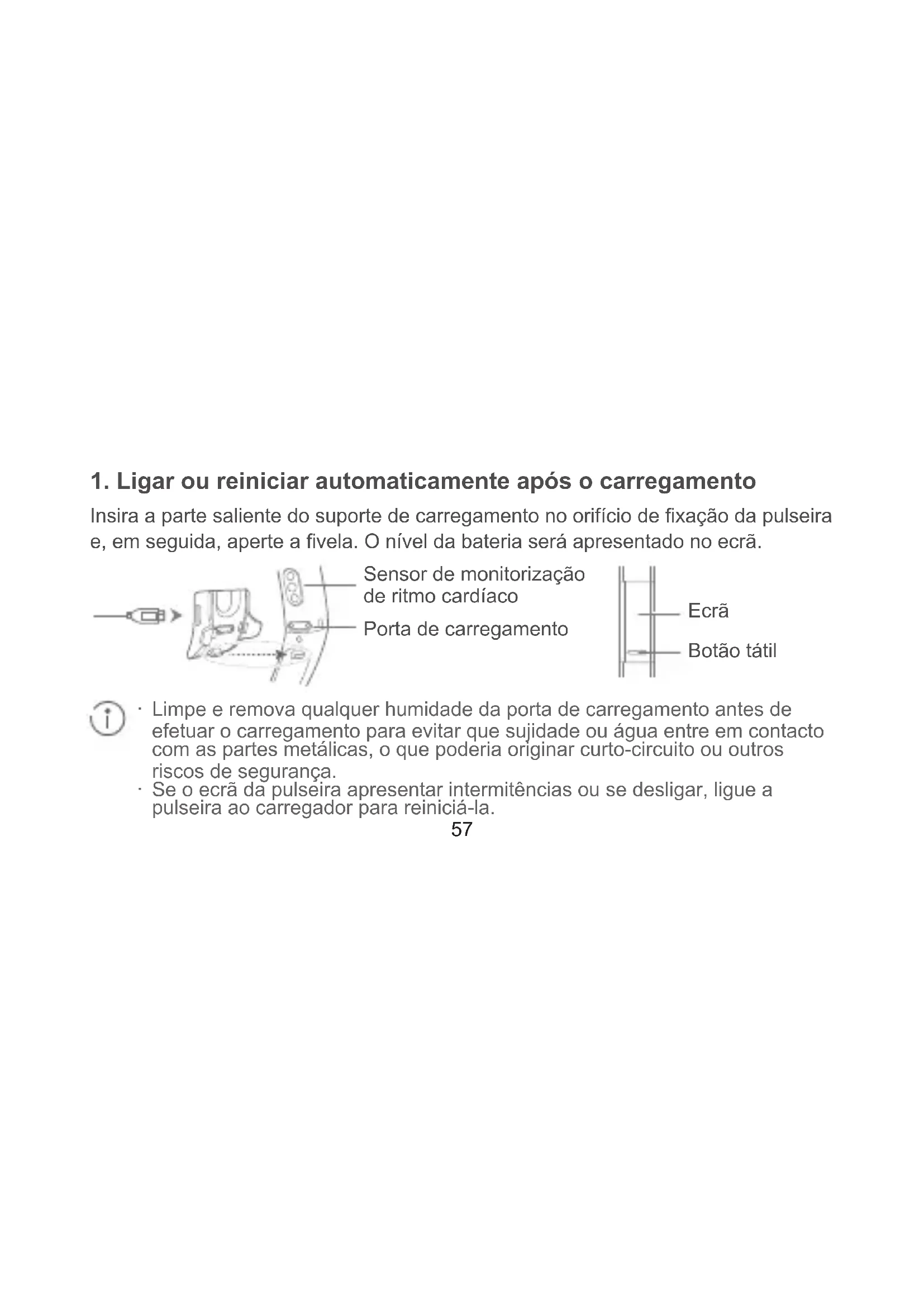 1. Ligar ou reiniciar automaticamente após o carregamento

Insira a parte saliente do suporte de carregamento no orifício de fixação da pulseira e, em seguida, aperte a fivela. O nível da bateria será apresentado no ecrã.

Sensor de monitorização de ritmo cardíaco

Porta de carregamento

Ecrã

Botão tátil

· Limpe e remova qualquer humidade da porta de carregamento antes de efetuar o carregamento para evitar que sujidade ou água entre em contacto com as partes metálicas, o que poderia originar curto-circuito ou outros riscos de segurança.
· Se o ecrã da pulseira apresentar intermitências ou se desligar, ligue a pulseira ao carregador para reiniciá-la.

57