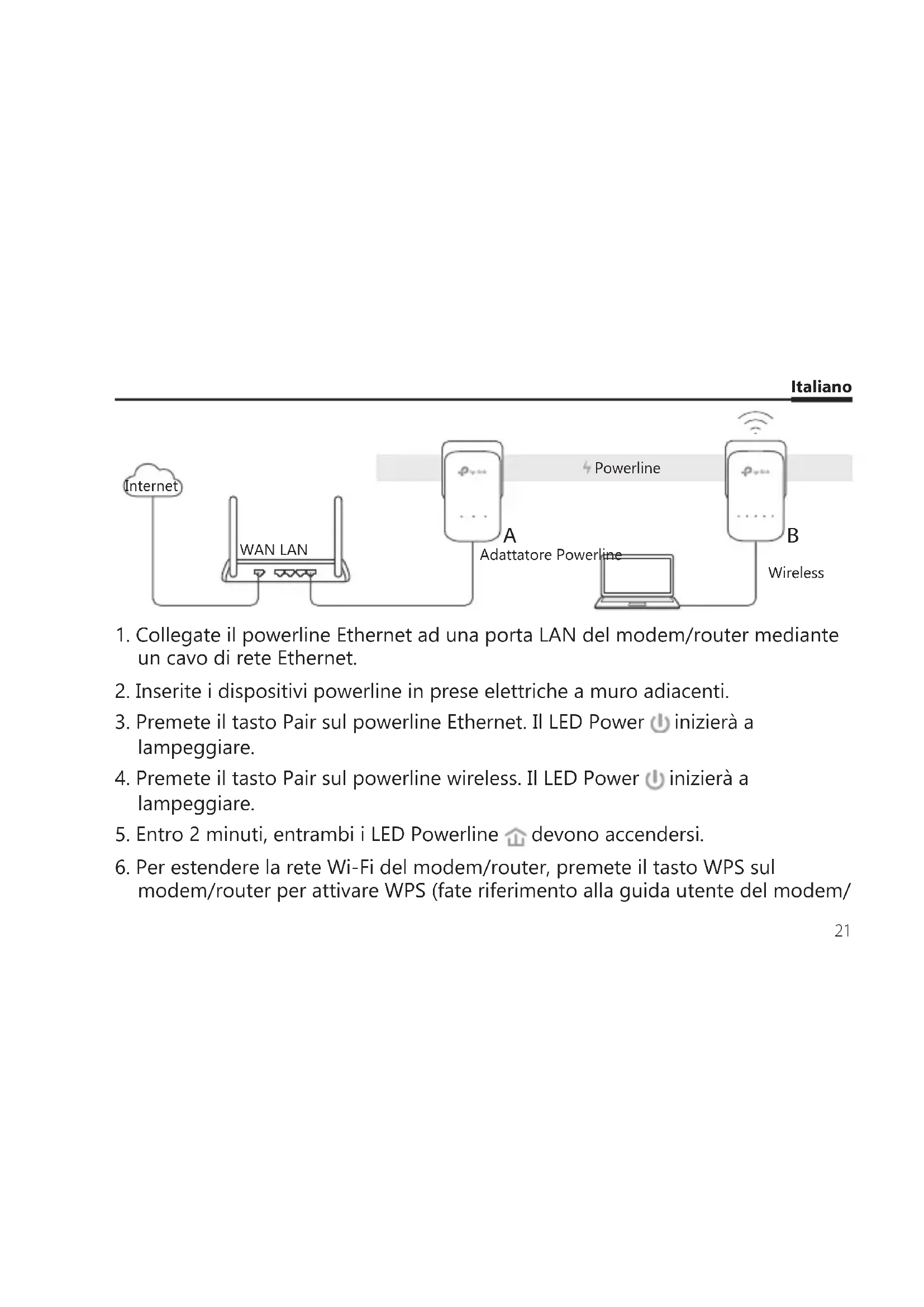 Italiano

Internet

WAN LAN

Powerline

A
Adattatore Powerline

B

Wireless

1. Collegate il powerline Ethernet ad una porta LAN del modem/router mediante un cavo di rete Ethernet.

2. Inserite i dispositivi powerline in prese elettriche a muro adiacenti.

3. Premete il tasto Pair sul powerline Ethernet. Il LED Power inizierà a lampeggiare.

4. Premete il tasto Pair sul powerline wireless. Il LED Power inizierà a lampeggiare.

5. Entro 2 minuti, entrambi i LED Powerline devono accendersi.

6. Per estendere la rete Wi-Fi del modem/router, premete il tasto WPS sul modem/router per attivare WPS (fate riferimento alla guida utente del modem/

21