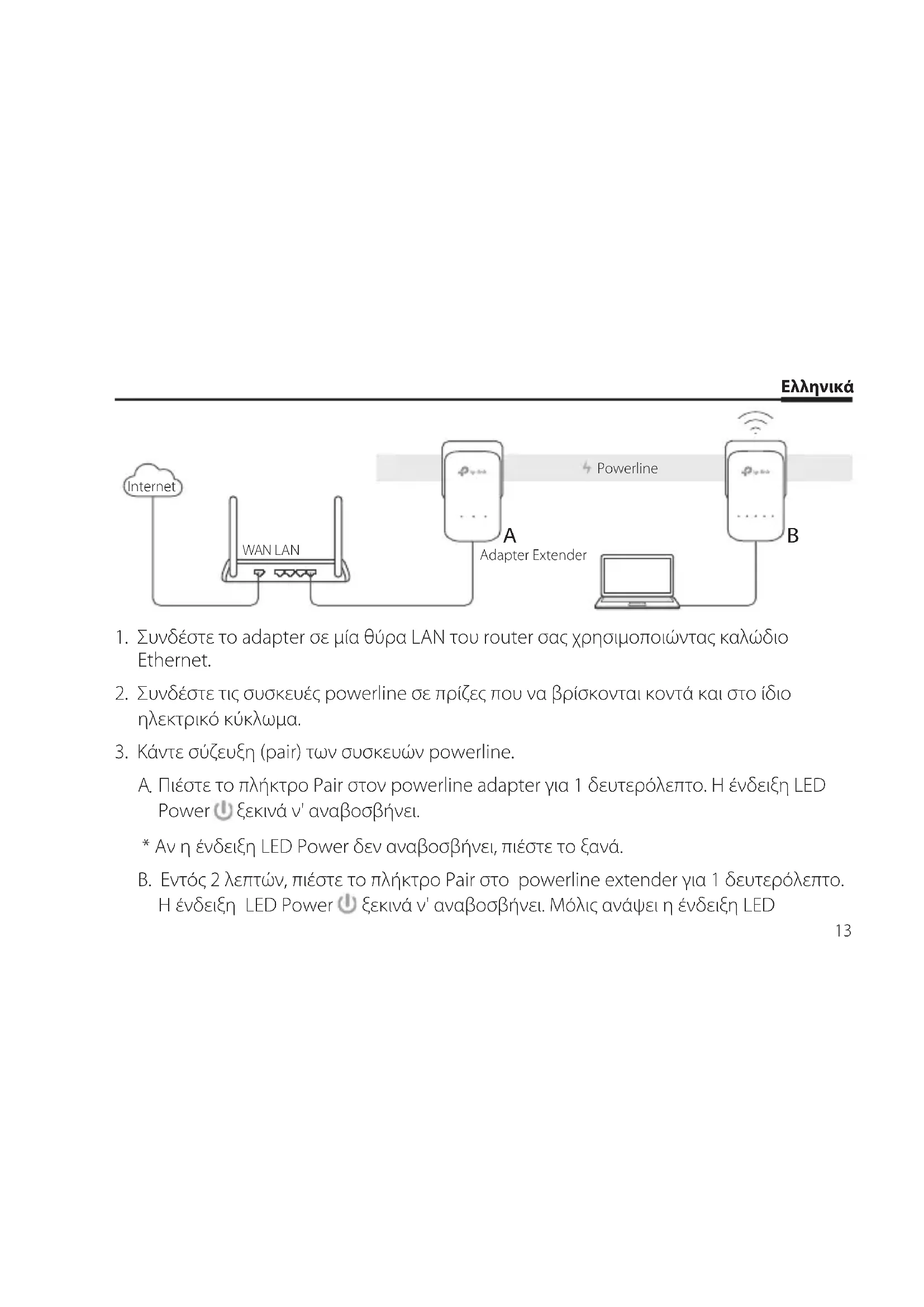 Ελληνικά

Internet

WAN LAN

Powerline

A
Adapter Extender

B

1. Συνδέστε το adapter σε μία θύρα LAN του router σας χρησιμοποιώντας καλώδιο Ethernet.

2. Συνδέστε τις συσκευές powerline σε πρίζες που να βρίσκονται κοντά και στο ίδιο ηλεκτρικό κύκλωμα.

3. Κάντε σύζευξη (pair) των συσκευών powerline.

A. Πιέστε το πλήκτρο Pair στον powerline adapter για 1 δευτερόλεπτο. Η ένδειξη LED Power ξεκινά ν' αναβοσβήνει.

* Αν η ένδειξη LED Power δεν αναβοσβήνει, πιέστε το ξανά.

B. Εντός 2 λεπτών, πιέστε το πλήκτρο Pair στο powerline extender για 1 δευτερόλεπτο. Η ένδειξη LED Power ξεκινά ν' αναβοσβήνει. Μόλις ανάψει η ένδειξη LED

13