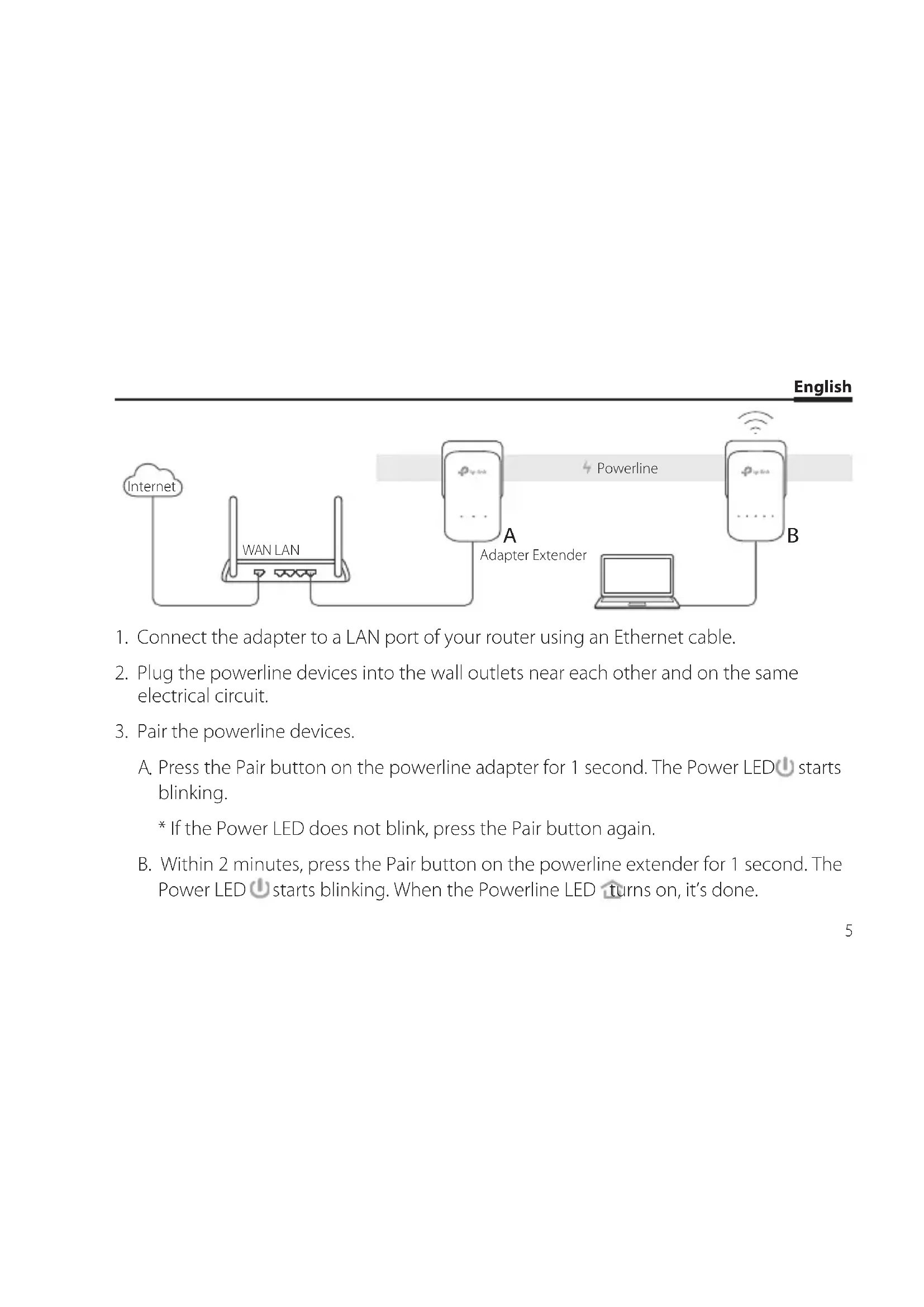 English

Internet

WAN LAN

Powerline

A
Adapter Extender

B

1. Connect the adapter to a LAN port of your router using an Ethernet cable.

2. Plug the powerline devices into the wall outlets near each other and on the same electrical circuit.

3. Pair the powerline devices.

A. Press the Pair button on the powerline adapter for 1 second. The Power LED starts blinking.

* If the Power LED does not blink, press the Pair button again.

B. Within 2 minutes, press the Pair button on the powerline extender for 1 second. The Power LED starts blinking. When the Powerline LED turns on, it's done.

5