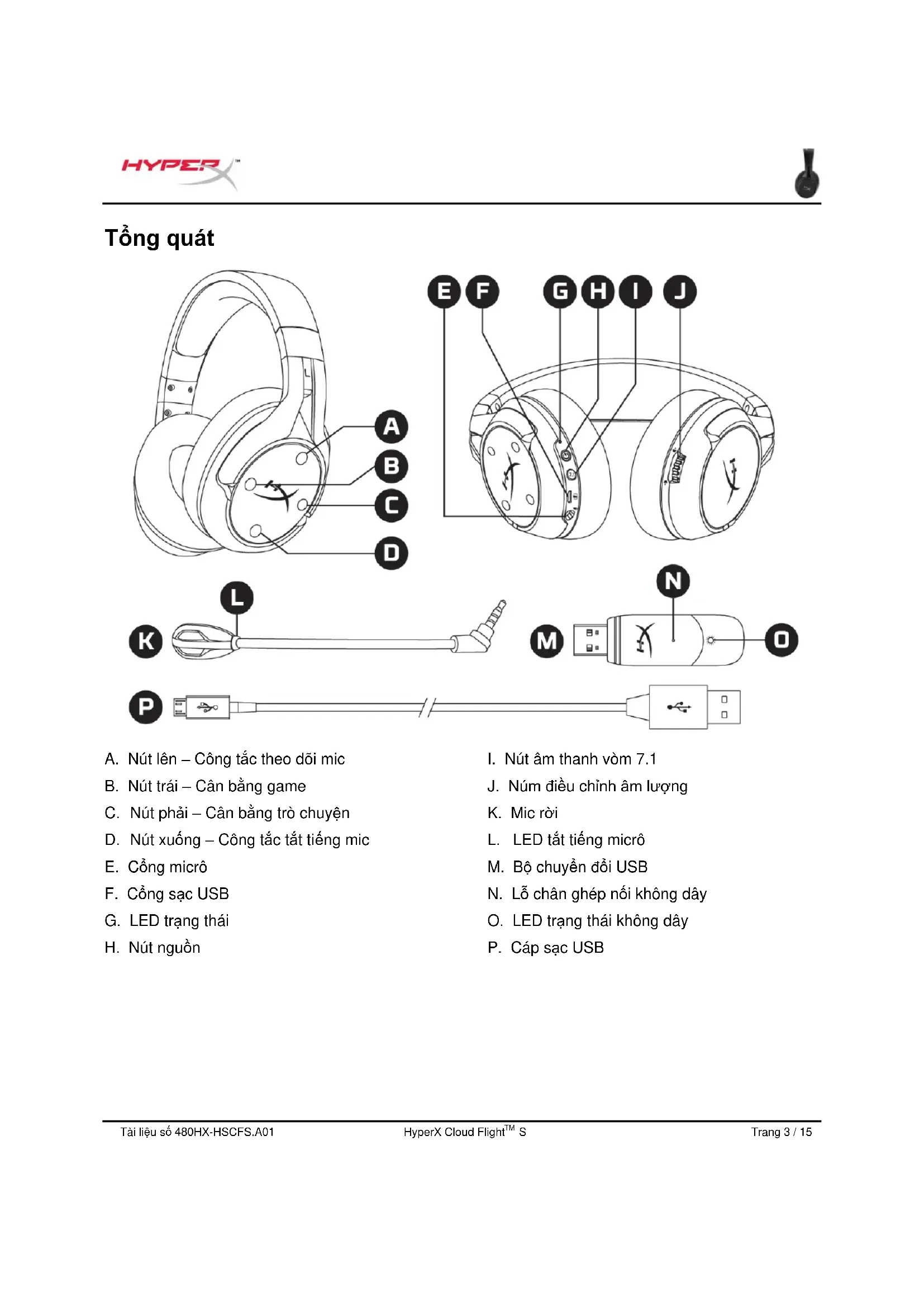 HYPERX™

Tổng quát

E F G H I J

A
B
C
D

L
K

N
M
O

P

A. Nút lên – Công tắc theo dõi mic
B. Nút trái – Cân bằng game
C. Nút phải – Cân bằng trò chuyện
D. Nút xuống – Công tắc tắt tiếng mic
E. Cổng micrô
F. Cổng sạc USB
G. LED trạng thái
H. Nút nguồn

I. Nút âm thanh vòm 7.1
J. Núm điều chỉnh âm lượng
K. Mic rời
L. LED tắt tiếng micrô
M. Bộ chuyển đổi USB
N. Lỗ chân ghép nối không dây
O. LED trạng thái không dây
P. Cáp sạc USB

Tài liệu số 480HX-HSCFS.A01 HyperX Cloud Flight$^{TM}$ S Trang 3 / 15