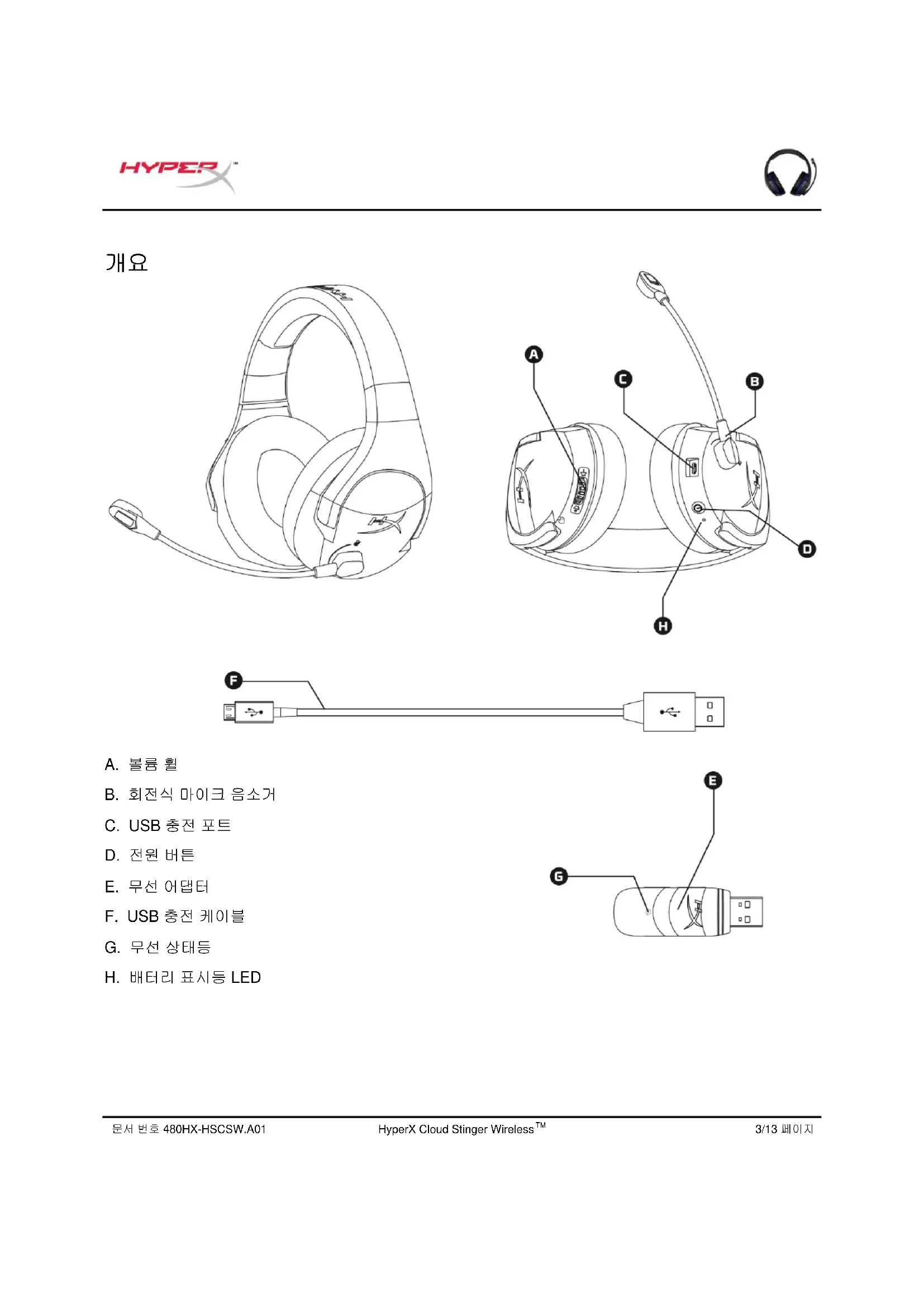 HYPERX™

개요

A

C

B

D

H

F

A. 볼륨 휠

B. 회전식 마이크 음소거

C. USB 충전 포트

D. 전원 버튼

E. 무선 어댑터

F. USB 충전 케이블

G. 무선 상태등

H. 배터리 표시등 LED

E

G

문서 번호 480HX-HSCSW.A01 HyperX Cloud Stinger Wireless™ 3/13 페이지