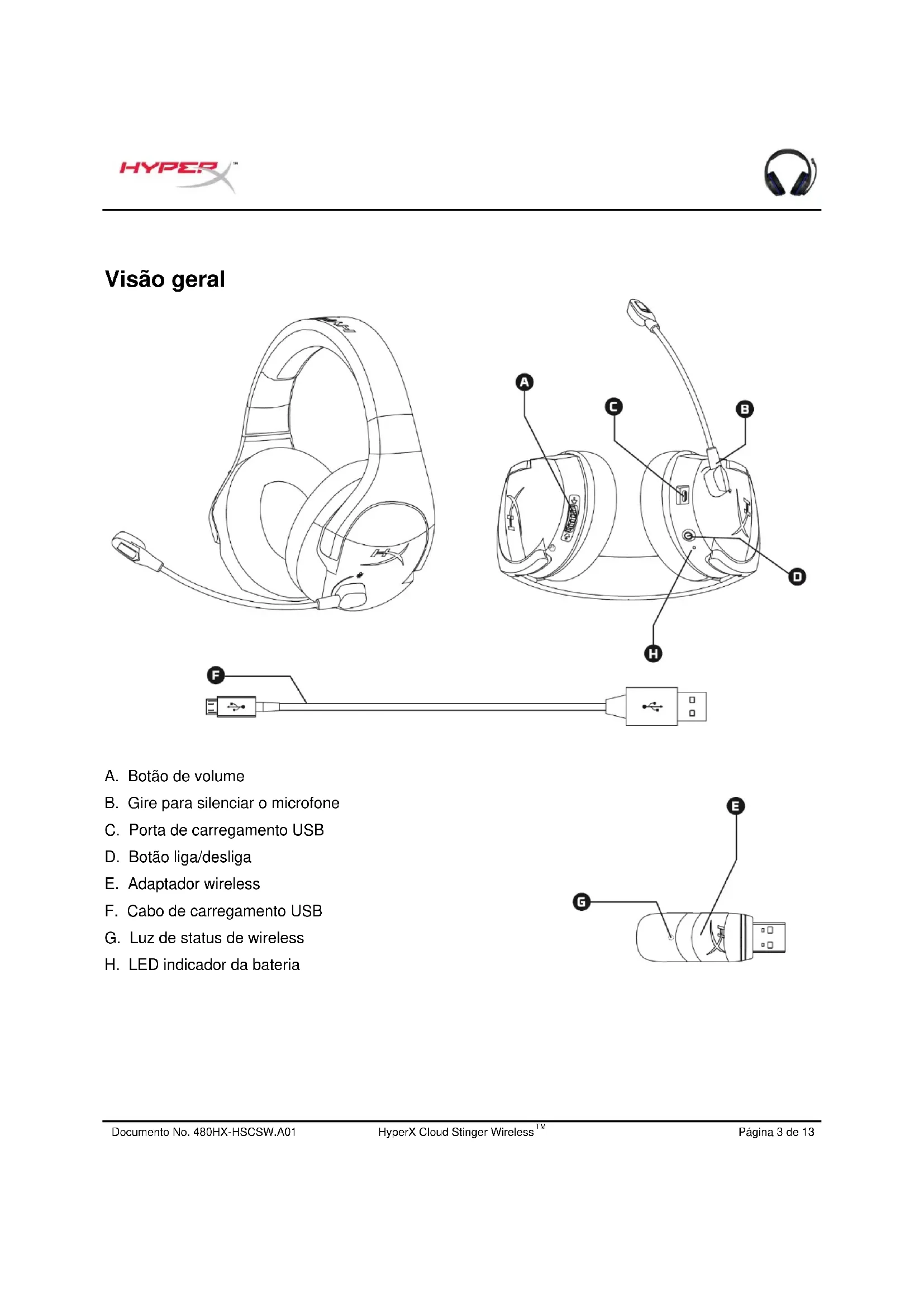 HYPERX™

Visão geral

A

C

B

D

H

F

A. Botão de volume
B. Gire para silenciar o microfone
C. Porta de carregamento USB
D. Botão liga/desliga
E. Adaptador wireless
F. Cabo de carregamento USB
G. Luz de status de wireless
H. LED indicador da bateria

E

G

Documento No. 480HX-HSCSW.A01 HyperX Cloud Stinger Wireless™ Página 3 de 13