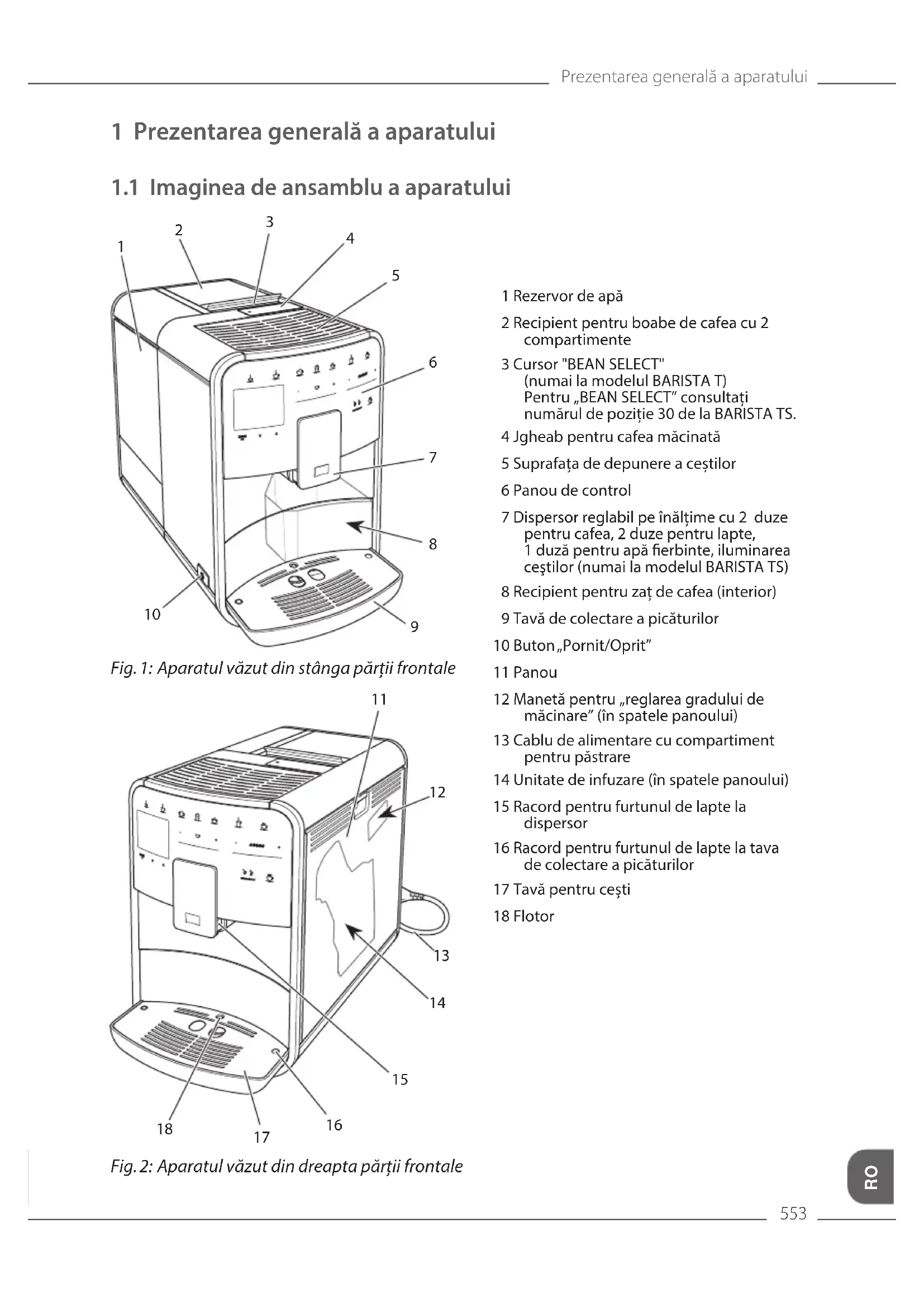 Prezentarea generală a aparatului

1 Prezentarea generală a aparatului

1.1 Imaginea de ansamblu a aparatului

1
2
3
4
5
6
7
8
9
10

Fig. 1: Aparatul văzut din stânga părții frontale

11
12
13
14
15
16
17
18

Fig. 2: Aparatul văzut din dreapta părții frontale

1 Rezervor de apă

2 Recipient pentru boabe de cafea cu 2 compartimente

3 Cursor "BEAN SELECT" (numai la modelul BARISTA T) Pentru „BEAN SELECT” consultați numărul de poziție 30 de la BARISTA TS.

4 Jgheab pentru cafea măcinată

5 Suprafața de depunere a ceștilor

6 Panou de control

7 Dispersor reglabil pe înălțime cu 2 duze pentru cafea, 2 duze pentru lapte, 1 duză pentru apă fierbinte, iluminarea ceştilor (numai la modelul BARISTA TS)

8 Recipient pentru zaț de cafea (interior)

9 Tavă de colectare a picăturilor

10 Buton „Pornit/Oprit”

11 Panou

12 Manetă pentru „reglarea gradului de măcinare” (în spatele panoului)

13 Cablu de alimentare cu compartiment pentru păstrare

14 Unitate de infuzare (în spatele panoului)

15 Racord pentru furtunul de lapte la dispersor

16 Racord pentru furtunul de lapte la tava de colectare a picăturilor

17 Tavă pentru cești

18 Flotor

RO

553