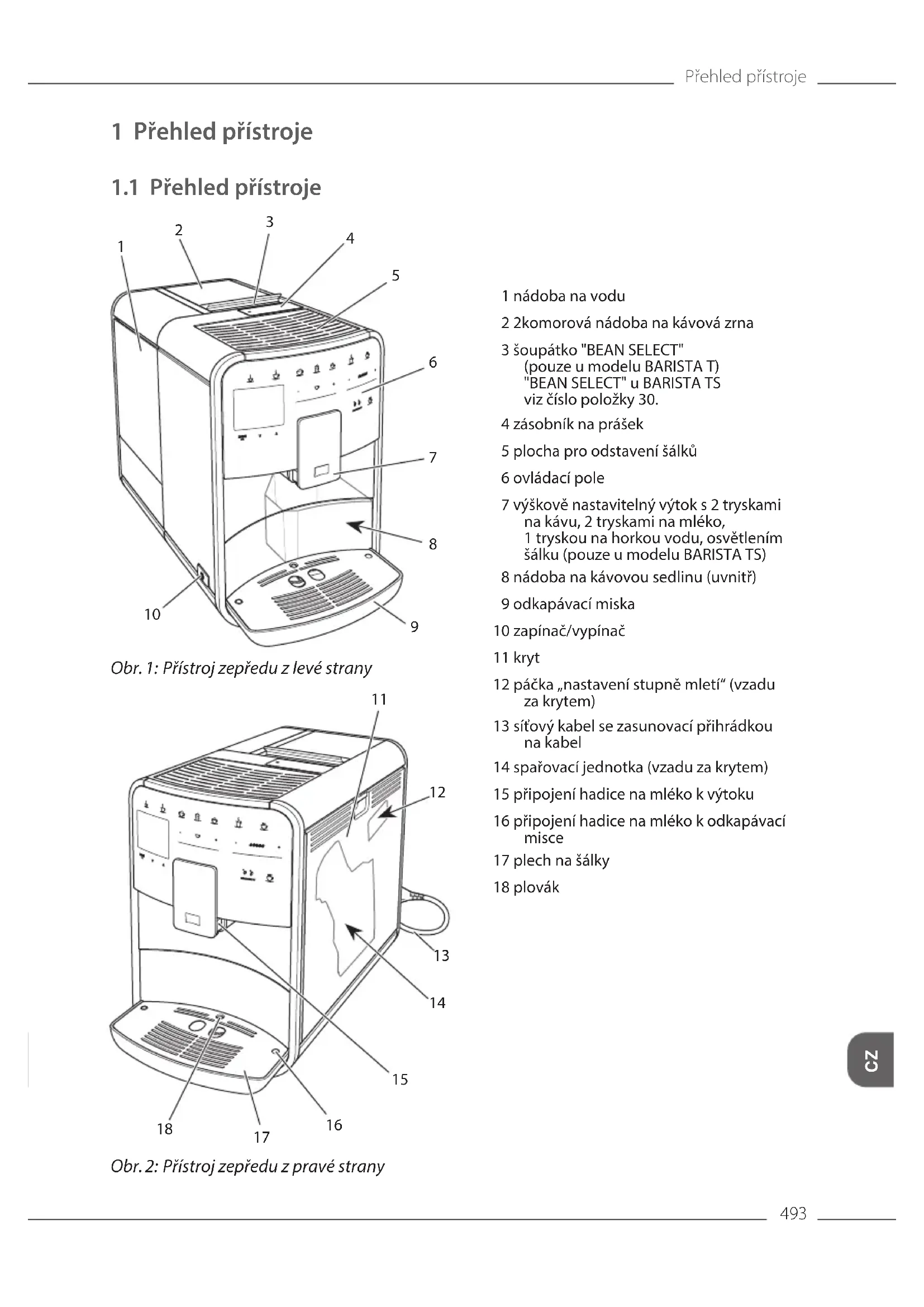 Přehled přístroje

1 Přehled přístroje

1.1 Přehled přístroje

1
2
3
4
5
6
7
8
9
10

Obr. 1: Přístroj zepředu z levé strany

11
12
13
14
15
16
17
18

Obr. 2: Přístroj zepředu z pravé strany

1 nádoba na vodu

2 2komorová nádoba na kávová zrna

3 šoupátko "BEAN SELECT" (pouze u modelu BARISTA T) "BEAN SELECT" u BARISTA TS viz číslo položky 30.

4 zásobník na prášek

5 plocha pro odstavení šálků

6 ovládací pole

7 výškově nastavitelný výtok s 2 tryskami na kávu, 2 tryskami na mléko, 1 tryskou na horkou vodu, osvětlením šálku (pouze u modelu BARISTA TS)

8 nádoba na kávovou sedlinu (uvnitř)

9 odkapávací miska

10 zapínač/vypínač

11 kryt

12 páčka „nastavení stupně mletí“ (vzadu za krytem)

13 síťový kabel se zasunovací přihrádkou na kabel

14 spařovací jednotka (vzadu za krytem)

15 připojení hadice na mléko k výtoku

16 připojení hadice na mléko k odkapávací misce

17 plech na šálky

18 plovák

CZ

493