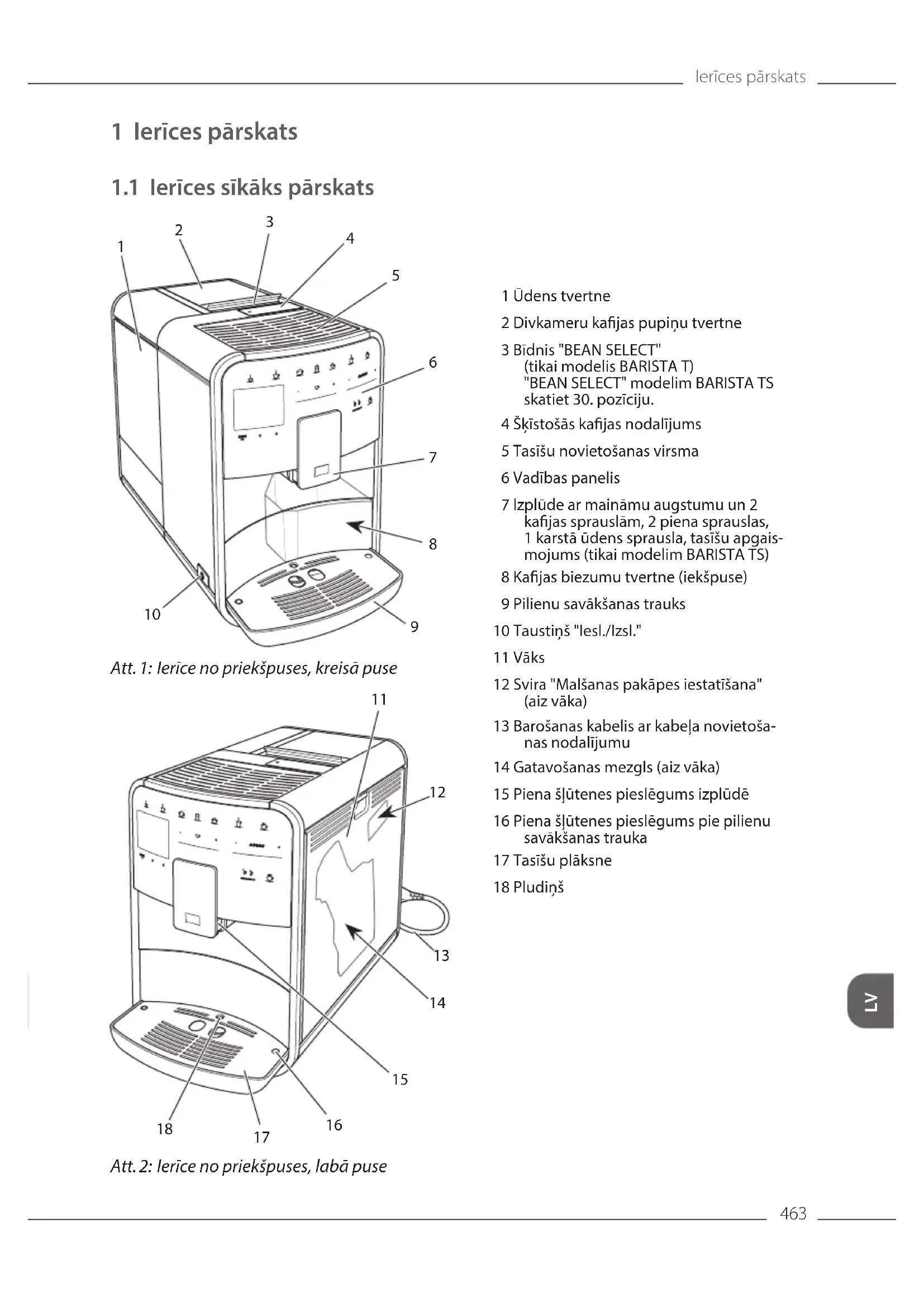 Ierīces pārskats

1 Ierīces pārskats

1.1 Ierīces sīkāks pārskats

1
2
3
4
5
6
7
8
9
10

Att. 1: Ierīce no priekšpuses, kreisā puse

11
12
13
14
15
16
17
18

Att. 2: Ierīce no priekšpuses, labā puse

1 Ūdens tvertne

2 Divkameru kafijas pupiņu tvertne

3 Bīdnis "BEAN SELECT" (tikai modelis BARISTA T) "BEAN SELECT" modelim BARISTA TS skatiet 30. pozīciju.

4 Šķīstošās kafijas nodalījums

5 Tasīšu novietošanas virsma

6 Vadības panelis

7 Izplūde ar maināmu augstumu un 2 kafijas sprauslām, 2 piena sprauslas, 1 karstā ūdens sprausla, tasīšu apgaismojums (tikai modelim BARISTA TS)

8 Kafijas biezumu tvertne (iekšpuse)

9 Pilienu savākšanas trauks

10 Taustiņš "Iesl./Izsl."

11 Vāks

12 Svira "Malšanas pakāpes iestatīšana" (aiz vāka)

13 Barošanas kabelis ar kabeļa novietošanas nodalījumu

14 Gatavošanas mezgls (aiz vāka)

15 Piena šļūtenes pieslēgums izplūdē

16 Piena šļūtenes pieslēgums pie pilienu savākšanas trauka

17 Tasīšu plāksne

18 Pludiņš

LV

463