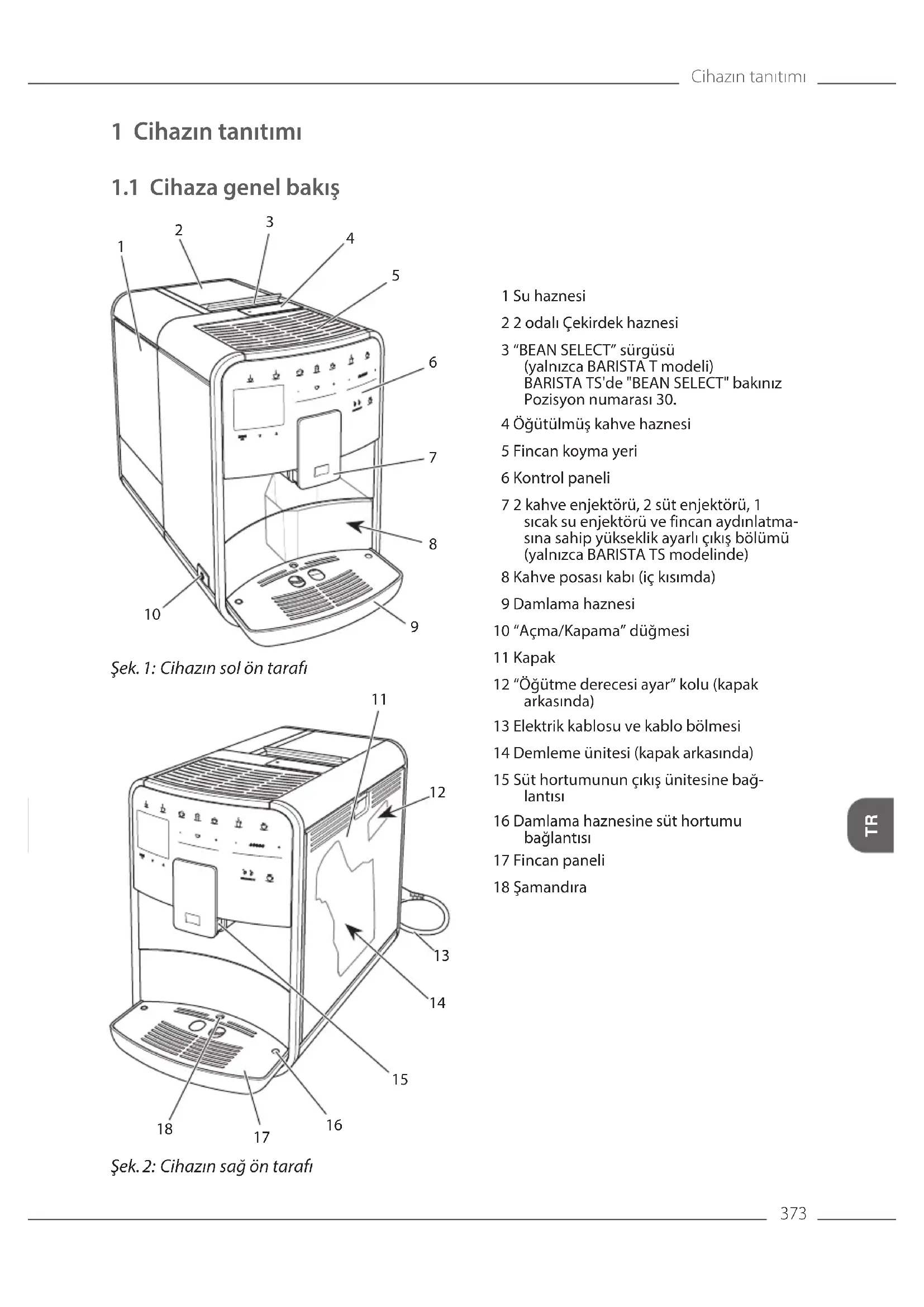 Cihazın tanıtımı

1 Cihazın tanıtımı

1.1 Cihaza genel bakış

1
2
3
4
5
6
7
8
9
10

Şek. 1: Cihazın sol ön tarafı

11
12
13
14
15
16
17
18

Şek. 2: Cihazın sağ ön tarafı

1 Su haznesi

2 2 odalı Çekirdek haznesi

3 “BEAN SELECT” sürgüsü (yalnızca BARISTA T modeli) BARISTA TS'de "BEAN SELECT" bakınız Pozisyon numarası 30.

4 Öğütülmüş kahve haznesi

5 Fincan koyma yeri

6 Kontrol paneli

7 2 kahve enjektörü, 2 süt enjektörü, 1 sıcak su enjektörü ve fincan aydınlatmasına sahip yükseklik ayarlı çıkış bölümü (yalnızca BARISTA TS modelinde)

8 Kahve posası kabı (iç kısımda)

9 Damlama haznesi

10 “Açma/Kapama” düğmesi

11 Kapak

12 “Öğütme derecesi ayar” kolu (kapak arkasında)

13 Elektrik kablosu ve kablo bölmesi

14 Demleme ünitesi (kapak arkasında)

15 Süt hortumunun çıkış ünitesine bağlantısı

16 Damlama haznesine süt hortumu bağlantısı

17 Fincan paneli

18 Şamandıra

TR

373