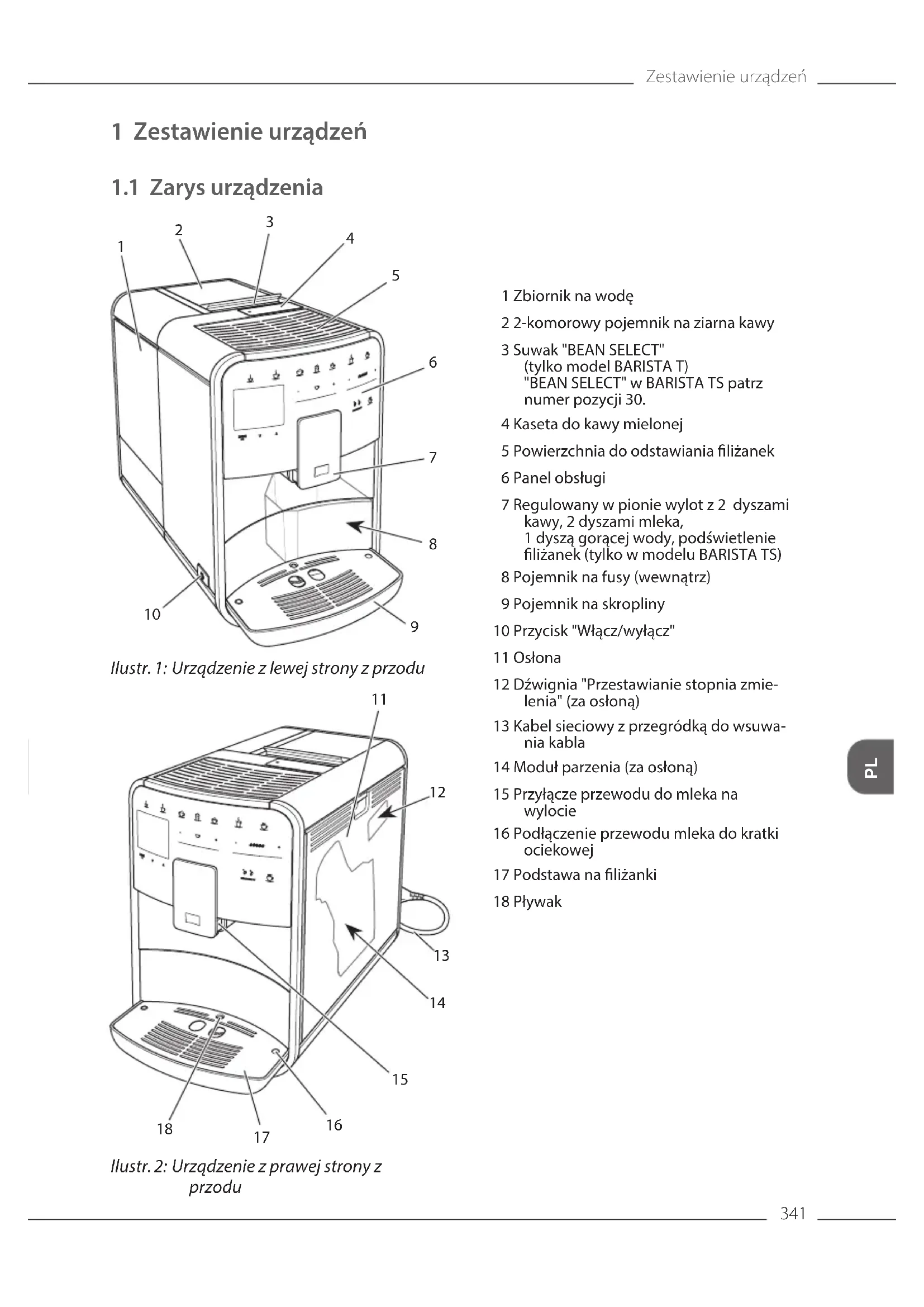 Zestawienie urządzeń

1 Zestawienie urządzeń

1.1 Zarys urządzenia

1
2
3
4
5
6
7
8
9
10

Ilustr. 1: Urządzenie z lewej strony z przodu

11
12
13
14
15
16
17
18

Ilustr. 2: Urządzenie z prawej strony z przodu

1 Zbiornik na wodę

2 2-komorowy pojemnik na ziarna kawy

3 Suwak "BEAN SELECT" (tylko model BARISTA T) "BEAN SELECT" w BARISTA TS patrz numer pozycji 30.

4 Kaseta do kawy mielonej

5 Powierzchnia do odstawiania filiżanek

6 Panel obsługi

7 Regulowany w pionie wylot z 2 dyszami kawy, 2 dyszami mleka, 1 dyszą gorącej wody, podświetlenie filiżanek (tylko w modelu BARISTA TS)

8 Pojemnik na fusy (wewnątrz)

9 Pojemnik na skropliny

10 Przycisk "Włącz/wyłącz"

11 Osłona

12 Dźwignia "Przestawianie stopnia zmielenia" (za osłoną)

13 Kabel sieciowy z przegródką do wsuwania kabla

14 Moduł parzenia (za osłoną)

15 Przyłącze przewodu do mleka na wylocie

16 Podłączenie przewodu mleka do kratki ociekowej

17 Podstawa na filiżanki

18 Pływak

PL

341