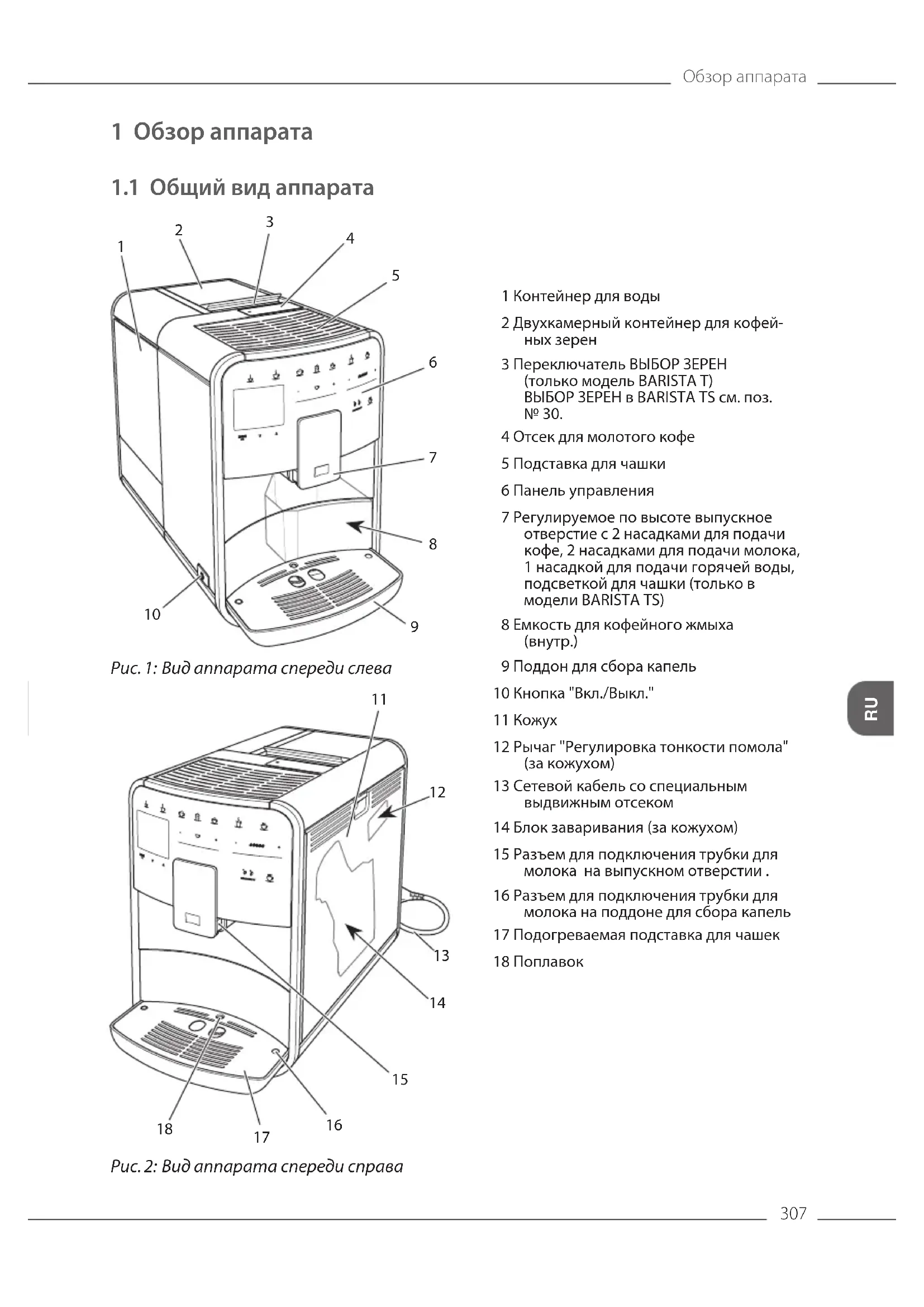 Обзор аппарата

1 Обзор аппарата

1.1 Общий вид аппарата

1
2
3
4
5
6
7
8
9
10

Рис. 1: Вид аппарата спереди слева

11
12
13
14
15
16
17
18

Рис. 2: Вид аппарата спереди справа

1 Контейнер для воды

2 Двухкамерный контейнер для кофейных зерен

3 Переключатель ВЫБОР ЗЕРЕН (только модель BARISTA T) ВЫБОР ЗЕРЕН в BARISTA TS см. поз. № 30.

4 Отсек для молотого кофе

5 Подставка для чашки

6 Панель управления

7 Регулируемое по высоте выпускное отверстие с 2 насадками для подачи кофе, 2 насадками для подачи молока, 1 насадкой для подачи горячей воды, подсветкой для чашки (только в модели BARISTA TS)

8 Емкость для кофейного жмыха (внутр.)

9 Поддон для сбора капель

10 Кнопка "Вкл./Выкл."

11 Кожух

12 Рычаг "Регулировка тонкости помола" (за кожухом)

13 Сетевой кабель со специальным выдвижным отсеком

14 Блок заваривания (за кожухом)

15 Разъем для подключения трубки для молока на выпускном отверстии .

16 Разъем для подключения трубки для молока на поддоне для сбора капель

17 Подогреваемая подставка для чашек

18 Поплавок

RU

307