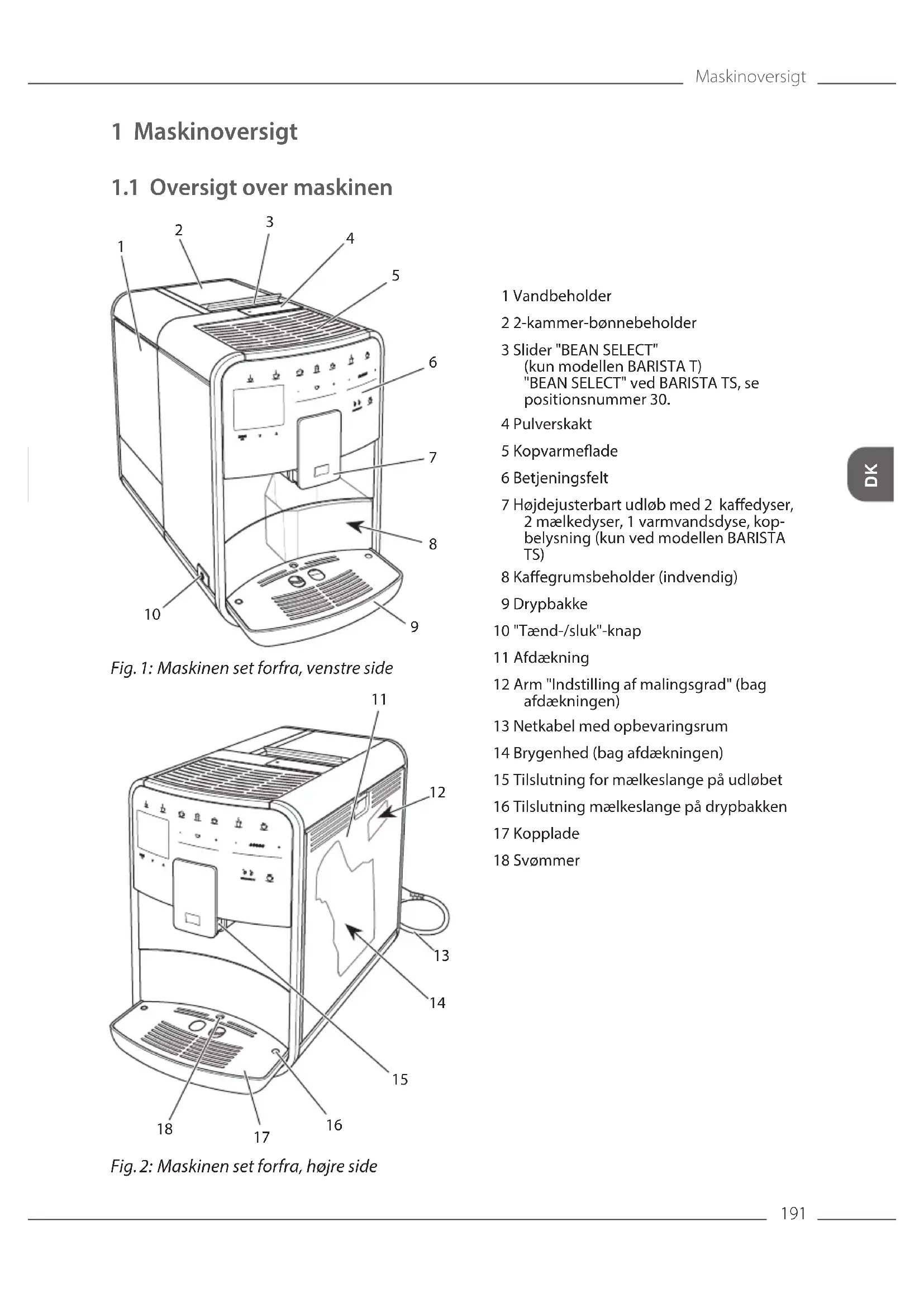 Maskinoversigt

1 Maskinoversigt

1.1 Oversigt over maskinen

1 2 3 4 5 6 7 8 9 10

Fig. 1: Maskinen set forfra, venstre side

11 12 13 14 15 16 17 18

Fig. 2: Maskinen set forfra, højre side

1 Vandbeholder
2 2-kammer-bønnebeholder
3 Slider "BEAN SELECT" (kun modellen BARISTA T) "BEAN SELECT" ved BARISTA TS, se positionsnummer 30.
4 Pulverskakt
5 Kopvarmeflade
6 Betjeningsfelt
7 Højdejusterbart udløb med 2 kaffedyser, 2 mælkedyser, 1 varmvandsdyse, kopbelysning (kun ved modellen BARISTA TS)
8 Kaffegrumsbeholder (indvendig)
9 Drypbakke
10 "Tænd-/sluk"-knap
11 Afdækning
12 Arm "Indstilling af malingsgrad" (bag afdækningen)
13 Netkabel med opbevaringsrum
14 Brygenhed (bag afdækningen)
15 Tilslutning for mælkeslange på udløbet
16 Tilslutning mælkeslange på drypbakken
17 Kopplade
18 Svømmer

DK

191