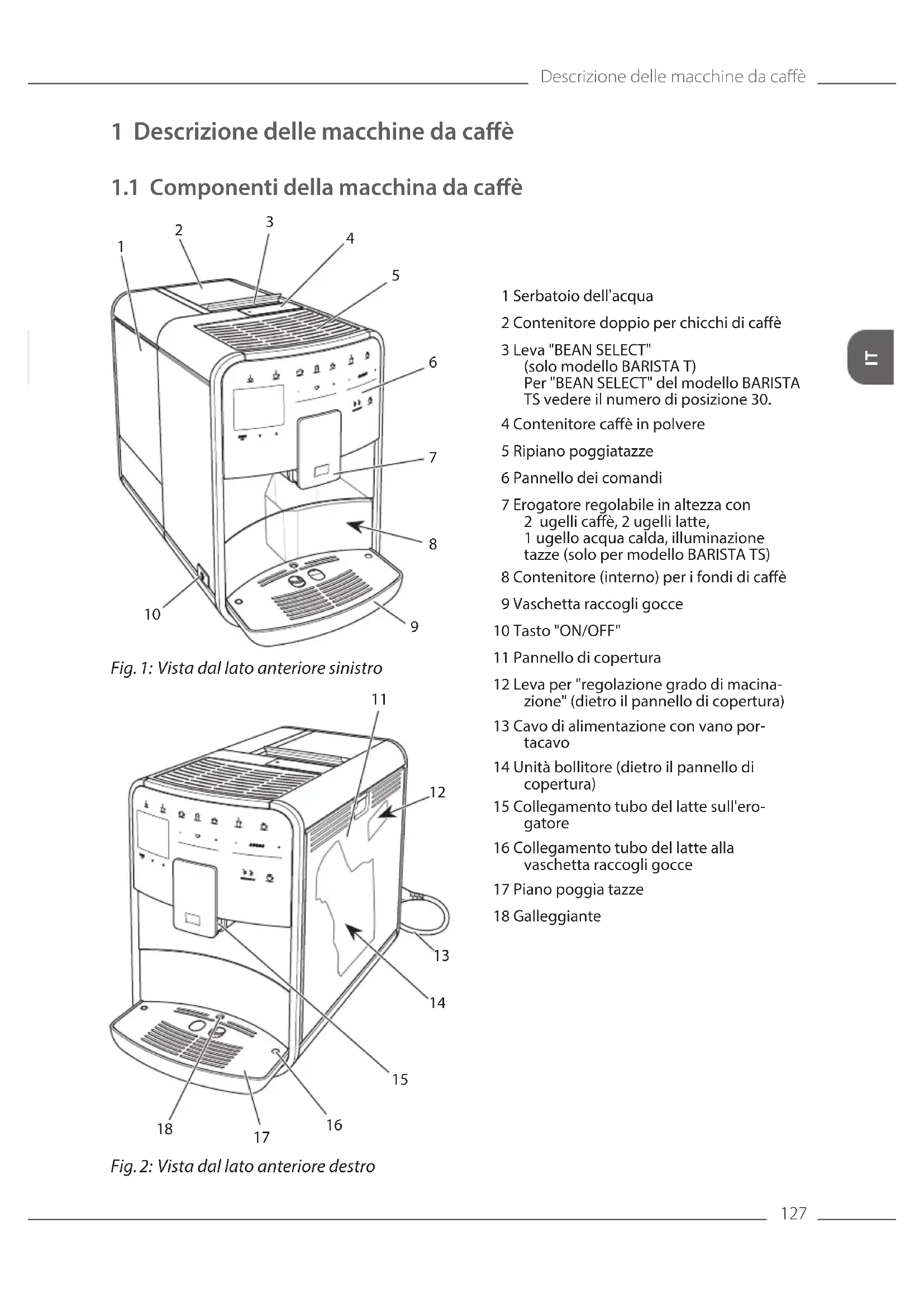 Descrizione delle macchine da caffè

1 Descrizione delle macchine da caffè

1.1 Componenti della macchina da caffè

1
2
3
4
5
6
7
8
9
10

Fig. 1: Vista dal lato anteriore sinistro

11
12
13
14
15
16
17
18

Fig. 2: Vista dal lato anteriore destro

1 Serbatoio dell'acqua

2 Contenitore doppio per chicchi di caffè

3 Leva "BEAN SELECT" (solo modello BARISTA T) Per "BEAN SELECT" del modello BARISTA TS vedere il numero di posizione 30.

4 Contenitore caffè in polvere

5 Ripiano poggiatazze

6 Pannello dei comandi

7 Erogatore regolabile in altezza con 2 ugelli caffè, 2 ugelli latte, 1 ugello acqua calda, illuminazione tazze (solo per modello BARISTA TS)

8 Contenitore (interno) per i fondi di caffè

9 Vaschetta raccogli gocce

10 Tasto "ON/OFF"

11 Pannello di copertura

12 Leva per "regolazione grado di macinazione" (dietro il pannello di copertura)

13 Cavo di alimentazione con vano portacavo

14 Unità bollitore (dietro il pannello di copertura)

15 Collegamento tubo del latte sull'erogatore

16 Collegamento tubo del latte alla vaschetta raccogli gocce

17 Piano poggia tazze

18 Galleggiante

IT

127