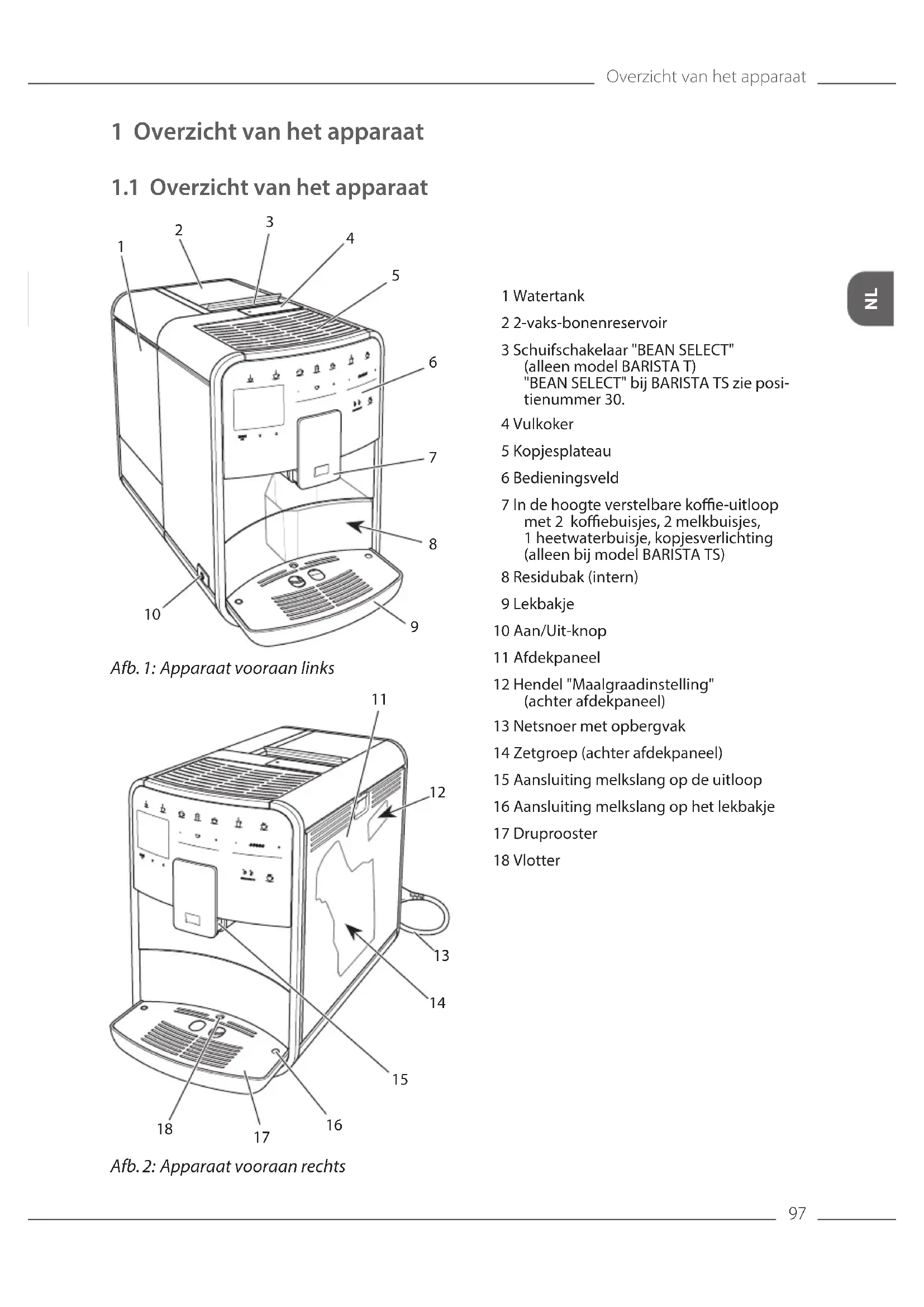 Overzicht van het apparaat

1 Overzicht van het apparaat

1.1 Overzicht van het apparaat

1
2
3
4
5
6
7
8
9
10

Afb. 1: Apparaat vooraan links

11
12
13
14
15
16
17
18

Afb. 2: Apparaat vooraan rechts

NL

1 Watertank

2 2-vaks-bonenreservoir

3 Schuifschakelaar "BEAN SELECT" (alleen model BARISTA T) "BEAN SELECT" bij BARISTA TS zie positienummer 30.

4 Vulkoker

5 Kopjesplateau

6 Bedieningsveld

7 In de hoogte verstelbare koffie-uitloop met 2 koffiebuisjes, 2 melkbuisjes, 1 heetwaterbuisje, kopjesverlichting (alleen bij model BARISTA TS)

8 Residubak (intern)

9 Lekbakje

10 Aan/Uit-knop

11 Afdekpaneel

12 Hendel "Maalgraadinstelling" (achter afdekpaneel)

13 Netsnoer met opbergvak

14 Zetgroep (achter afdekpaneel)

15 Aansluiting melkslang op de uitloop

16 Aansluiting melkslang op het lekbakje

17 Druprooster

18 Vlotter

97