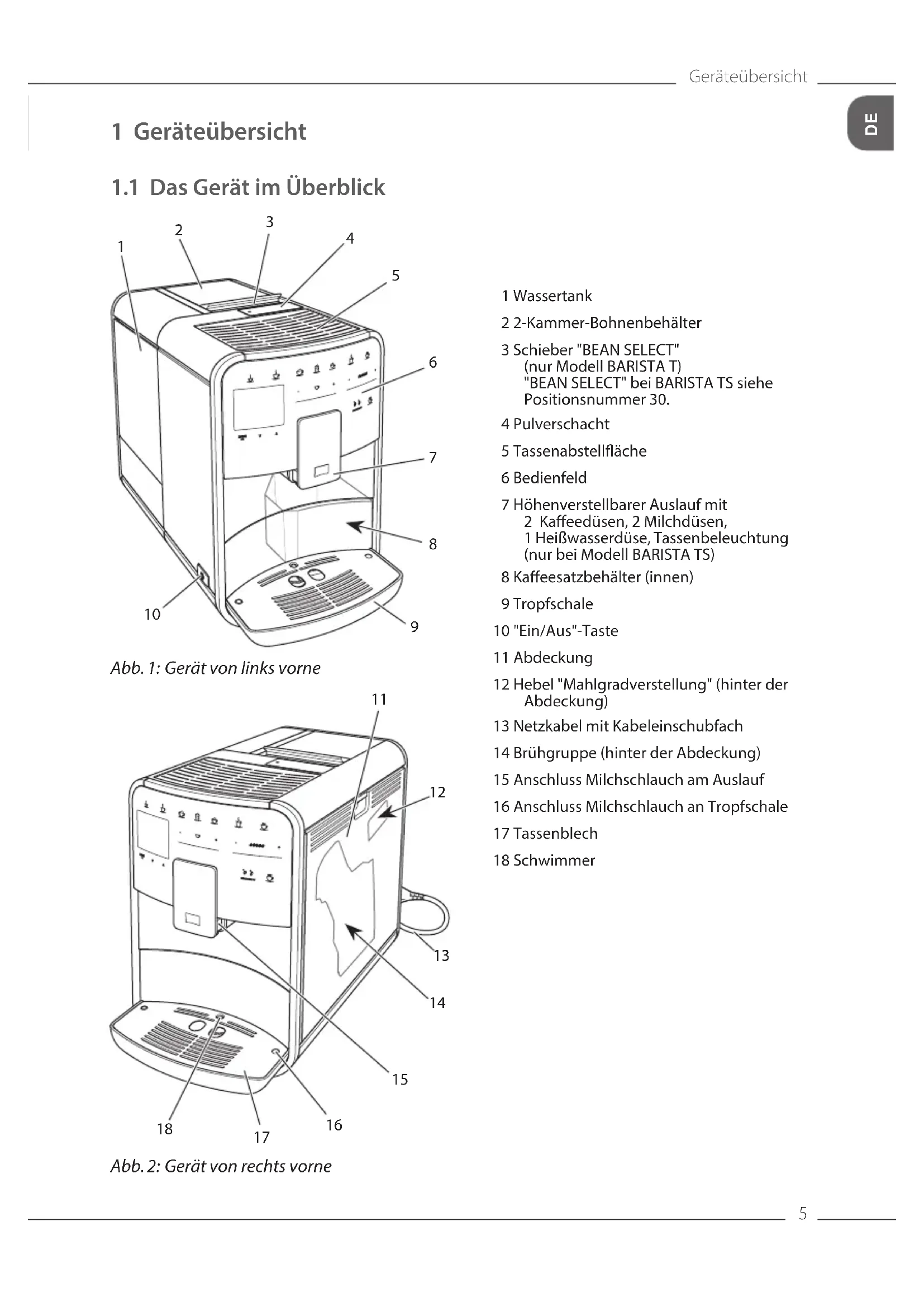 Geräteübersicht

DE

1 Geräteübersicht

1.1 Das Gerät im Überblick

1 2 3 4 5 6 7 8 9 10

Abb. 1: Gerät von links vorne

11 12 13 14 15 16 17 18

Abb. 2: Gerät von rechts vorne

1 Wassertank

2 2-Kammer-Bohnenbehälter

3 Schieber "BEAN SELECT" (nur Modell BARISTA T) "BEAN SELECT" bei BARISTA TS siehe Positionsnummer 30.

4 Pulverschacht

5 Tassenabstellfläche

6 Bedienfeld

7 Höhenverstellbarer Auslauf mit 2 Kaffeedüsen, 2 Milchdüsen, 1 Heißwasserdüse, Tassenbeleuchtung (nur bei Modell BARISTA TS)

8 Kaffeesatzbehälter (innen)

9 Tropfschale

10 "Ein/Aus"-Taste

11 Abdeckung

12 Hebel "Mahlgradverstellung" (hinter der Abdeckung)

13 Netzkabel mit Kabeleinschubfach

14 Brühgruppe (hinter der Abdeckung)

15 Anschluss Milchschlauch am Auslauf

16 Anschluss Milchschlauch an Tropfschale

17 Tassenblech

18 Schwimmer

5