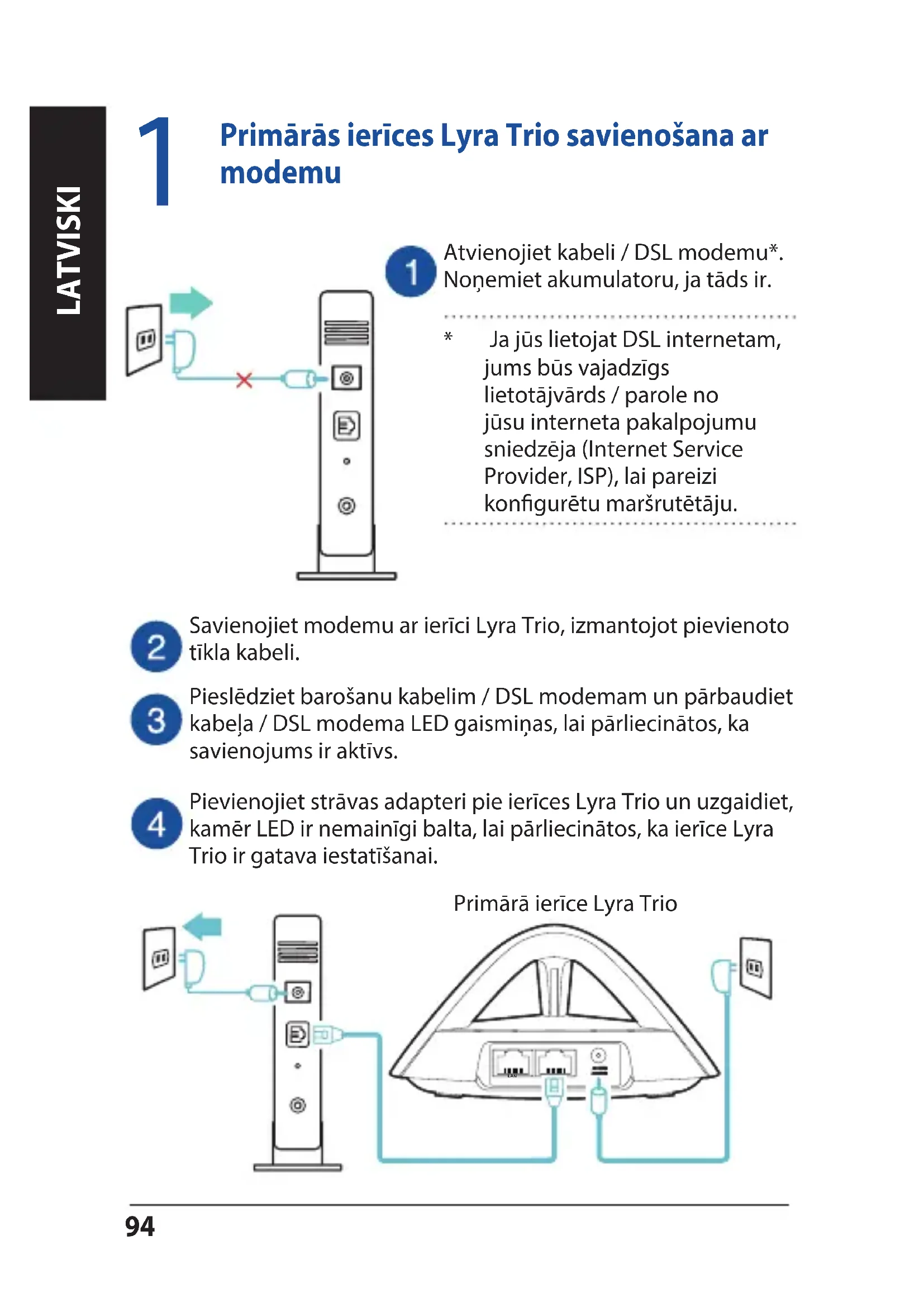 LATVISKI

1 Primārās ierīces Lyra Trio savienošana ar modemu

1 Atvienojiet kabeli / DSL modemu*. Noņemiet akumulatoru, ja tāds ir.

* Ja jūs lietojat DSL internetam, jums būs vajadzīgs lietotājvārds / parole no jūsu interneta pakalpojumu sniedzēja (Internet Service Provider, ISP), lai pareizi konfigurētu maršrutētāju.

2 Savienojiet modemu ar ierīci Lyra Trio, izmantojot pievienoto tīkla kabeli.

3 Pieslēdziet barošanu kabelim / DSL modemam un pārbaudiet kabeļa / DSL modema LED gaismiņas, lai pārliecinātos, ka savienojums ir aktīvs.

4 Pievienojiet strāvas adapteri pie ierīces Lyra Trio un uzgaidiet, kamēr LED ir nemainīgi balta, lai pārliecinātos, ka ierīce Lyra Trio ir gatava iestatīšanai.

Primārā ierīce Lyra Trio

LAN

94