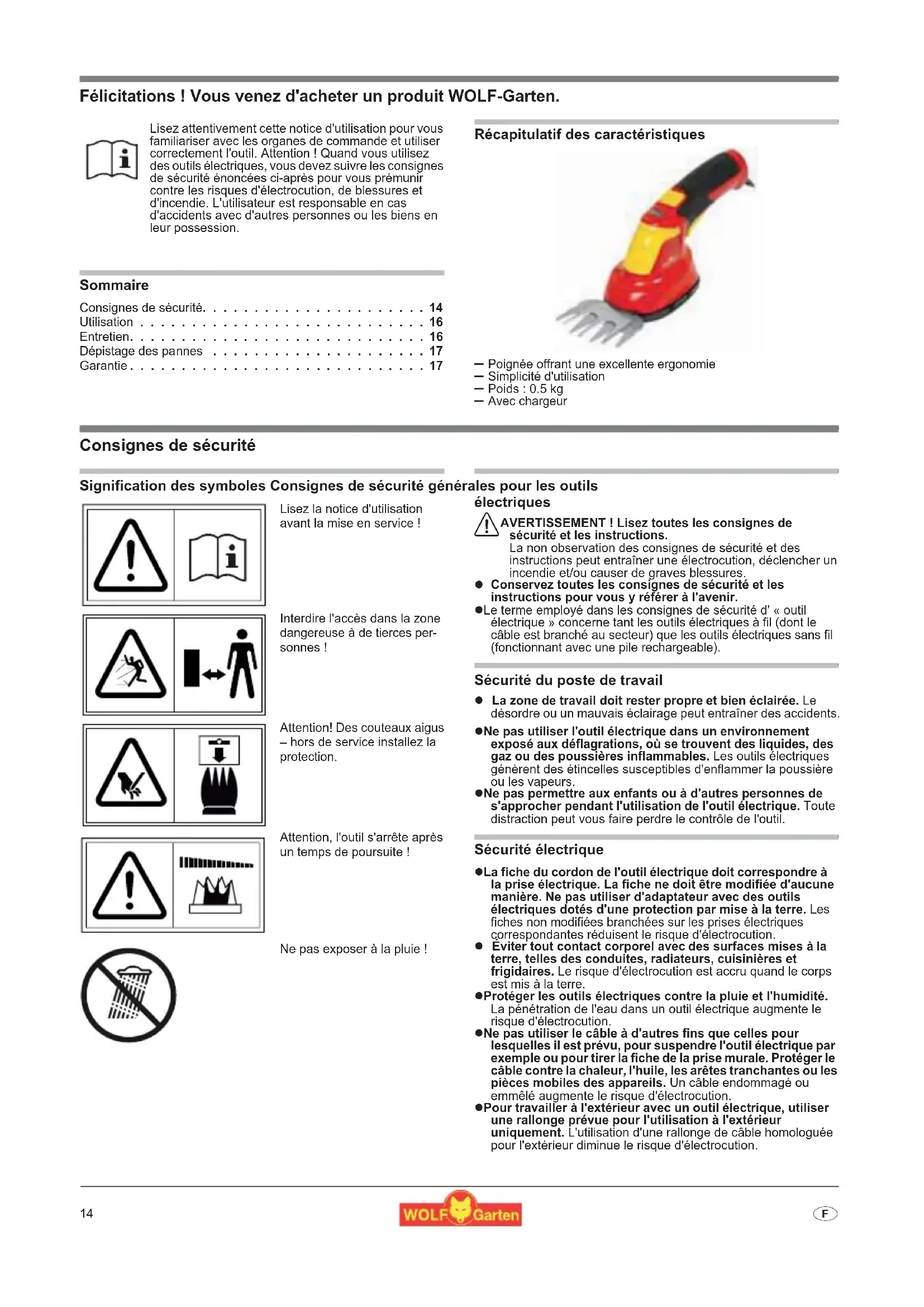 Félicitations ! Vous venez d'acheter un produit WOLF-Garten.

Lisez attentivement cette notice d'utilisation pour vous familiariser avec les organes de commande et utiliser correctement l'outil. Attention ! Quand vous utilisez des outils électriques, vous devez suivre les consignes de sécurité énoncées ci-après pour vous prémunir contre les risques d'électrocution, de blessures et d'incendie. L'utilisateur est responsable en cas d'accidents avec d'autres personnes ou les biens en leur possession.

Sommaire

Consignes de sécurité. . . . . . . . . . . . . . . . . . . . . . 14
Utilisation . . . . . . . . . . . . . . . . . . . . . . . . . . . . 16
Entretien. . . . . . . . . . . . . . . . . . . . . . . . . . . . . 16
Dépistage des pannes . . . . . . . . . . . . . . . . . . . . . 17
Garantie . . . . . . . . . . . . . . . . . . . . . . . . . . . . . 17

Récapitulatif des caractéristiques

– Poignée offrant une excellente ergonomie
– Simplicité d'utilisation
– Poids : 0.5 kg
– Avec chargeur

Consignes de sécurité

Signification des symboles

Lisez la notice d'utilisation avant la mise en service !

Interdire l'accès dans la zone dangereuse à de tierces personnes !

Attention! Des couteaux aigus – hors de service installez la protection.

Attention, l'outil s'arrête après un temps de poursuite !

Ne pas exposer à la pluie !

Consignes de sécurité générales pour les outils électriques

AVERTISSEMENT ! Lisez toutes les consignes de sécurité et les instructions. La non observation des consignes de sécurité et des instructions peut entraîner une électrocution, déclencher un incendie et/ou causer de graves blessures.
● Conservez toutes les consignes de sécurité et les instructions pour vous y référer à l'avenir.
●Le terme employé dans les consignes de sécurité d' « outil électrique » concerne tant les outils électriques à fil (dont le câble est branché au secteur) que les outils électriques sans fil (fonctionnant avec une pile rechargeable).

Sécurité du poste de travail

● La zone de travail doit rester propre et bien éclairée. Le désordre ou un mauvais éclairage peut entraîner des accidents.
●Ne pas utiliser l'outil électrique dans un environnement exposé aux déflagrations, où se trouvent des liquides, des gaz ou des poussières inflammables. Les outils électriques génèrent des étincelles susceptibles d'enflammer la poussière ou les vapeurs.
●Ne pas permettre aux enfants ou à d'autres personnes de s'approcher pendant l'utilisation de l'outil électrique. Toute distraction peut vous faire perdre le contrôle de l'outil.

Sécurité électrique

●La fiche du cordon de l'outil électrique doit correspondre à la prise électrique. La fiche ne doit être modifiée d'aucune manière. Ne pas utiliser d'adaptateur avec des outils électriques dotés d'une protection par mise à la terre. Les fiches non modifiées branchées sur les prises électriques correspondantes réduisent le risque d'électrocution.
● Éviter tout contact corporel avec des surfaces mises à la terre, telles des conduites, radiateurs, cuisinières et frigidaires. Le risque d'électrocution est accru quand le corps est mis à la terre.
●Protéger les outils électriques contre la pluie et l'humidité. La pénétration de l'eau dans un outil électrique augmente le risque d'électrocution.
●Ne pas utiliser le câble à d'autres fins que celles pour lesquelles il est prévu, pour suspendre l'outil électrique par exemple ou pour tirer la fiche de la prise murale. Protéger le câble contre la chaleur, l'huile, les arêtes tranchantes ou les pièces mobiles des appareils. Un câble endommagé ou emmêlé augmente le risque d'électrocution.
●Pour travailler à l'extérieur avec un outil électrique, utiliser une rallonge prévue pour l'utilisation à l'extérieur uniquement. L'utilisation d'une rallonge de câble homologuée pour l'extérieur diminue le risque d'électrocution.

14 WOLF Garten F