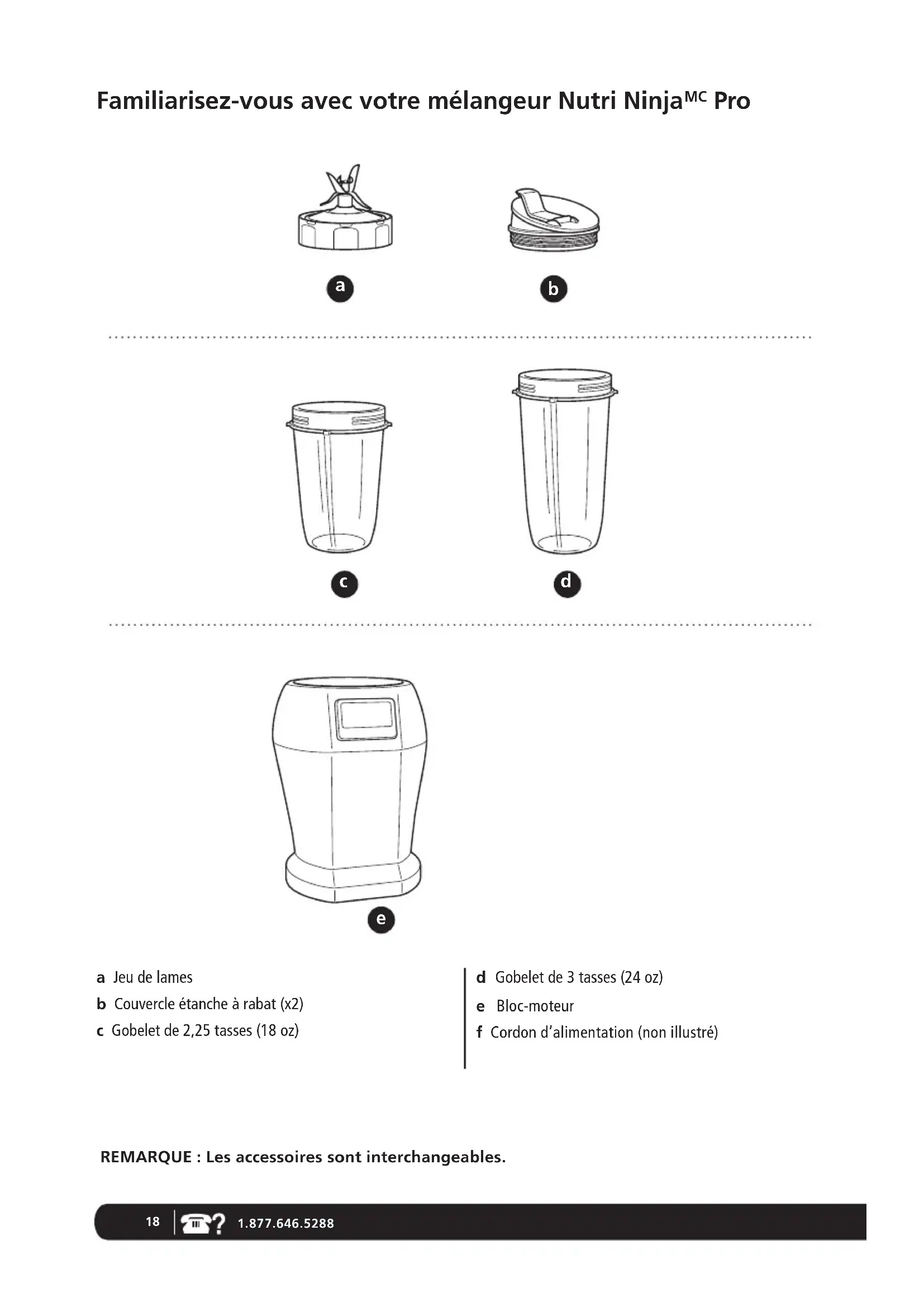 Familiarisez-vous avec votre mélangeur Nutri Ninja$^{MC}$ Pro

a

b

c

d

e

a Jeu de lames
b Couvercle étanche à rabat (x2)
c Gobelet de 2,25 tasses (18 oz)

d Gobelet de 3 tasses (24 oz)
e Bloc-moteur
f Cordon d'alimentation (non illustré)

REMARQUE : Les accessoires sont interchangeables.

18 ? 1.877.646.5288