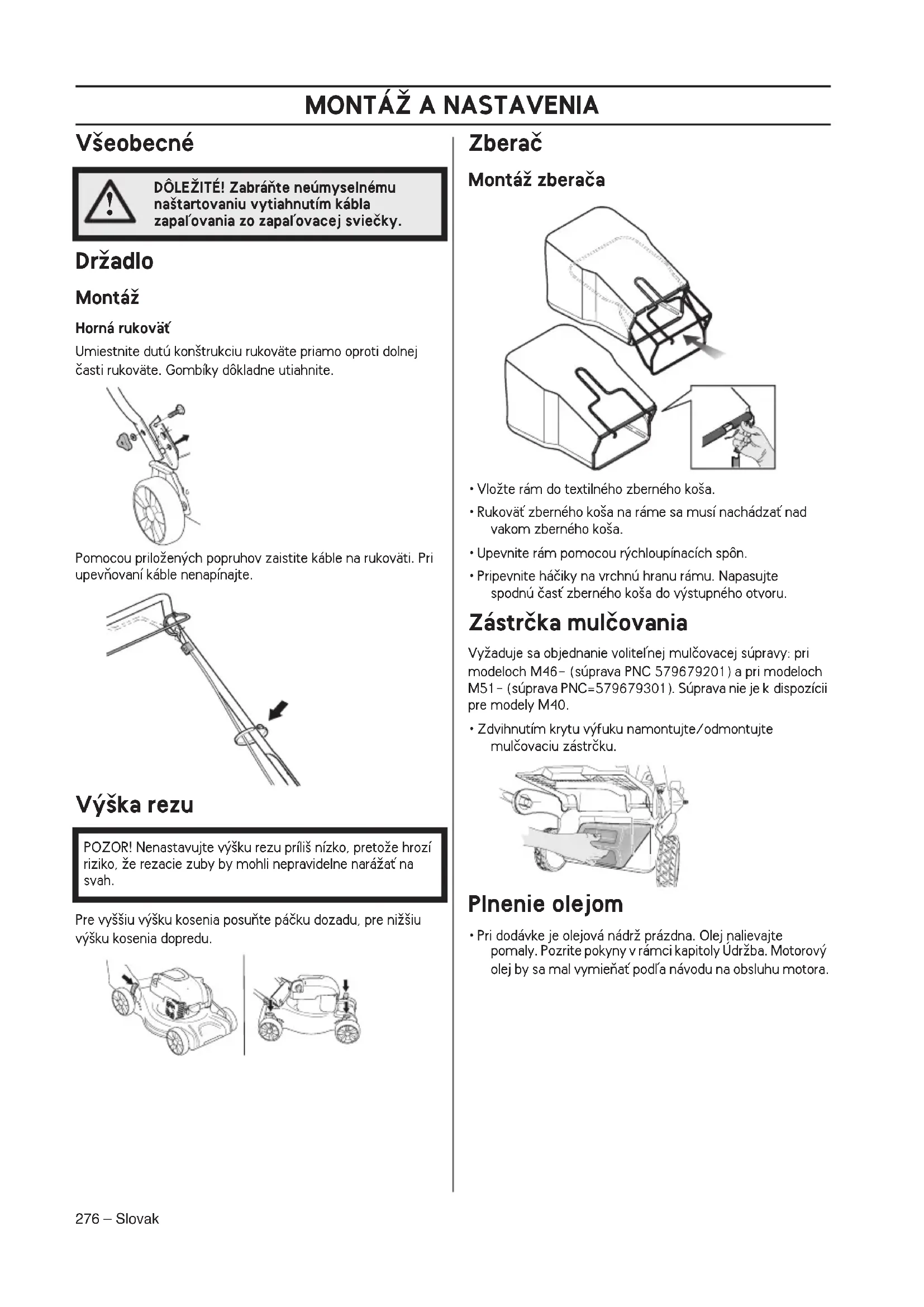 MONTÁŽ A NASTAVENIA

Všeobecné

DÔLEŽITÉ! Zabráňte neúmyselnému naštartovaniu vytiahnutím kábla zapaľovania zo zapaľovacej sviečky.

Držadlo

Montáž

Horná rukoväť

Umiestnite dutú konštrukciu rukoväte priamo oproti dolnej časti rukoväte. Gombíky dôkladne utiahnite.

Pomocou priložených popruhov zaistite káble na rukoväti. Pri upevňovaní káble nenapínajte.

Výška rezu

POZOR! Nenastavujte výšku rezu príliš nízko, pretože hrozí riziko, že rezacie zuby by mohli nepravidelne narážať na svah.

Pre vyššiu výšku kosenia posuňte páčku dozadu, pre nižšiu výšku kosenia dopredu.

Zberač

Montáž zberača

• Vložte rám do textilného zberného koša.

• Rukoväť zberného koša na ráme sa musí nachádzať nad vakom zberného koša.

• Upevnite rám pomocou rýchloupínacích spôn.

• Pripevnite háčiky na vrchnú hranu rámu. Napasujte spodnú časť zberného koša do výstupného otvoru.

Zástrčka mulčovania

Vyžaduje sa objednanie voliteľnej mulčovacej súpravy: pri modeloch M46- (súprava PNC 579679201) a pri modeloch M51- (súprava PNC=579679301). Súprava nie je k dispozícii pre modely M40.

• Zdvihnutím krytu výfuku namontujte/odmontujte mulčovaciu zástrčku.

Plnenie olejom

• Pri dodávke je olejová nádrž prázdna. Olej nalievajte pomaly. Pozrite pokyny v rámci kapitoly Údržba. Motorový olej by sa mal vymieňať podľa návodu na obsluhu motora.

276 – Slovak