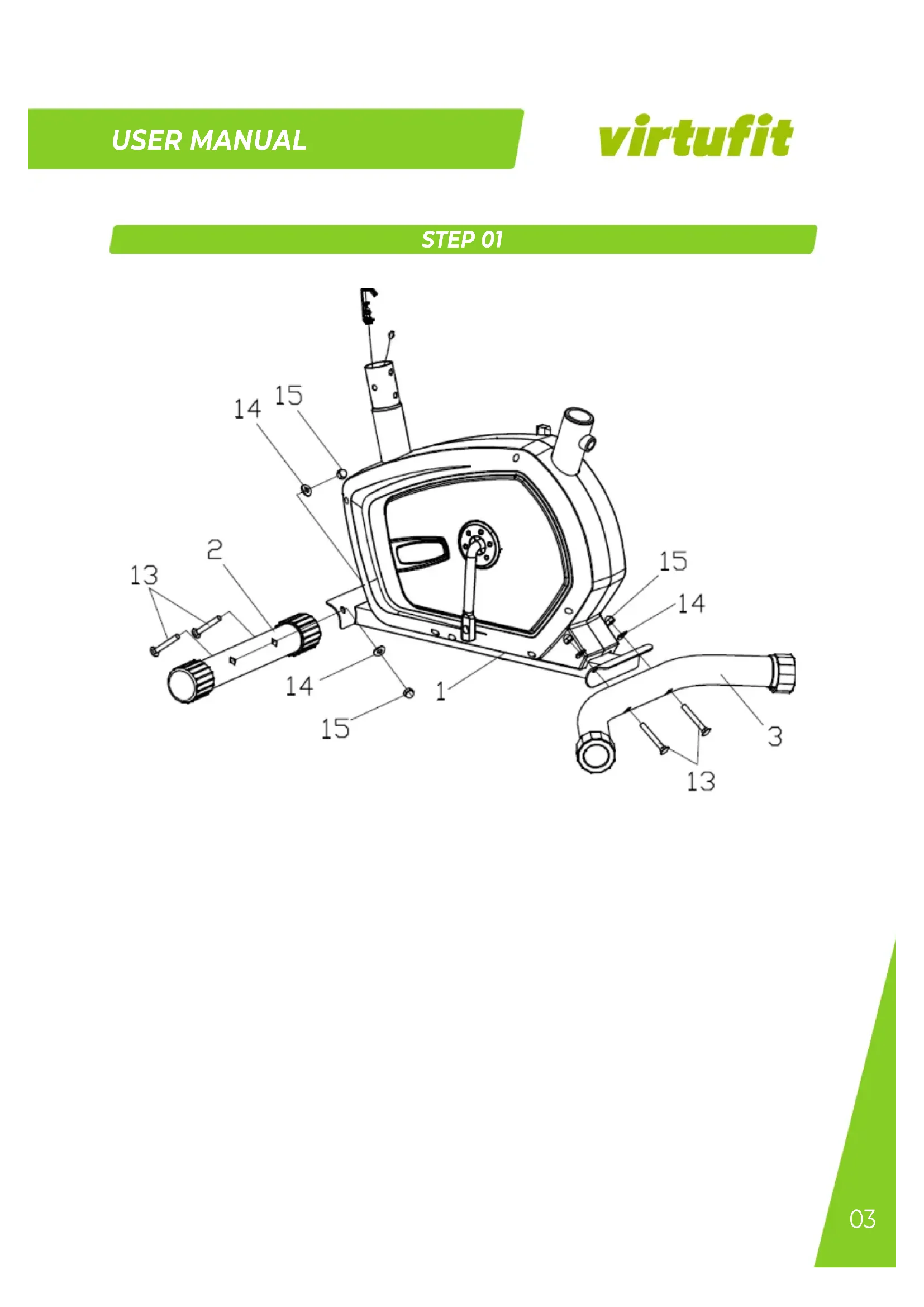 USER MANUAL

virtufit

STEP 01

14 15

2

13

15

14

14

1

15

3

13

03