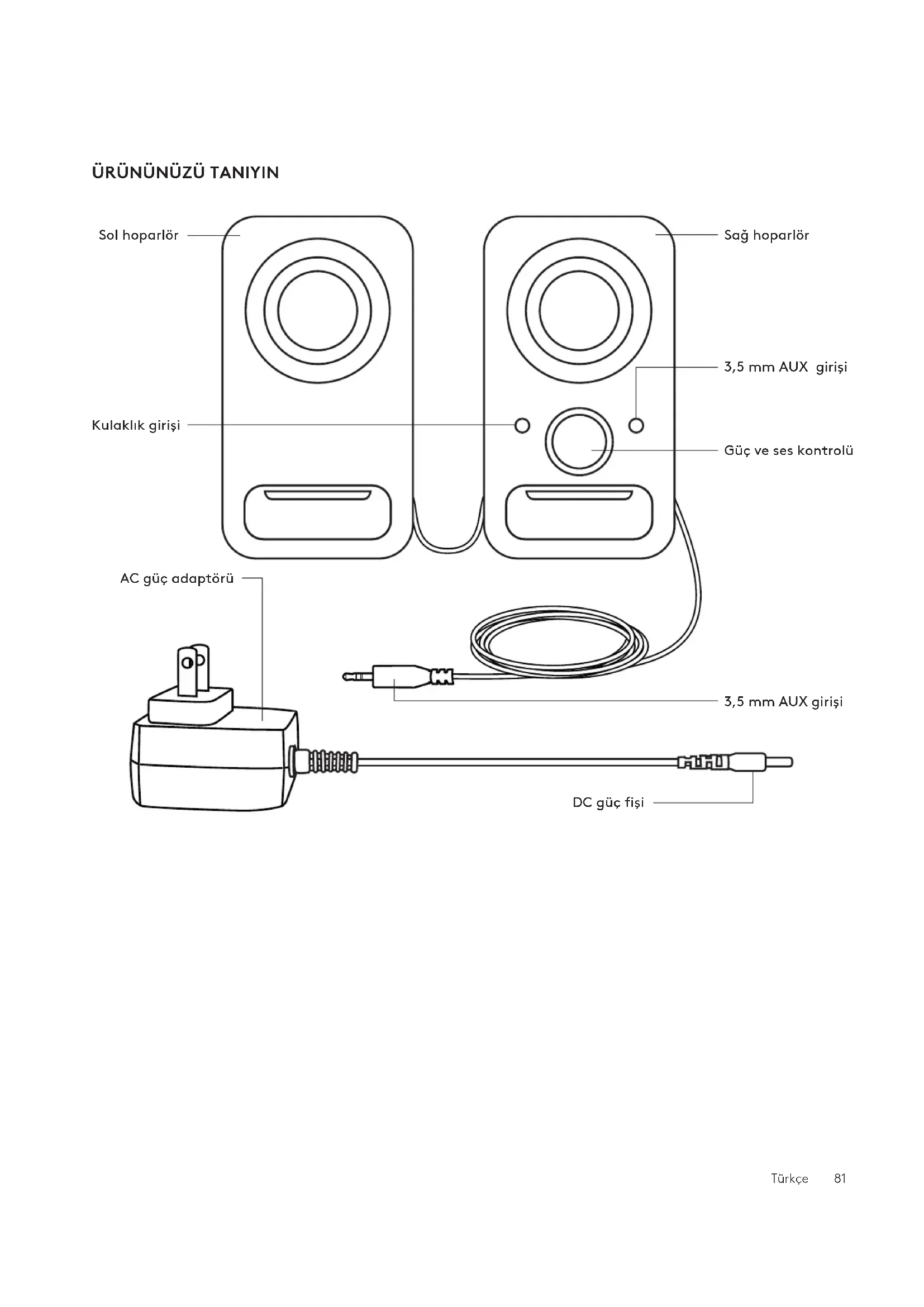 ÜRÜNÜNÜZÜ TANIYIN

Sol hoparlör

Sağ hoparlör

3,5 mm AUX girişi

Kulaklık girişi

Güç ve ses kontrolü

AC güç adaptörü

3,5 mm AUX girişi

DC güç fişi

Türkçe 81