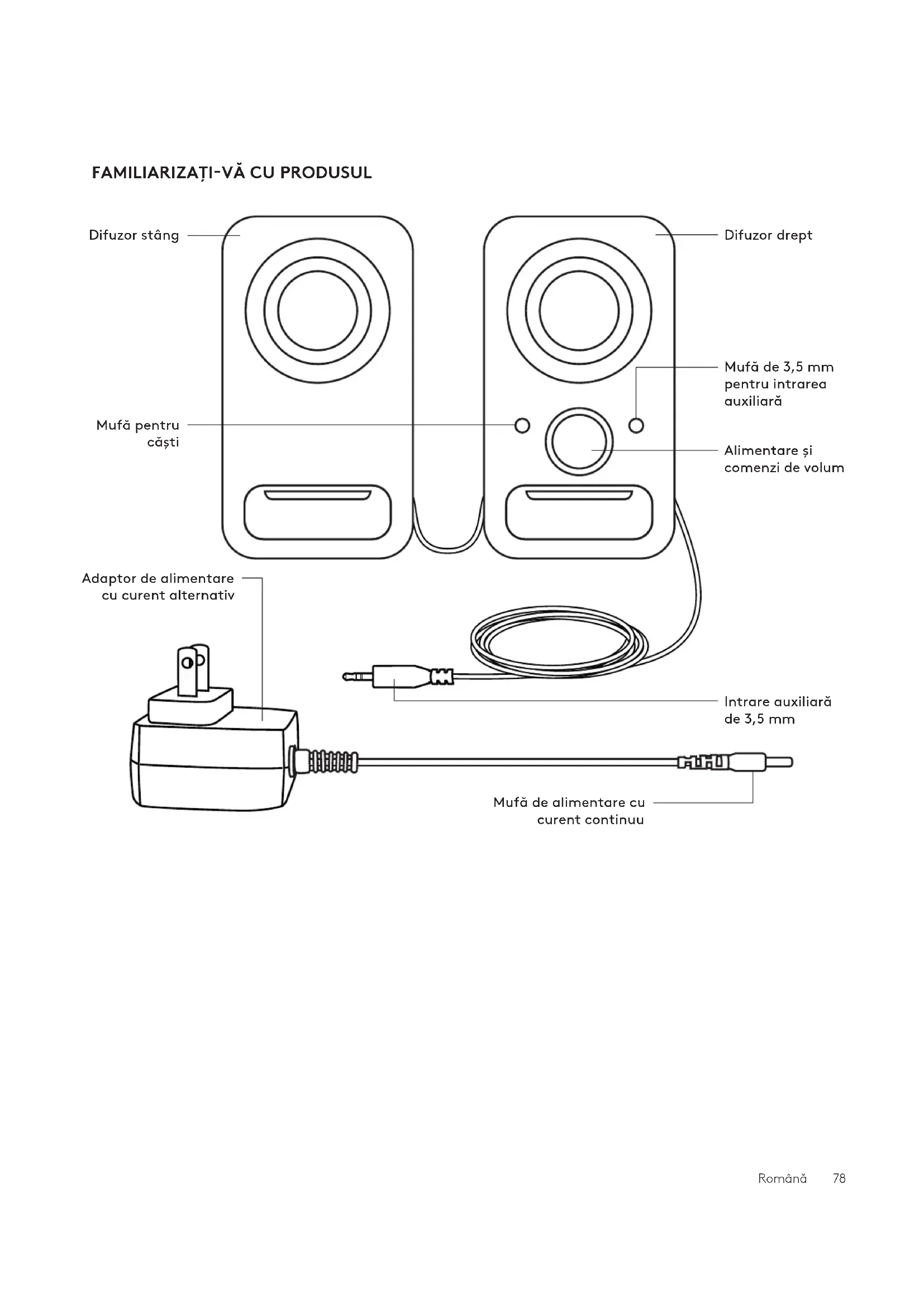 FAMILIARIZAȚI-VĂ CU PRODUSUL

Difuzor stâng

Difuzor drept

Mufă de 3,5 mm pentru intrarea auxiliară

Mufă pentru căști

Alimentare și comenzi de volum

Adaptor de alimentare cu curent alternativ

Intrare auxiliară de 3,5 mm

Mufă de alimentare cu curent continuu

Română 78