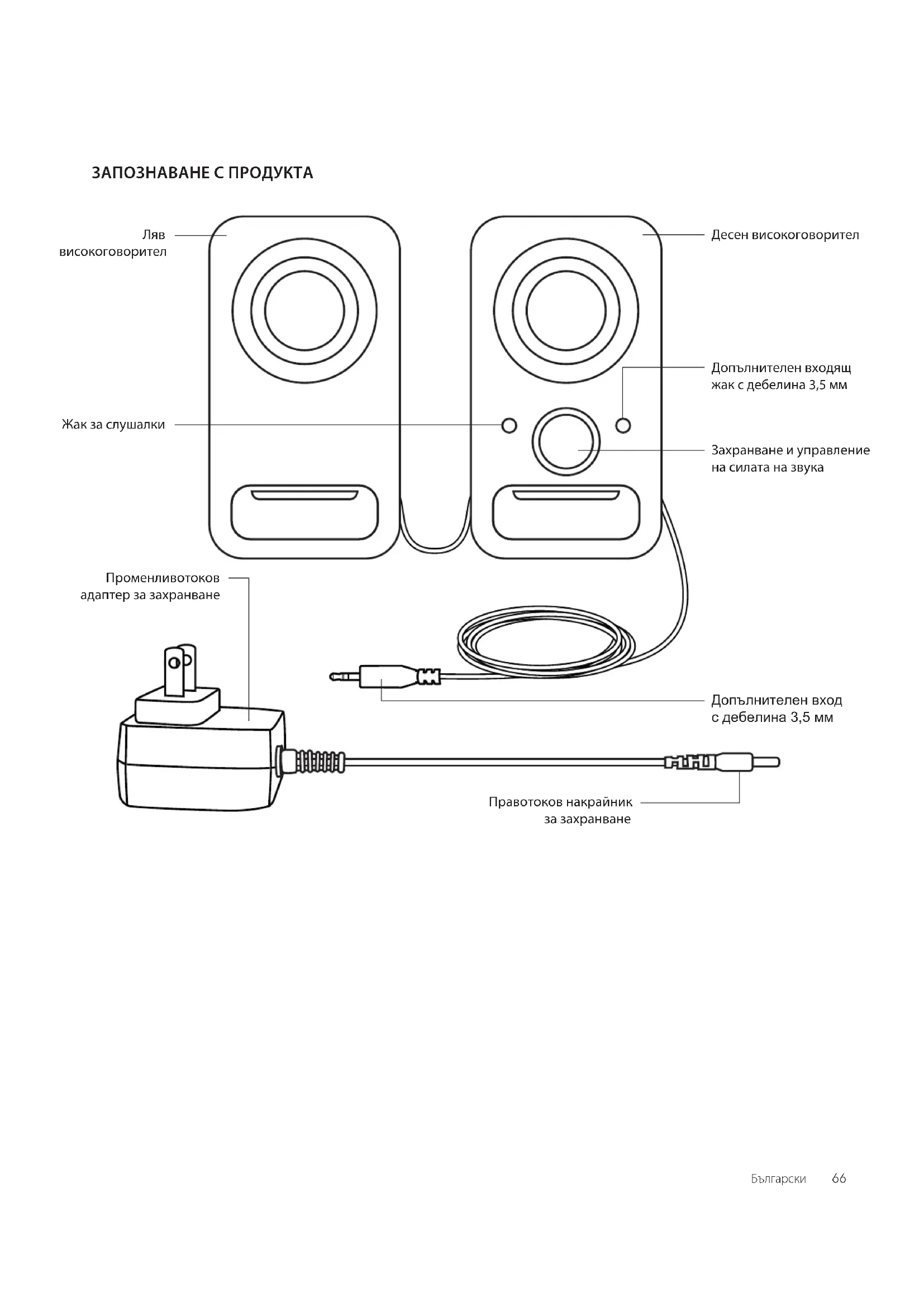 ЗАПОЗНАВАНЕ С ПРОДУКТА

Ляв високоговорител

Десен високоговорител

Допълнителен входящ жак с дебелина 3,5 мм

Жак за слушалки

Захранване и управление на силата на звука

Променливотоков адаптер за захранване

Допълнителен вход с дебелина 3,5 мм

Правотоков накрайник за захранване

Български 66