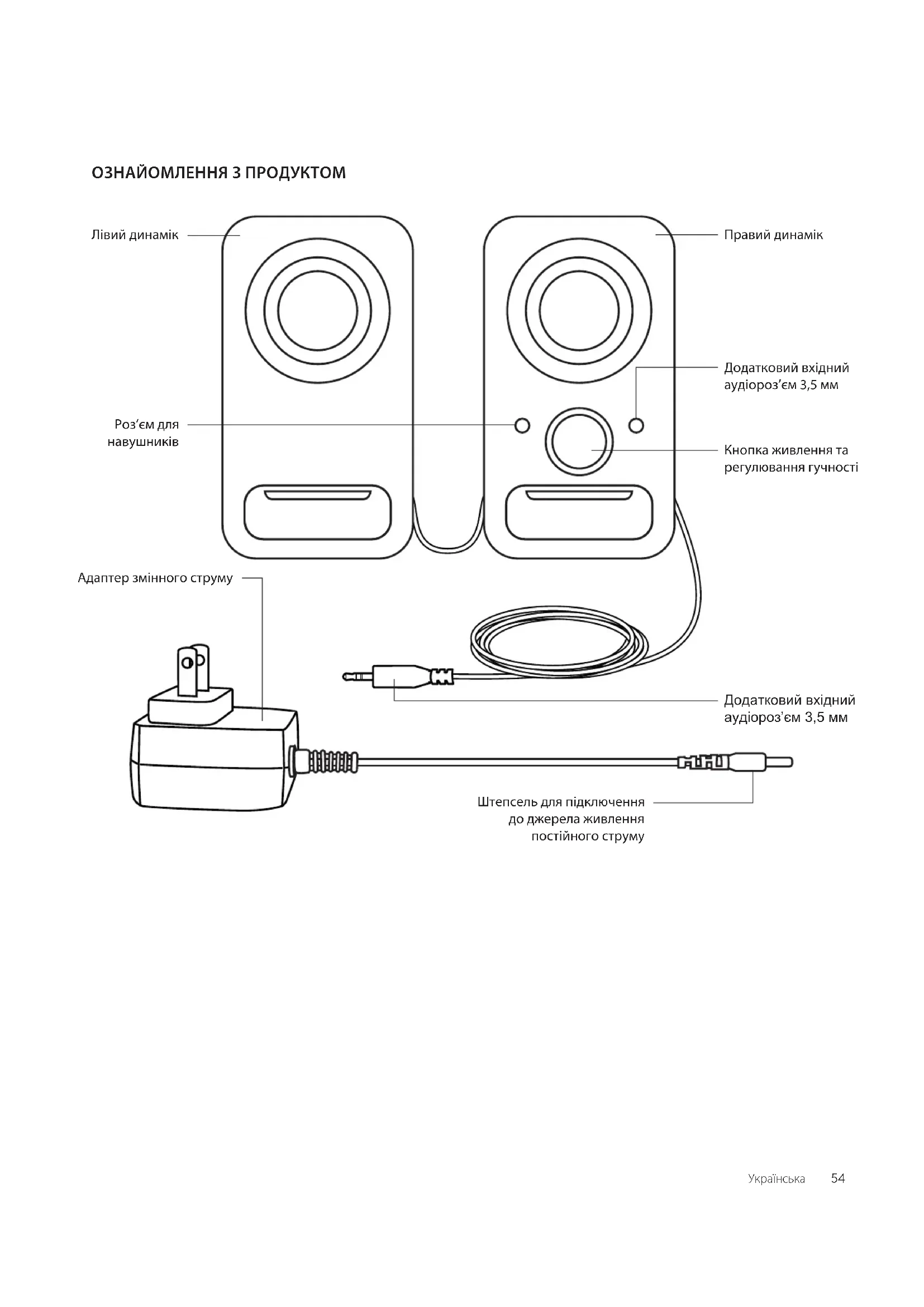 ОЗНАЙОМЛЕННЯ З ПРОДУКТОМ

Лівий динамік

Правий динамік

Додатковий вхідний аудіороз’єм 3,5 мм

Роз’єм для навушників

Кнопка живлення та регулювання гучності

Адаптер змінного струму

Додатковий вхідний аудіороз’єм 3,5 мм

Штепсель для підключення до джерела живлення постійного струму

Українська 54