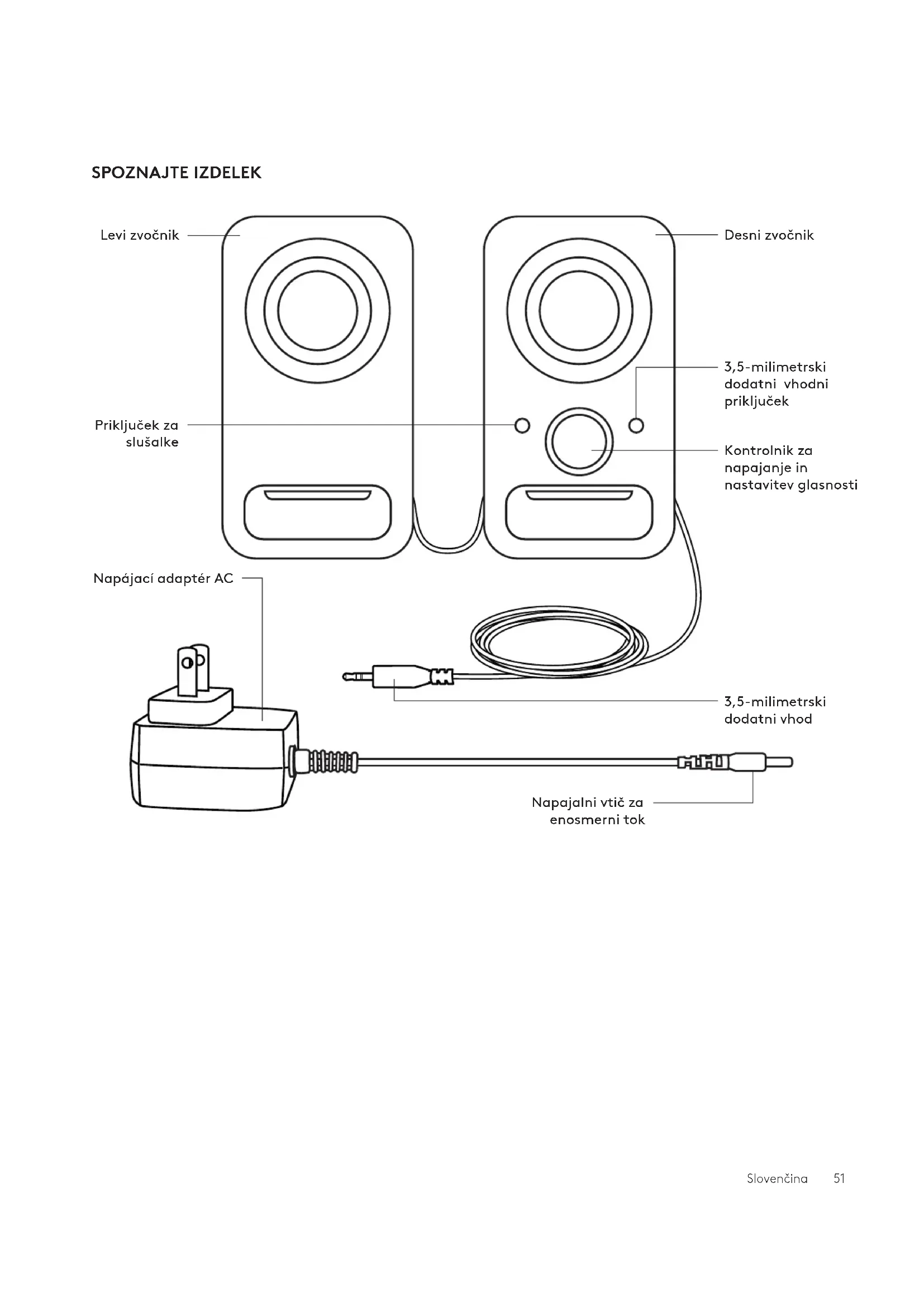 SPOZNAJTE IZDELEK

Levi zvočnik

Desni zvočnik

3,5-milimetrski dodatni vhodni priključek

Priključek za slušalke

Kontrolnik za napajanje in nastavitev glasnosti

Napájací adaptér AC

3,5-milimetrski dodatni vhod

Napajalni vtič za enosmerni tok

Slovenčina 51