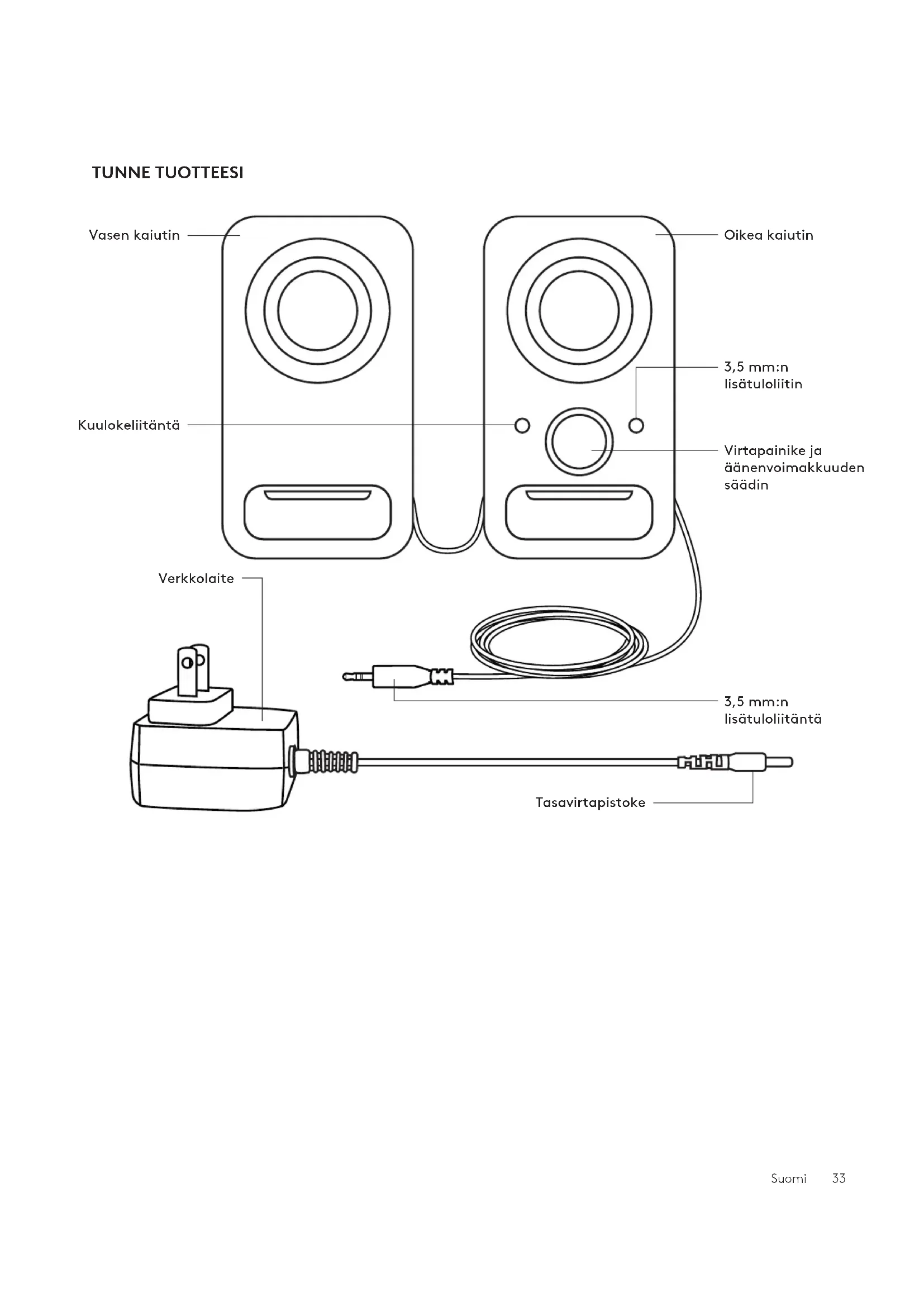 TUNNE TUOTTEESI

Vasen kaiutin

Oikea kaiutin

3,5 mm:n lisätuloliitin

Kuulokeliitäntä

Virtapainike ja äänenvoimakkuuden säädin

Verkkolaite

3,5 mm:n lisätuloliitäntä

Tasavirtapistoke

Suomi 33