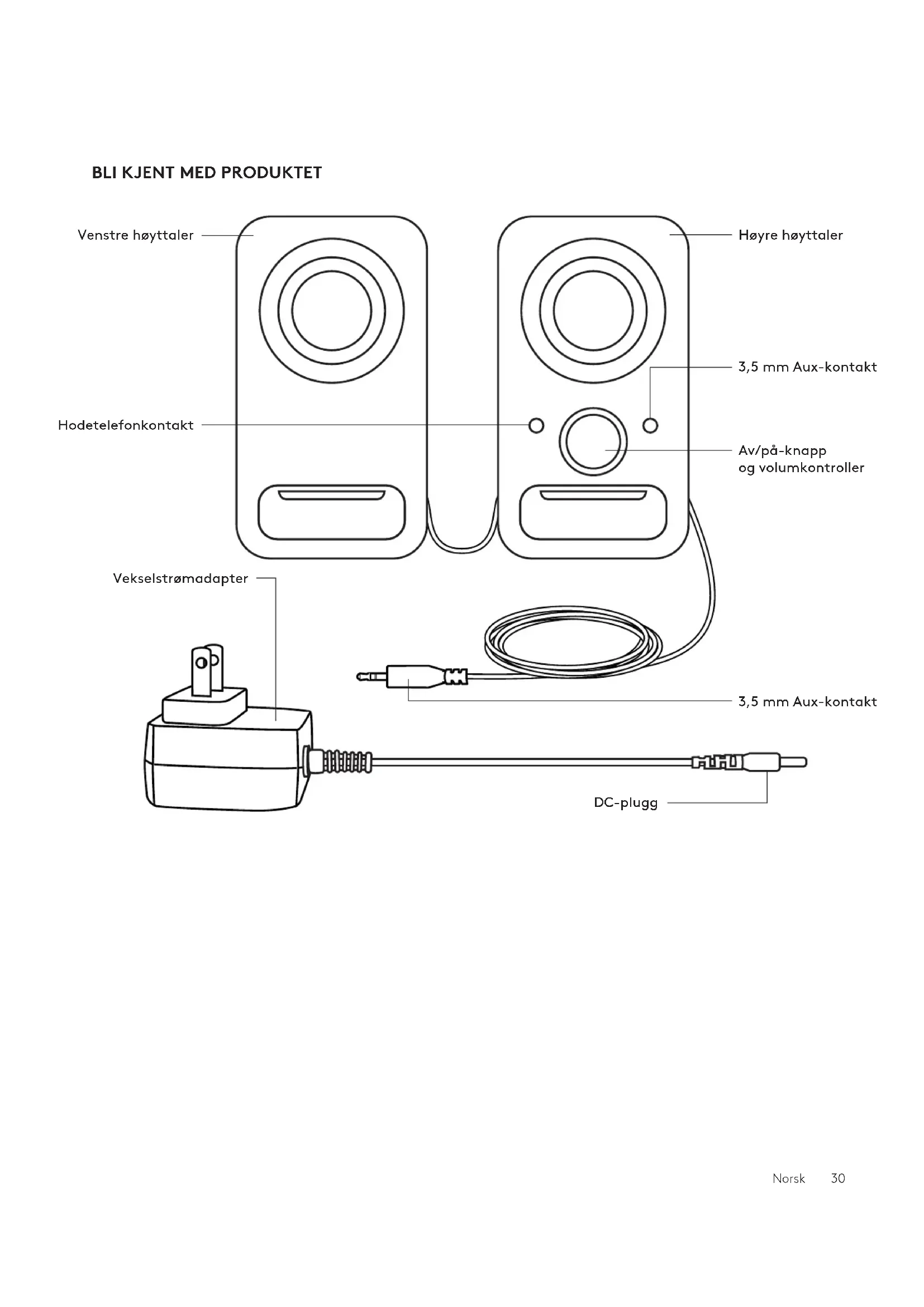 BLI KJENT MED PRODUKTET

Venstre høyttaler

Høyre høyttaler

3,5 mm Aux-kontakt

Hodetelefonkontakt

Av/på-knapp og volumkontroller

Vekselstrømadapter

3,5 mm Aux-kontakt

DC-plugg

Norsk 30