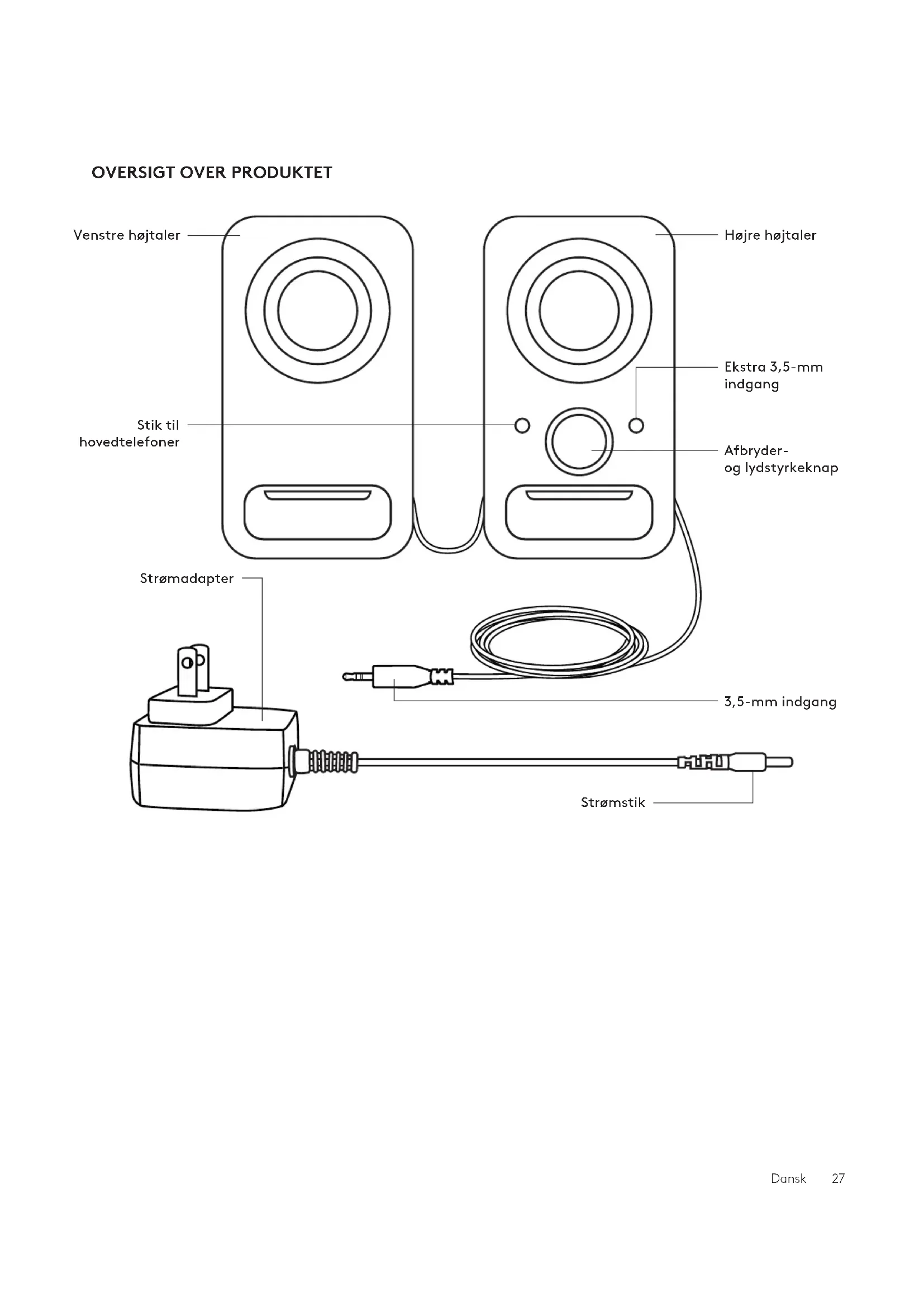 OVERSIGT OVER PRODUKTET

Venstre højtaler

Højre højtaler

Ekstra 3,5-mm indgang

Stik til hovedtelefoner

Afbryder- og lydstyrkeknap

Strømadapter

3,5-mm indgang

Strømstik

Dansk 27