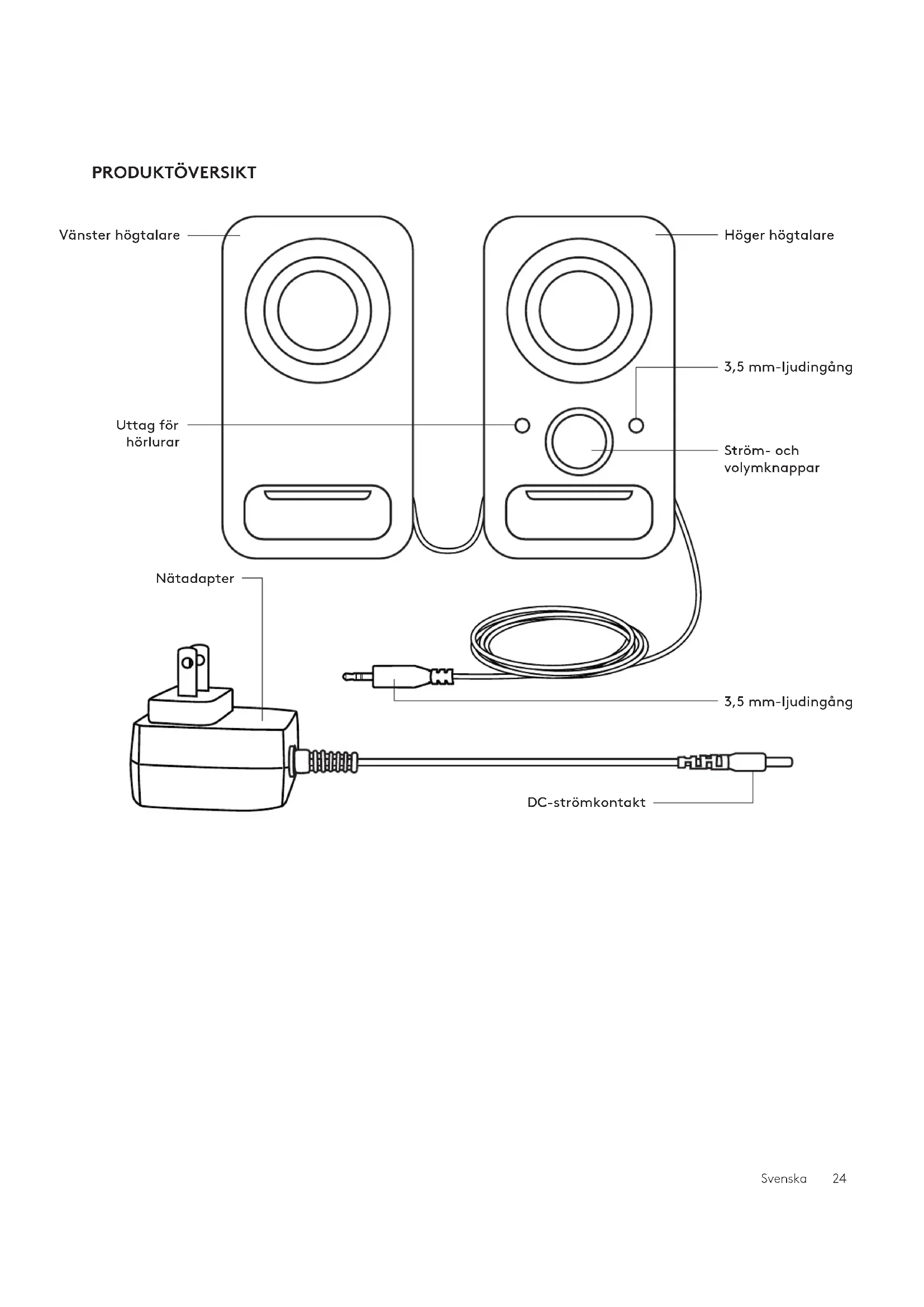 PRODUKTÖVERSIKT

Vänster högtalare

Höger högtalare

3,5 mm-ljudingång

Uttag för hörlurar

Ström- och volymknappar

Nätadapter

3,5 mm-ljudingång

DC-strömkontakt

Svenska 24