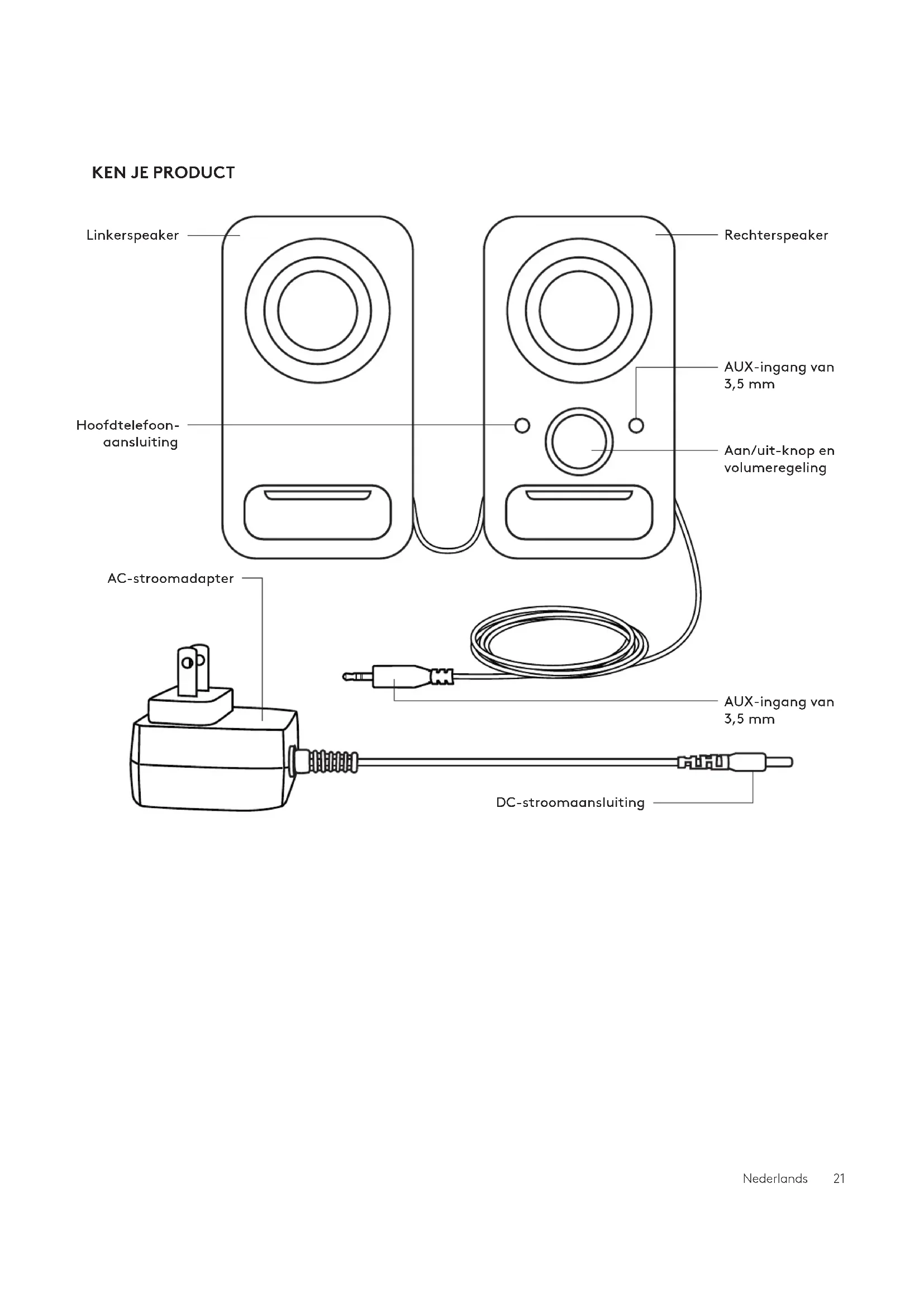 KEN JE PRODUCT

Linkerspeaker

Rechterspeaker

AUX-ingang van 3,5 mm

Hoofdtelefoonaansluiting

Aan/uit-knop en volumeregeling

AC-stroomadapter

AUX-ingang van 3,5 mm

DC-stroomaansluiting

Nederlands 21