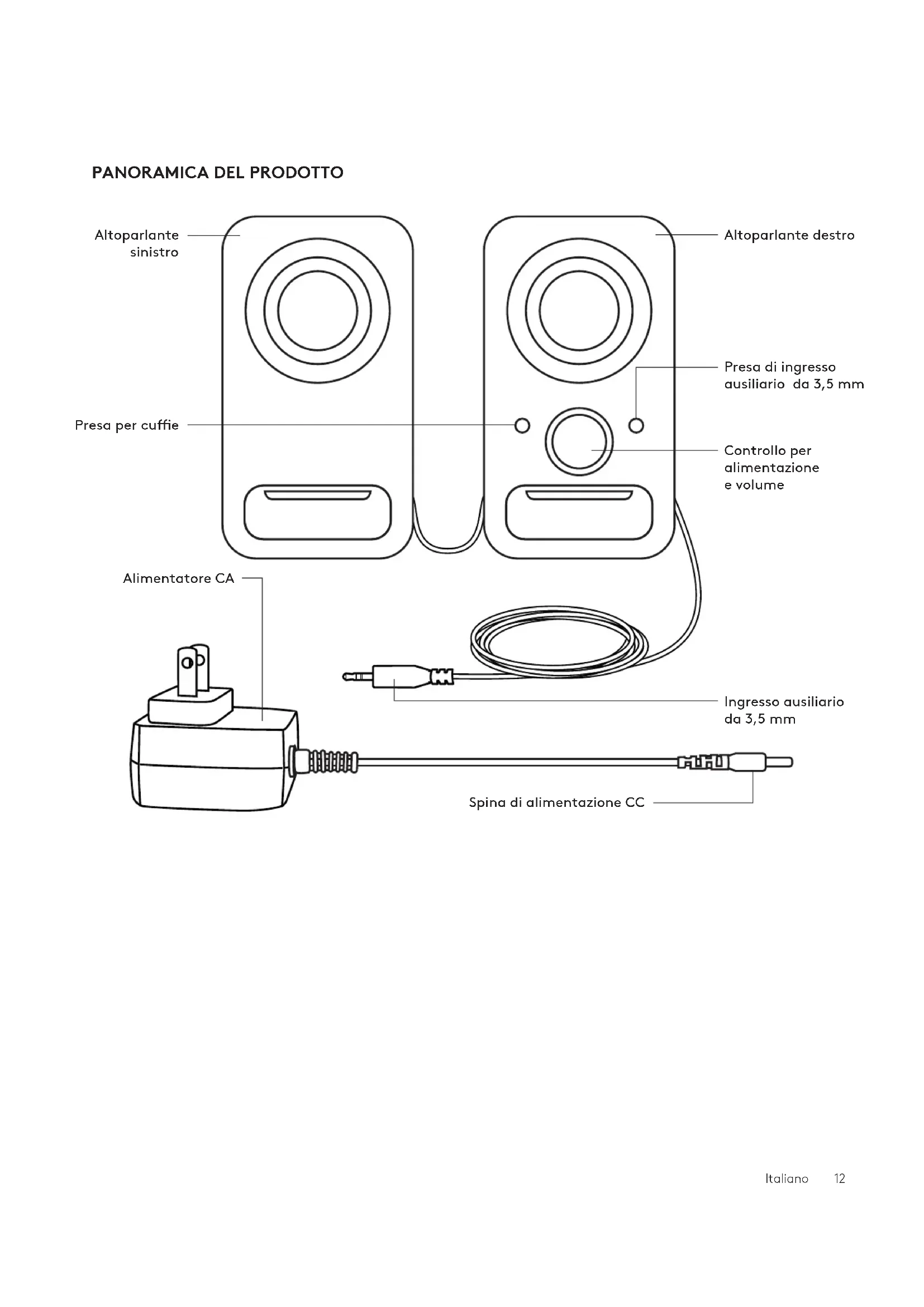 PANORAMICA DEL PRODOTTO

Altoparlante sinistro

Altoparlante destro

Presa di ingresso ausiliario  da 3,5 mm

Presa per cuffie

Controllo per alimentazione e volume

Alimentatore CA

Ingresso ausiliario da 3,5 mm

Spina di alimentazione CC

Italiano 12