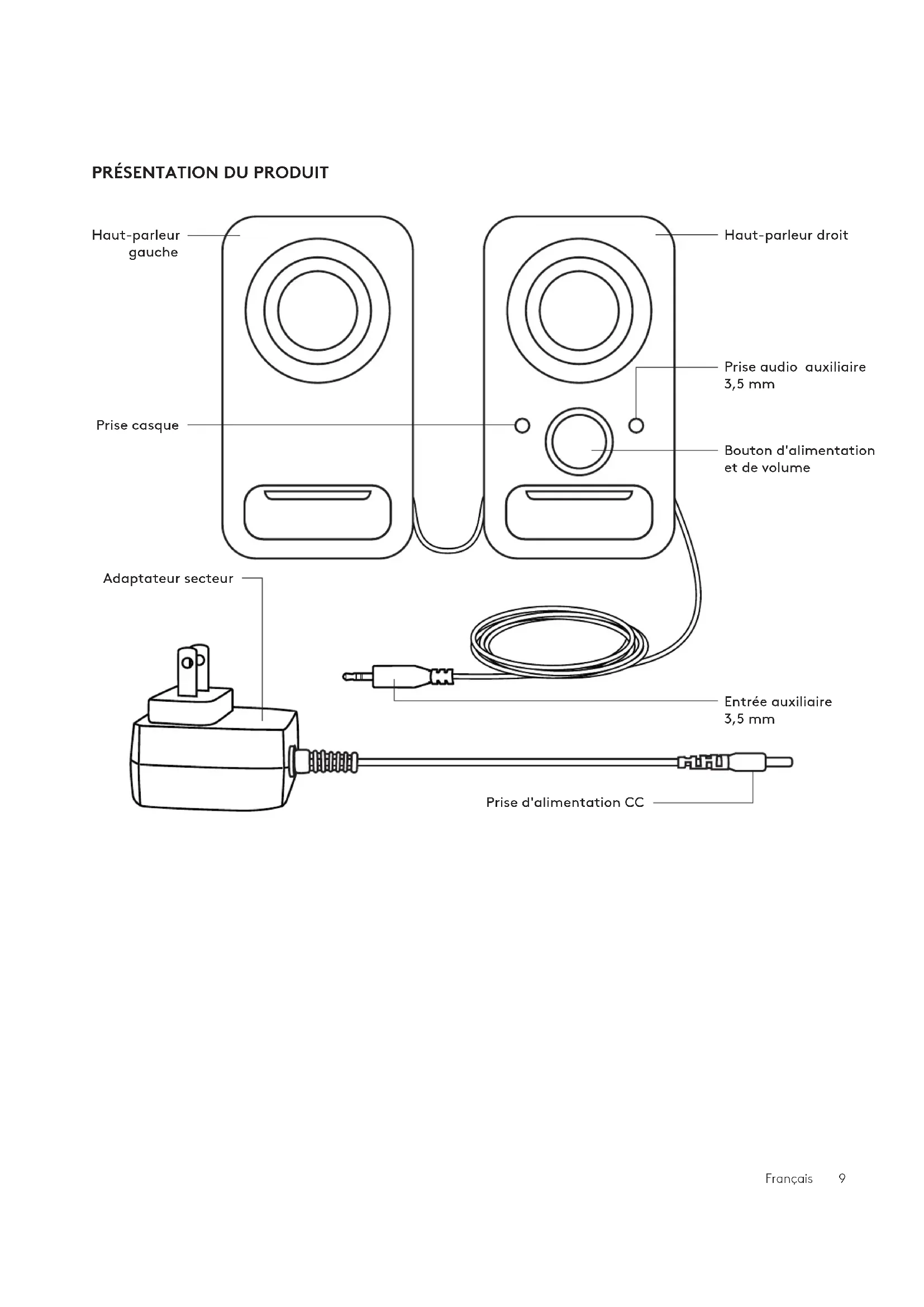 PRÉSENTATION DU PRODUIT

Haut-parleur gauche

Haut-parleur droit

Prise audio auxiliaire 3,5 mm

Prise casque

Bouton d'alimentation et de volume

Adaptateur secteur

Entrée auxiliaire 3,5 mm

Prise d'alimentation CC

Français 9