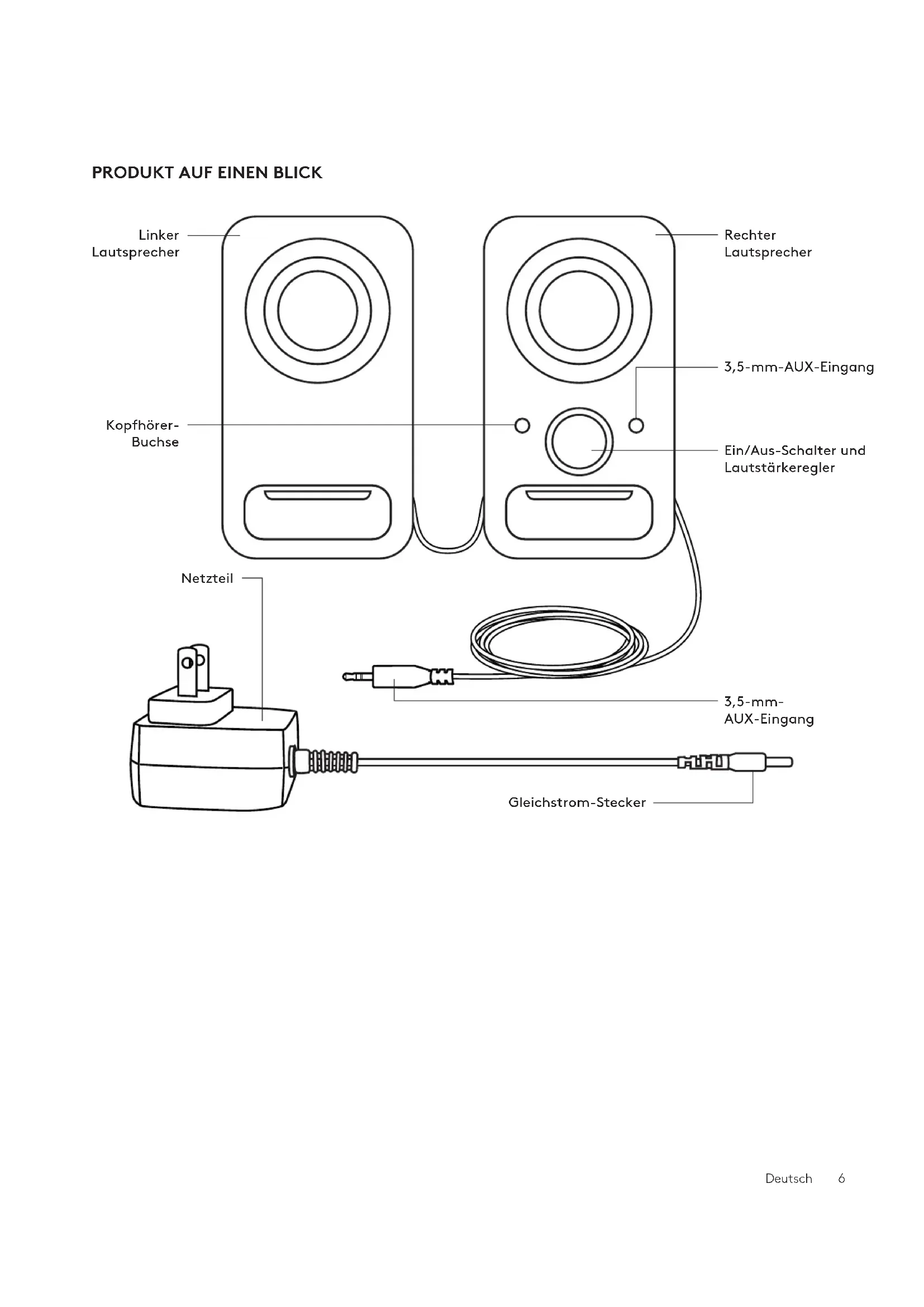 PRODUKT AUF EINEN BLICK

Linker Lautsprecher

Rechter Lautsprecher

3,5-mm-AUX-Eingang

Kopfhörer-Buchse

Ein/Aus-Schalter und Lautstärkeregler

Netzteil

3,5-mm-AUX-Eingang

Gleichstrom-Stecker

Deutsch 6