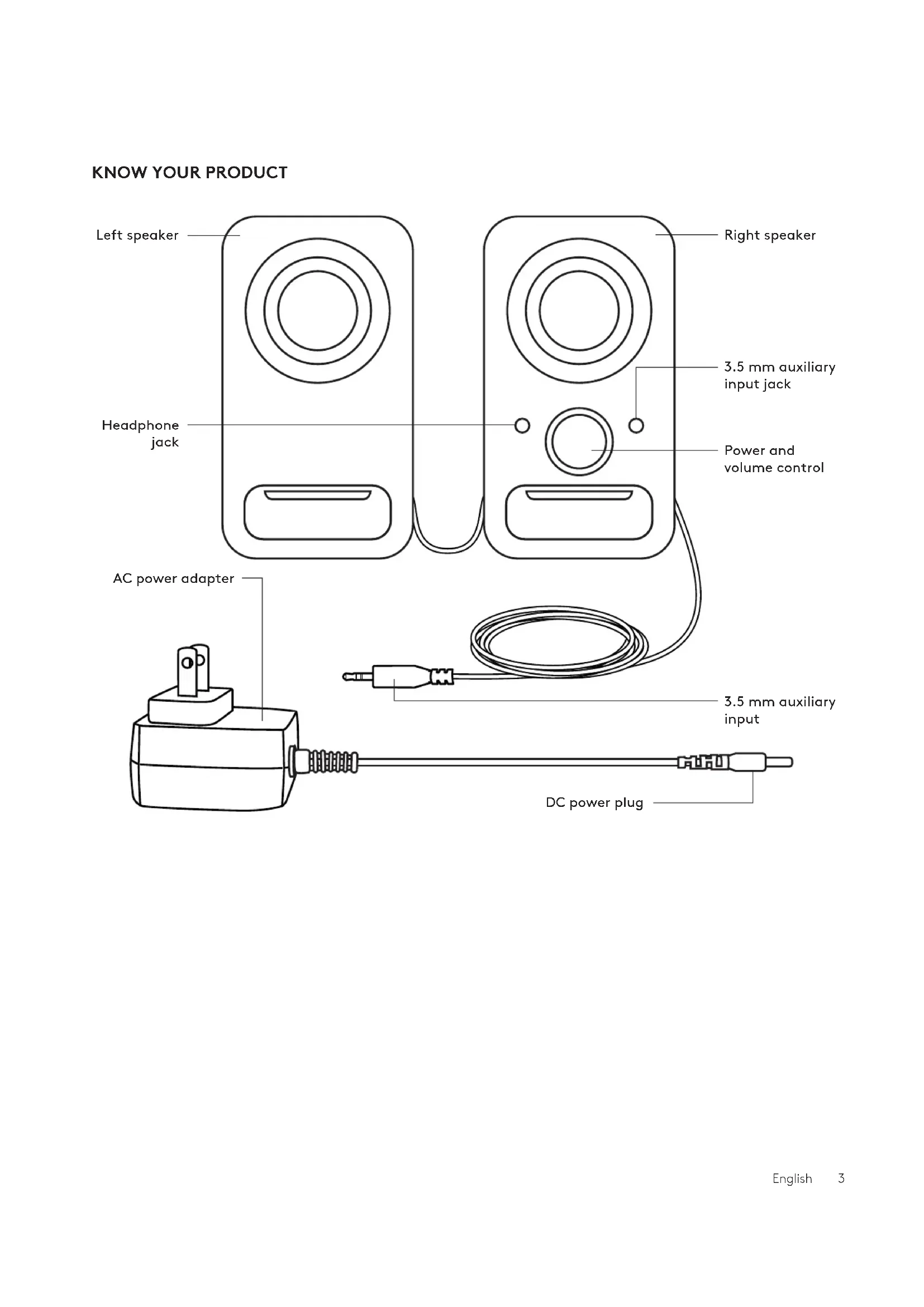 KNOW YOUR PRODUCT

Left speaker

Right speaker

3.5 mm auxiliary input jack

Headphone jack

Power and volume control

AC power adapter

3.5 mm auxiliary input

DC power plug

English 3