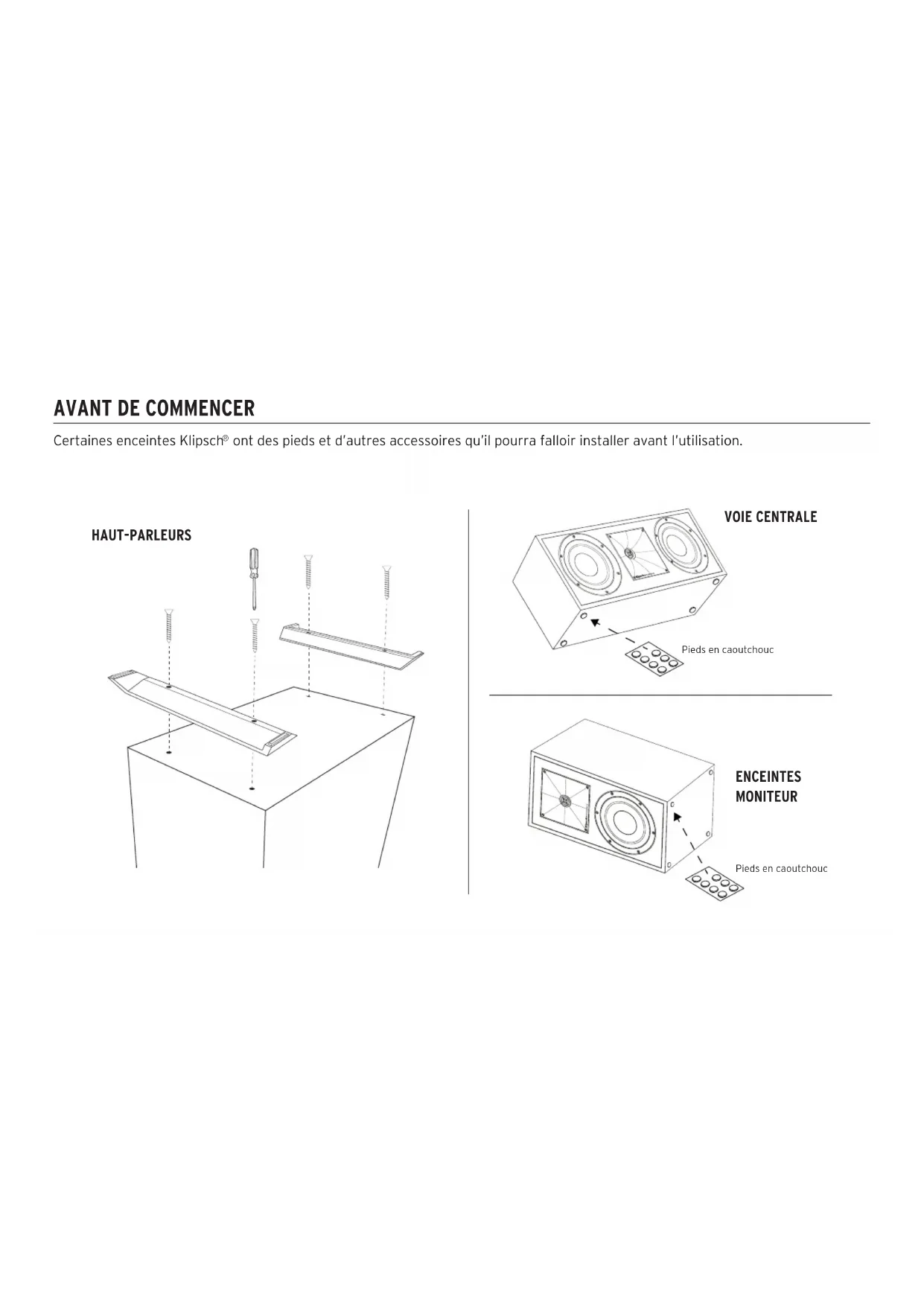 AVANT DE COMMENCER

Certaines enceintes Klipsch® ont des pieds et d'autres accessoires qu'il pourra falloir installer avant l'utilisation.

HAUT-PARLEURS

VOIE CENTRALE

Pieds en caoutchouc

ENCEINTES MONITEUR

Pieds en caoutchouc