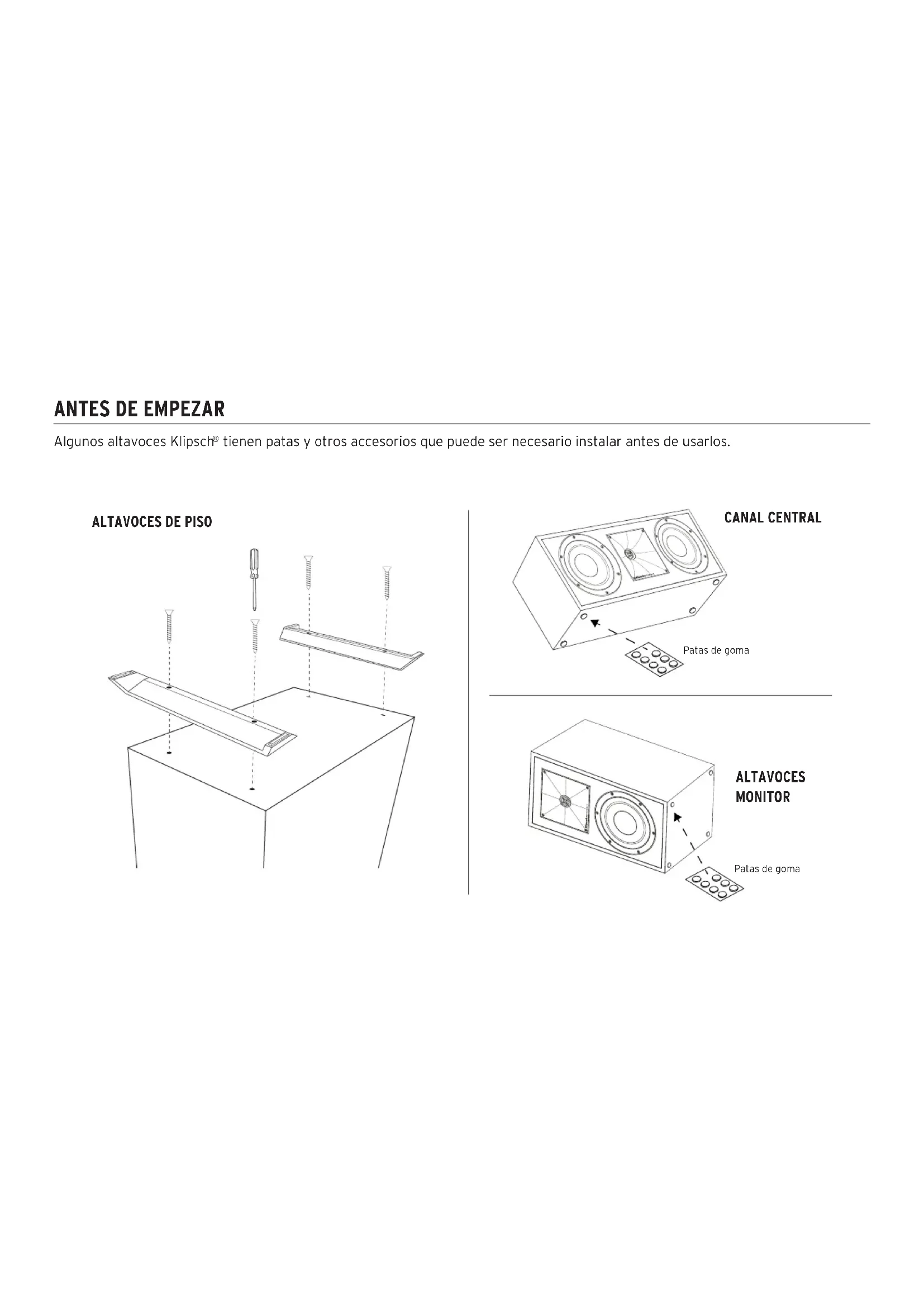 ANTES DE EMPEZAR

Algunos altavoces Klipsch® tienen patas y otros accesorios que puede ser necesario instalar antes de usarlos.

ALTAVOCES DE PISO

CANAL CENTRAL

Patas de goma

ALTAVOCES MONITOR

Patas de goma