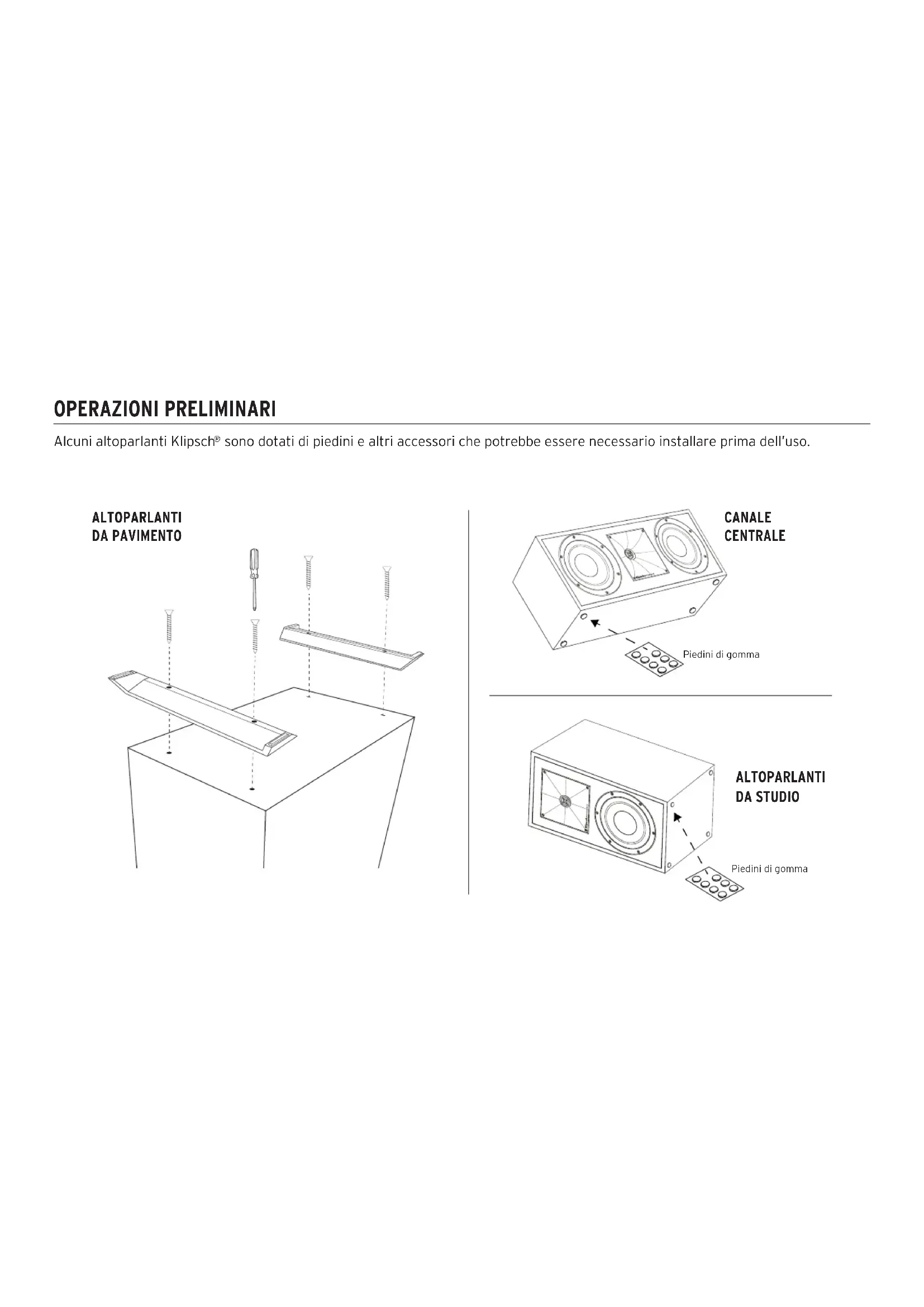 OPERAZIONI PRELIMINARI

Alcuni altoparlanti Klipsch® sono dotati di piedini e altri accessori che potrebbe essere necessario installare prima dell'uso.

ALTOPARLANTI DA PAVIMENTO

CANALE CENTRALE

Piedini di gomma

ALTOPARLANTI DA STUDIO

Piedini di gomma