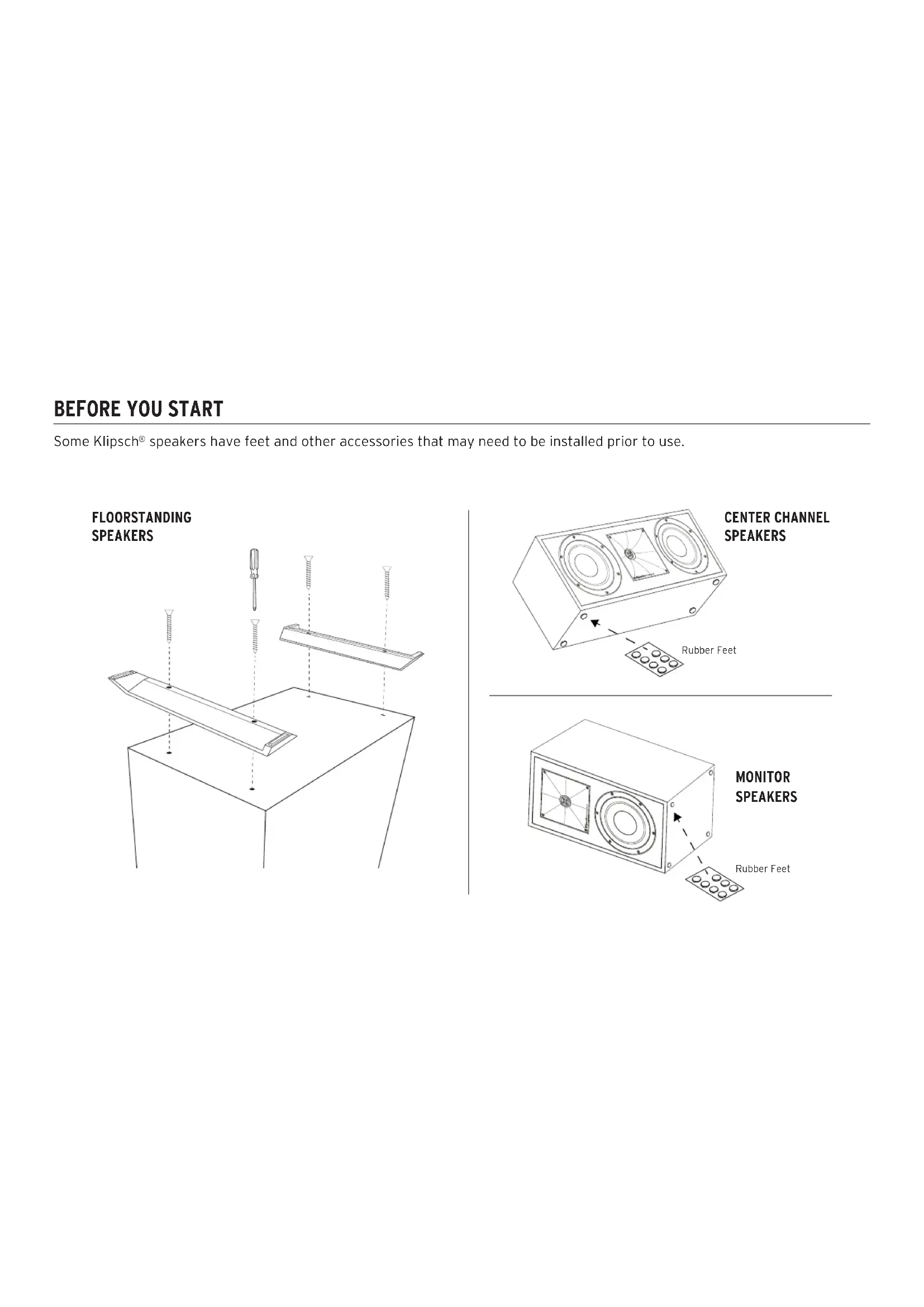 BEFORE YOU START

Some Klipsch® speakers have feet and other accessories that may need to be installed prior to use.

FLOORSTANDING SPEAKERS

CENTER CHANNEL SPEAKERS

Rubber Feet

MONITOR SPEAKERS

Rubber Feet