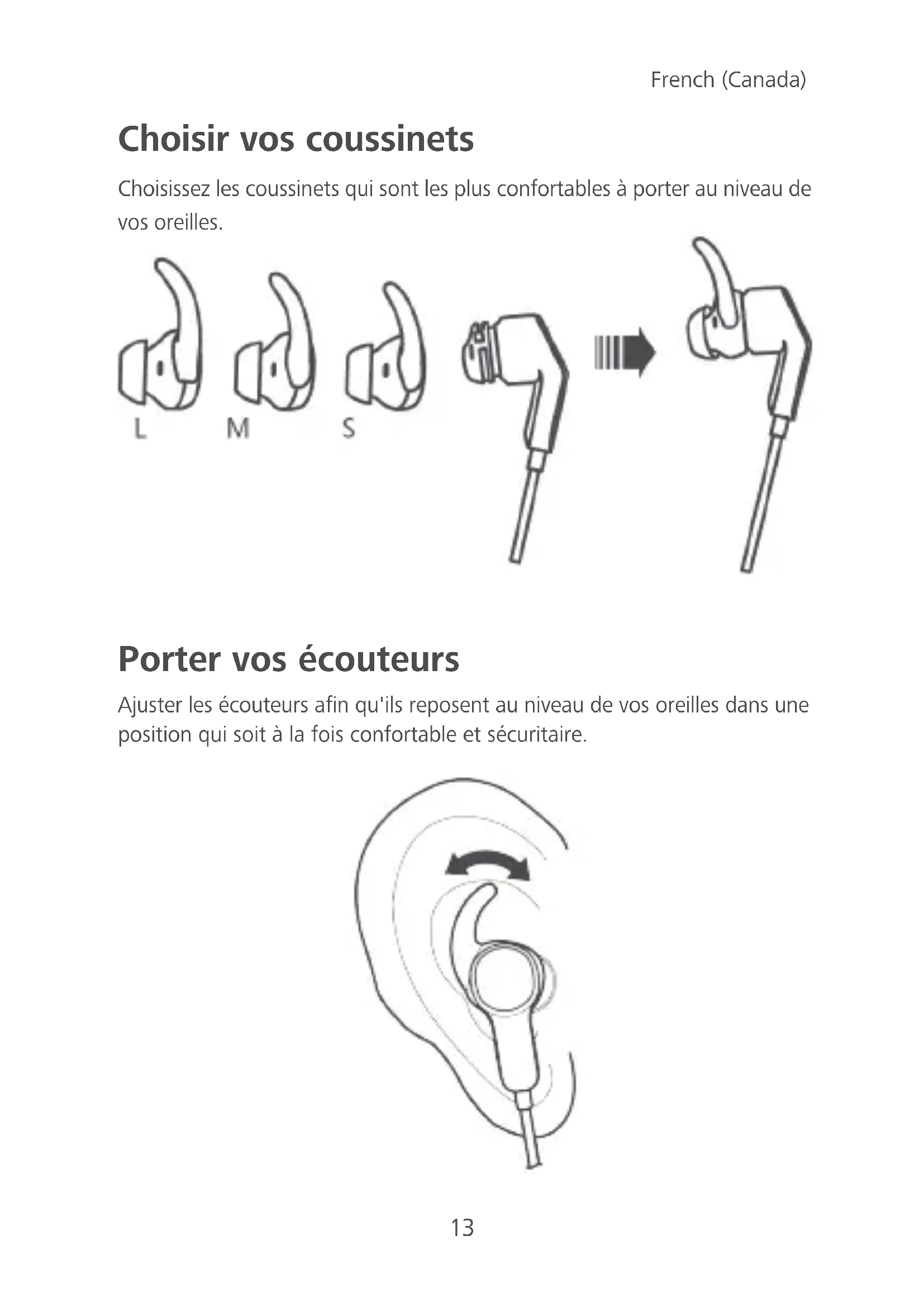 French (Canada)

Choisir vos coussinets

Choisissez les coussinets qui sont les plus confortables à porter au niveau de vos oreilles.

L M S

Porter vos écouteurs

Ajuster les écouteurs afin qu'ils reposent au niveau de vos oreilles dans une position qui soit à la fois confortable et sécuritaire.

13