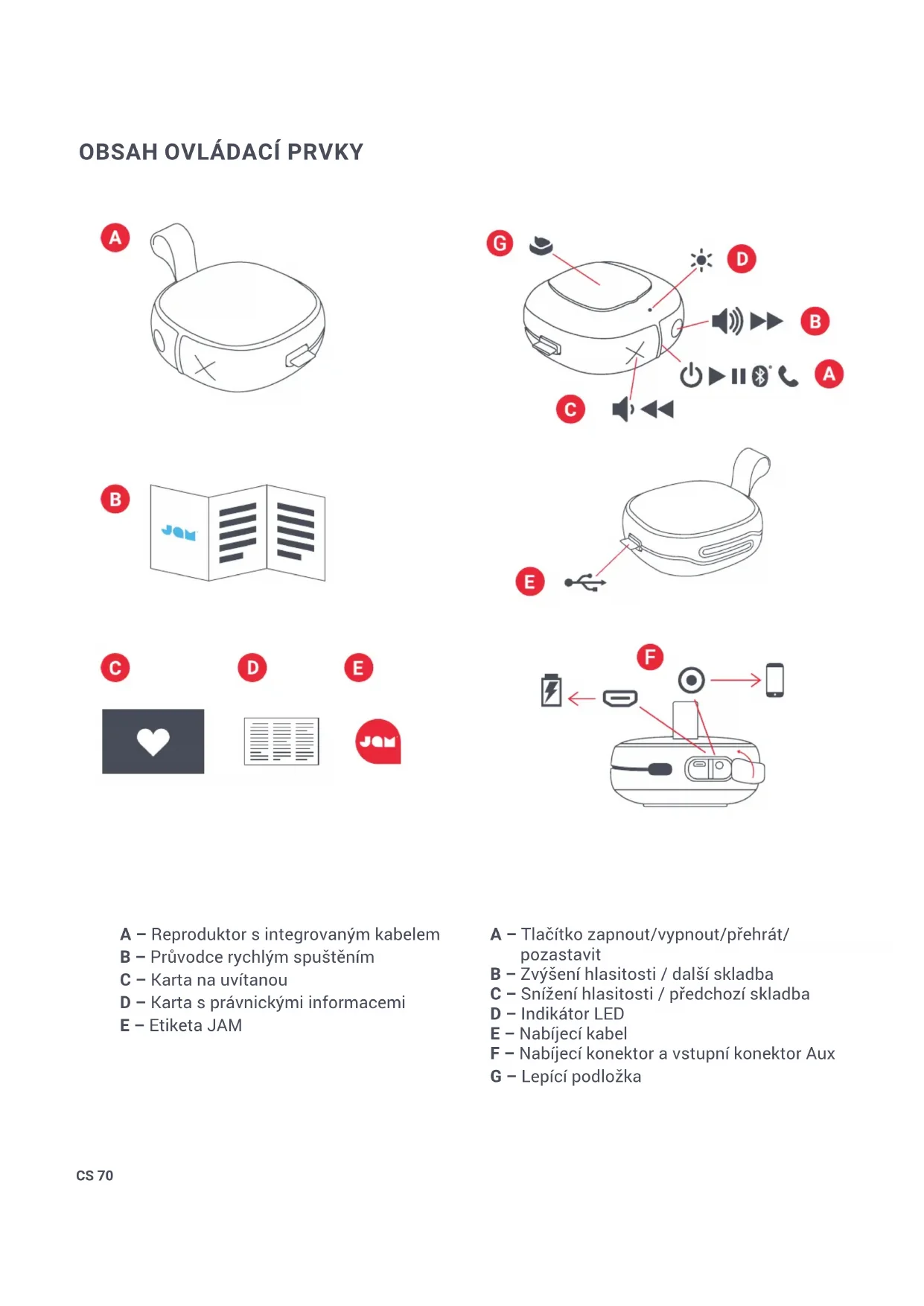 OBSAH OVLÁDACÍ PRVKY

A

B

JAM

C

D

E

JAM

G

D

B

A

C

E

F

A – Reproduktor s integrovaným kabelem
B – Průvodce rychlým spuštěním
C – Karta na uvítanou
D – Karta s právnickými informacemi
E – Etiketa JAM

A – Tlačítko zapnout/vypnout/přehrát/pozastavit
B – Zvýšení hlasitosti / další skladba
C – Snížení hlasitosti / předchozí skladba
D – Indikátor LED
E – Nabíjecí kabel
F – Nabíjecí konektor a vstupní konektor Aux
G – Lepící podložka

CS 70