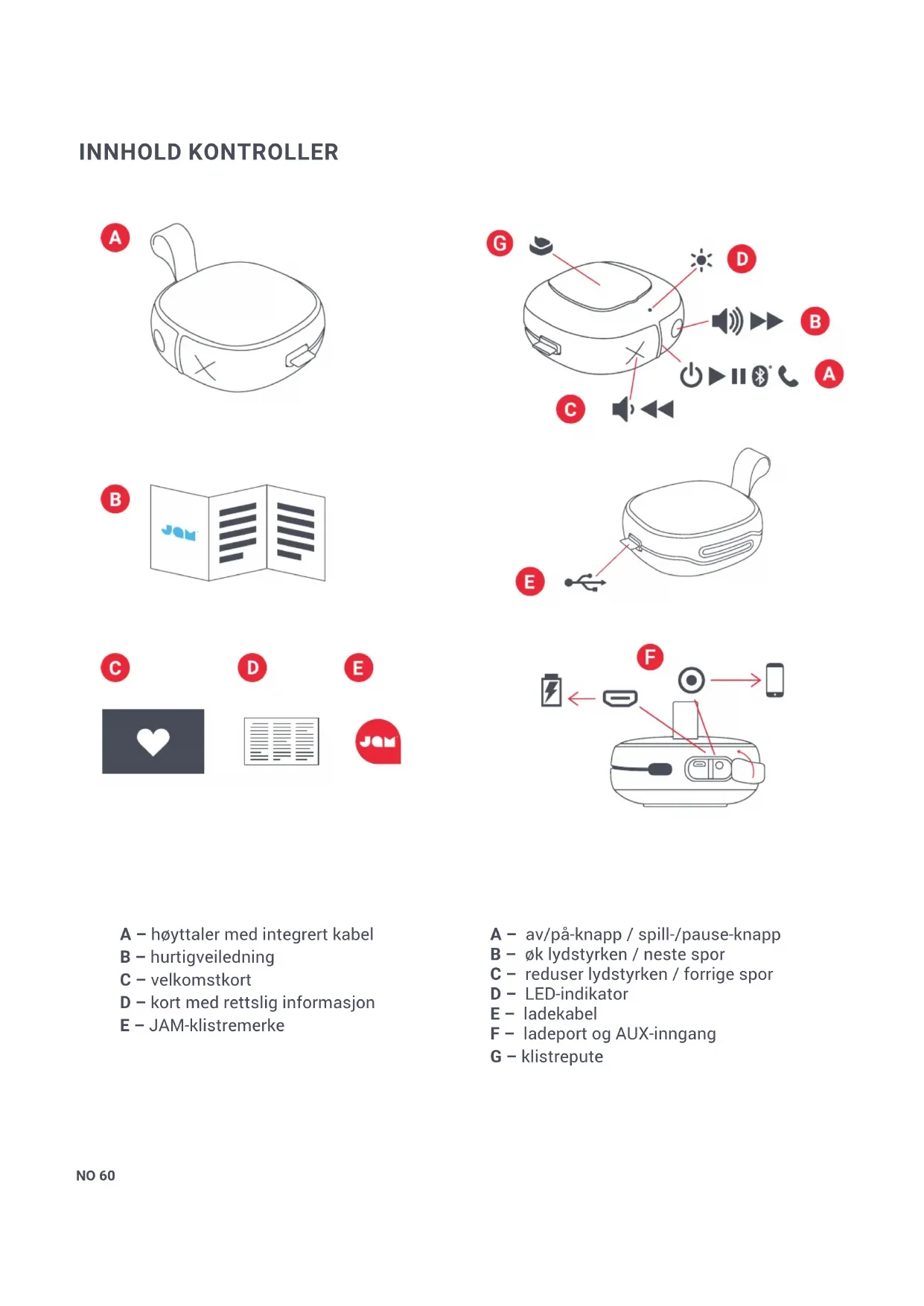 INNHOLD KONTROLLER

A

B

JAM

C

D

E

JAM

G

D

B

A

C

E

F

A – høyttaler med integrert kabel
B – hurtigveiledning
C – velkomstkort
D – kort med rettslig informasjon
E – JAM-klistremerke

A – av/på-knapp / spill-/pause-knapp
B – øk lydstyrken / neste spor
C – reduser lydstyrken / forrige spor
D – LED-indikator
E – ladekabel
F – ladeport og AUX-inngang
G – klistrepute

NO 60