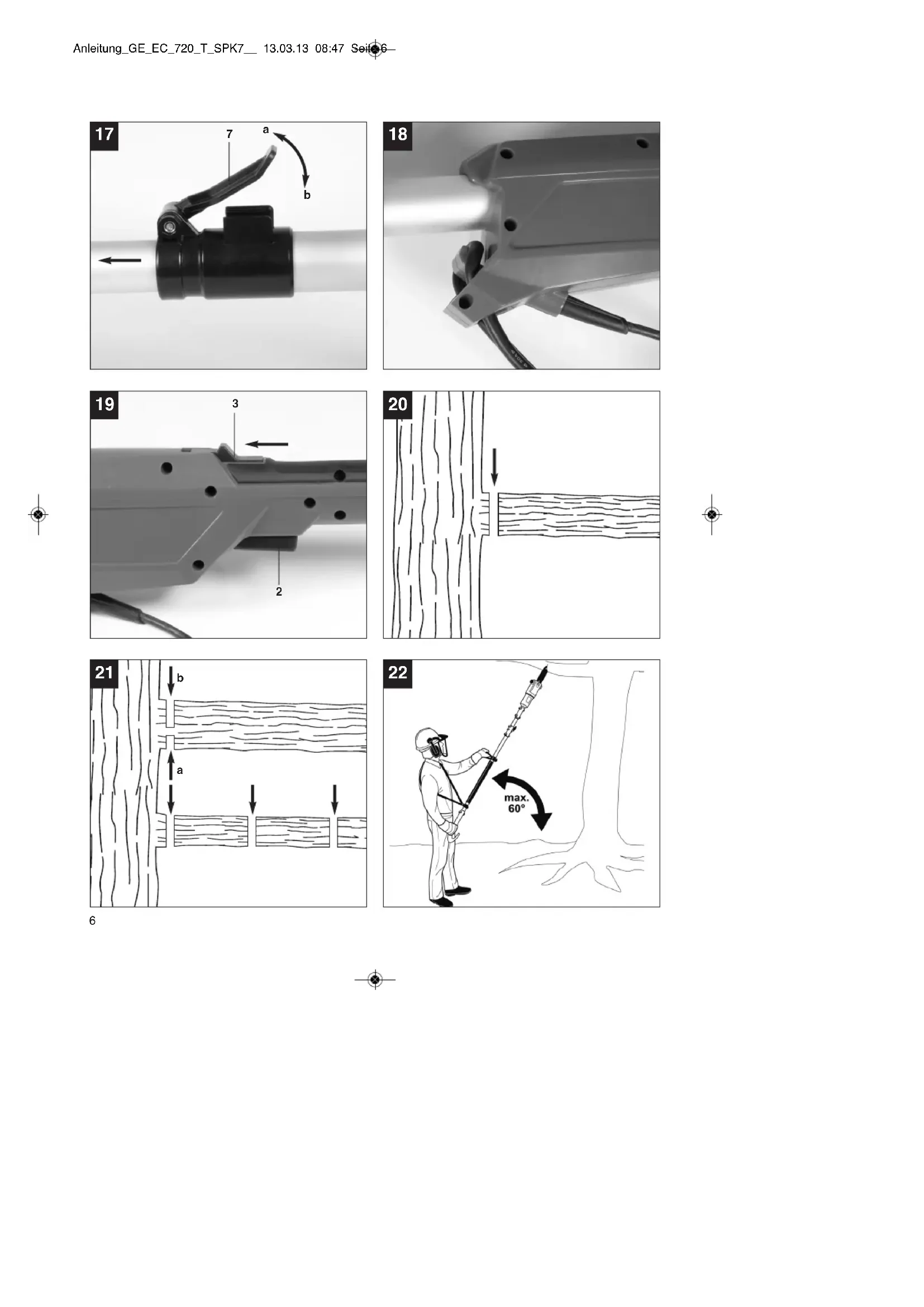 Anleitung_GE_EC_720_T_SPK7__ 13.03.13 08:47 Seite 6

17
7
a
b

18

19
3
2

20

21
b
a

22
max.
60°

6