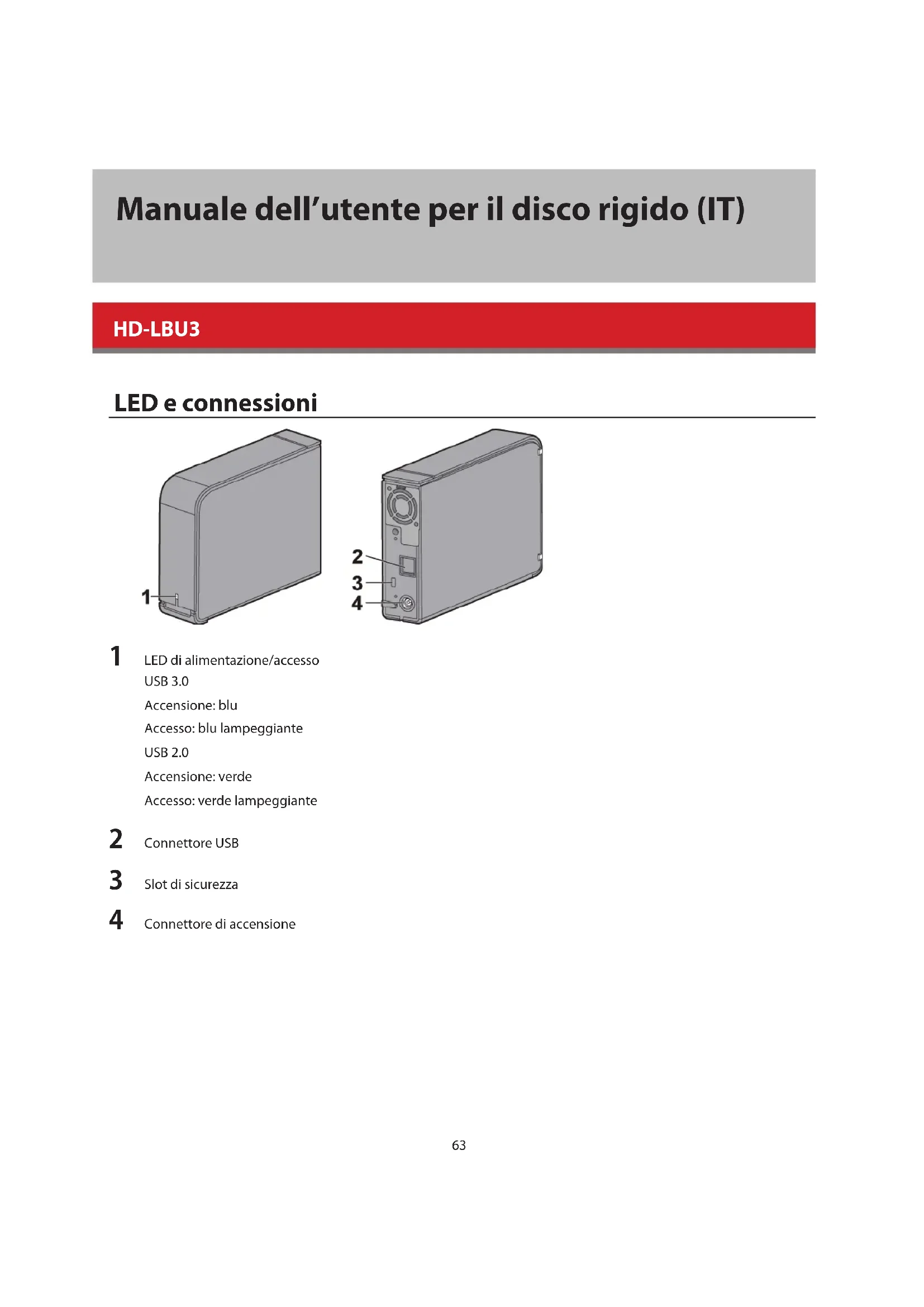 Manuale dell'utente per il disco rigido (IT)

HD-LBU3

LED e connessioni

1

2
3
4

1 LED di alimentazione/accesso
USB 3.0
Accensione: blu
Accesso: blu lampeggiante
USB 2.0
Accensione: verde
Accesso: verde lampeggiante

2 Connettore USB

3 Slot di sicurezza

4 Connettore di accensione

63