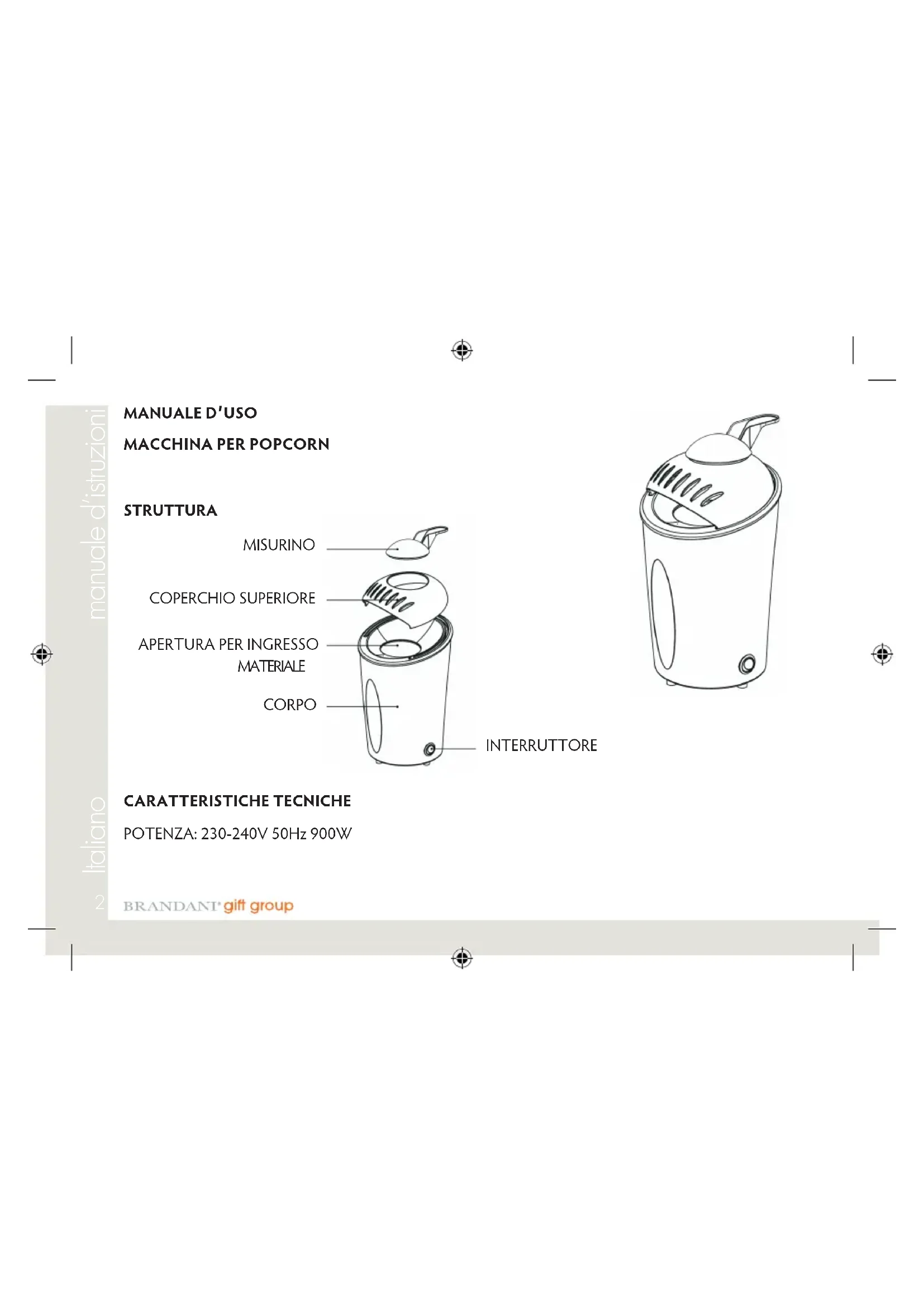 manuale d'istruzioni

MANUALE D'USO

MACCHINA PER POPCORN

STRUTTURA

MISURINO

COPERCHIO SUPERIORE

APERTURA PER INGRESSO MATERIALE

CORPO

INTERRUTTORE

CARATTERISTICHE TECNICHE

POTENZA: 230-240V 50Hz 900W

italiano

2

BRANDANI gift group